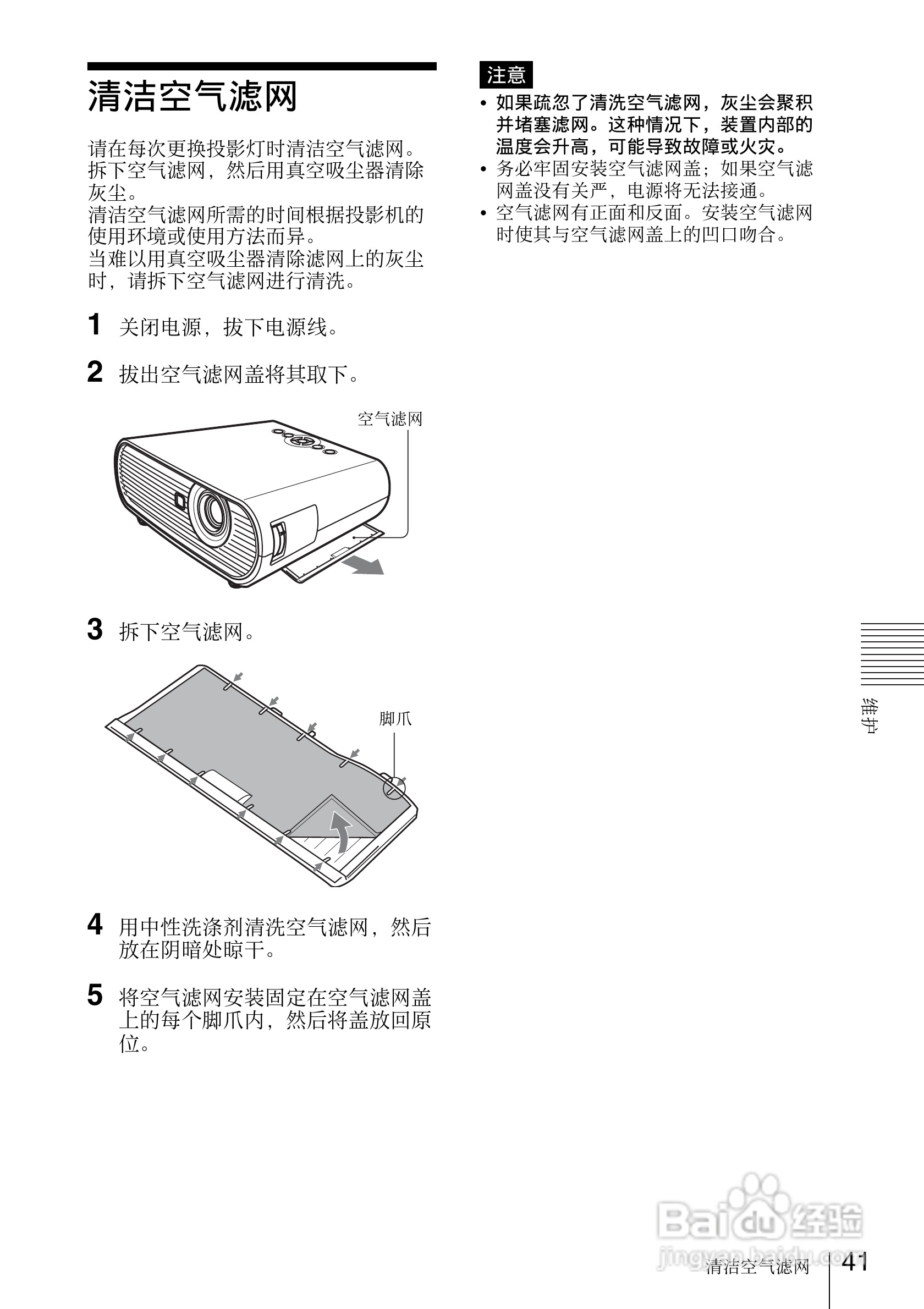 清洁空气滤网

请在每次更换投影灯时清洁空气滤网。拆下空气滤网，然后用真空吸尘器清除灰尘。
清洁空气滤网所需的时间根据投影机的使用环境或使用方法而异。
当难以用真空吸尘器清除滤网上的灰尘时，请拆下空气滤网进行清洗。

1 关闭电源，拔下电源线。

2 拔出空气滤网盖将其取下。

空气滤网

3 拆下空气滤网。

脚爪

4 用中性洗涤剂清洗空气滤网，然后放在阴暗处晾干。

5 将空气滤网安装固定在空气滤网盖上的每个脚爪内，然后将盖放回原位。

注意
• 如果疏忽了清洗空气滤网，灰尘会聚积并堵塞滤网。这种情况下，装置内部的温度会升高，可能导致故障或火灾。
• 务必牢固安装空气滤网盖；如果空气滤网盖没有关严，电源将无法接通。
• 空气滤网有正面和反面。安装空气滤网时使其与空气滤网盖上的凹口吻合。

维护

Baidu 经验
jingyan.baidu.com

清洁空气滤网 41