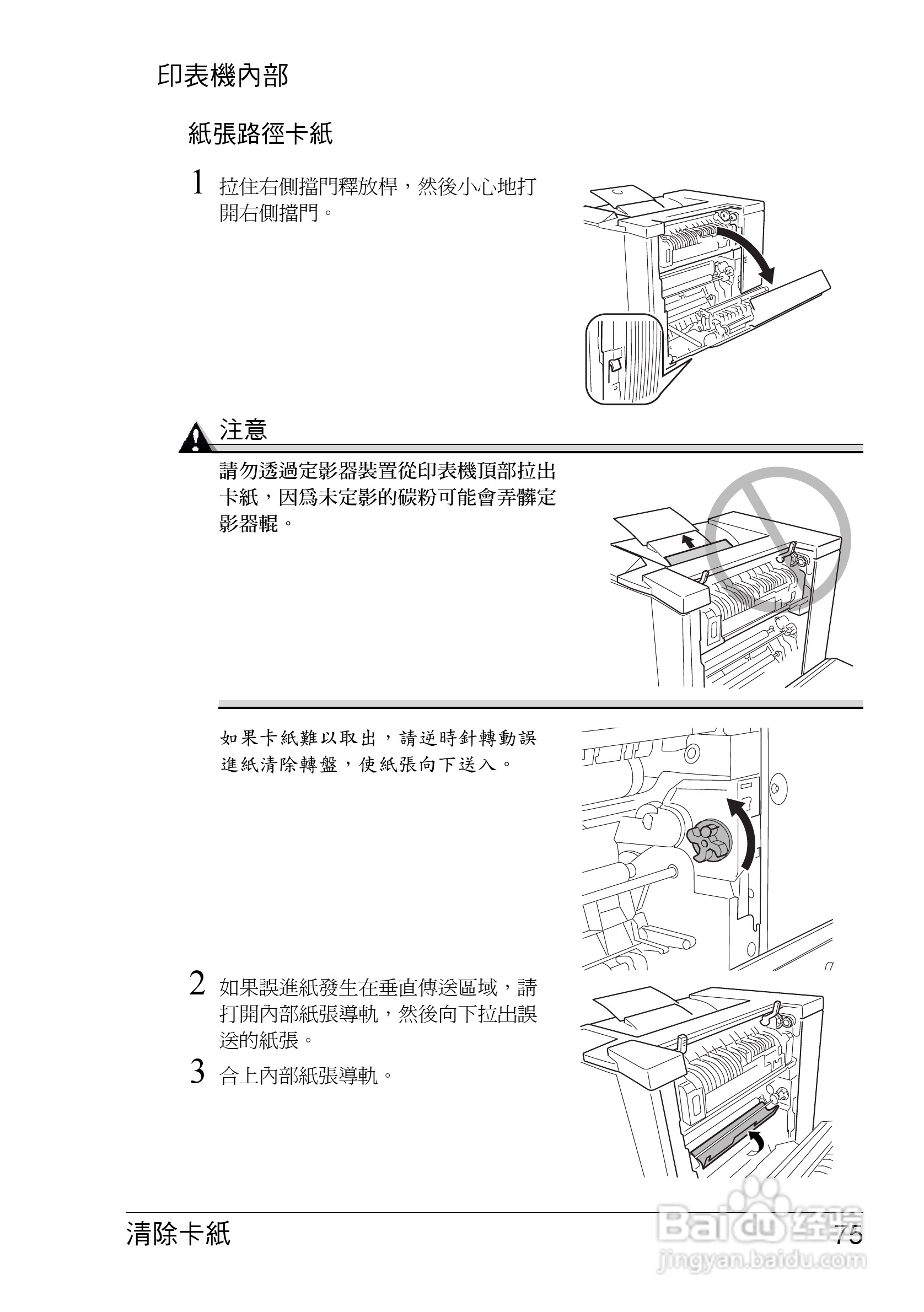 印表機內部

紙張路徑卡紙

1 拉住右側擋門釋放桿，然後小心地打開右側擋門。

注意

請勿透過定影器裝置從印表機頂部拉出卡紙，因爲未定影的碳粉可能會弄髒定影器輥。

如果卡紙難以取出，請逆時針轉動誤進紙清除轉盤，使紙張向下送入。

2 如果誤進紙發生在垂直傳送區域，請打開內部紙張導軌，然後向下拉出誤送的紙張。

3 合上內部紙張導軌。

清除卡紙

75

Baidu 经验
jingyan.baidu.com