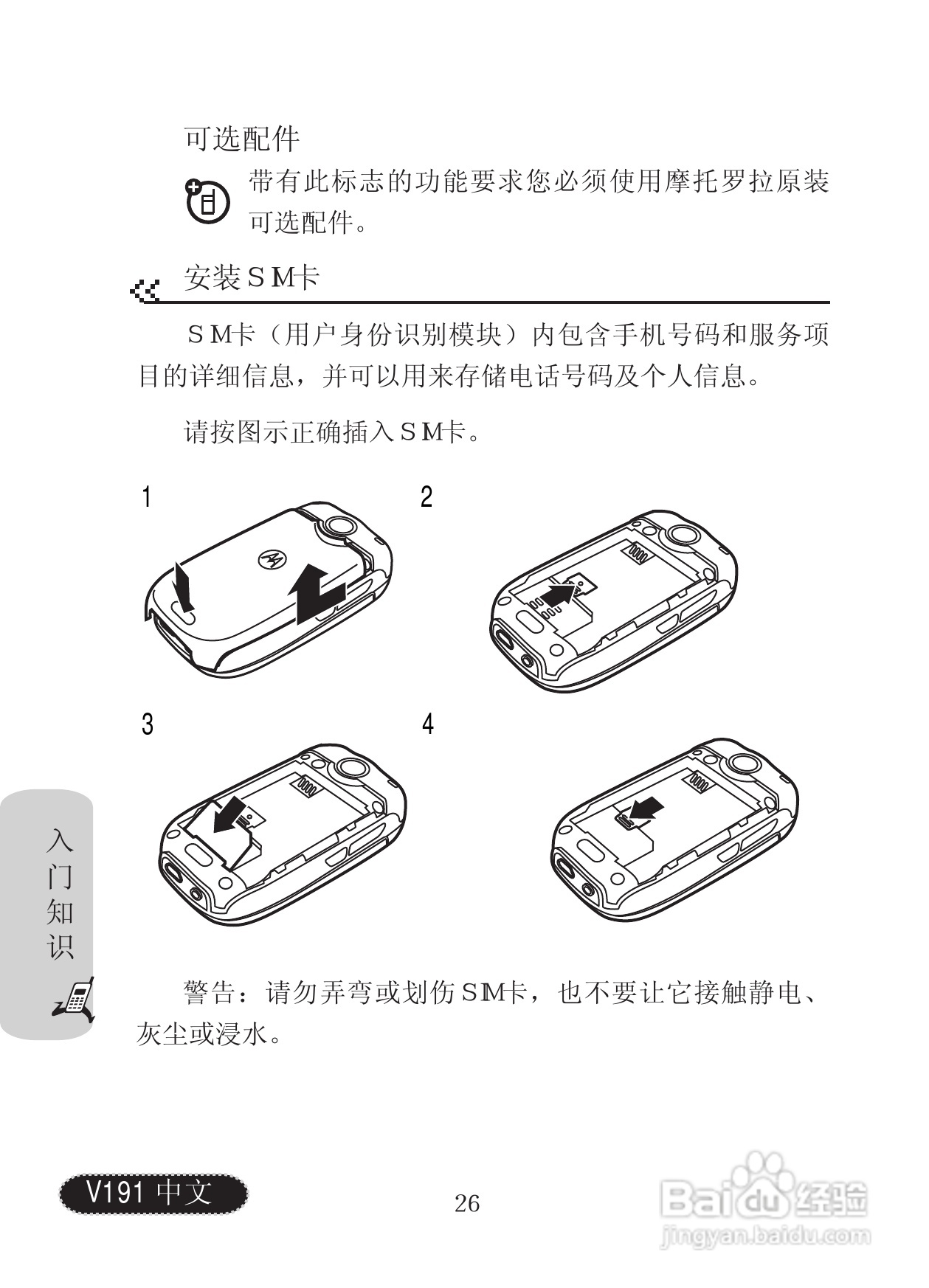 可选配件

带有此标志的功能要求您必须使用摩托罗拉原装可选配件。

安装SIM卡

SIM卡（用户身份识别模块）内包含手机号码和服务项目的详细信息，并可以用来存储电话号码及个人信息。

请按图示正确插入SIM卡。

1

2

3

4

入门知识

警告：请勿弄弯或划伤SIM卡，也不要让它接触静电、灰尘或浸水。

V191 中文

26

Baidu经验
jingyan.baidu.com