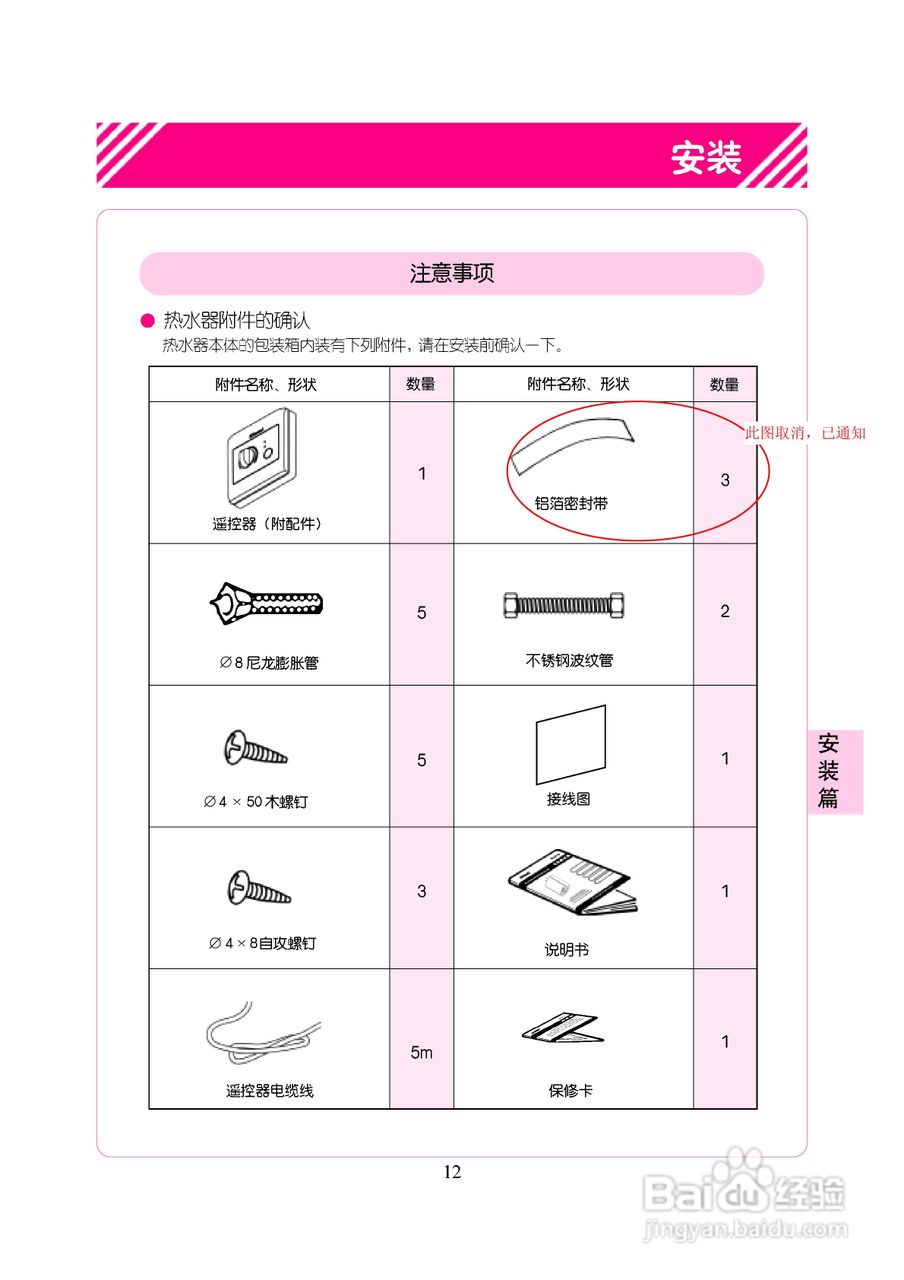 安装

注意事项

● 热水器附件的确认
热水器本体的包装箱内装有下列附件，请在安装前确认一下。

| 附件名称、形状 | 数量 | 附件名称、形状 | 数量 |
|---|---|---|---|
| 遥控器（附配件） | 1 | 铝箔密封带 | 3 |
| ∅8尼龙膨胀管 | 5 | 不锈钢波纹管 | 2 |
| ∅4 × 50木螺钉 | 5 | 接线图 | 1 |
| ∅4 × 8自攻螺钉 | 3 | 说明书 | 1 |
| 遥控器电缆线 | 5m | 保修卡 | 1 |

此图取消，已通知

安装篇

12

Baidu经验
jingyan.baidu.com