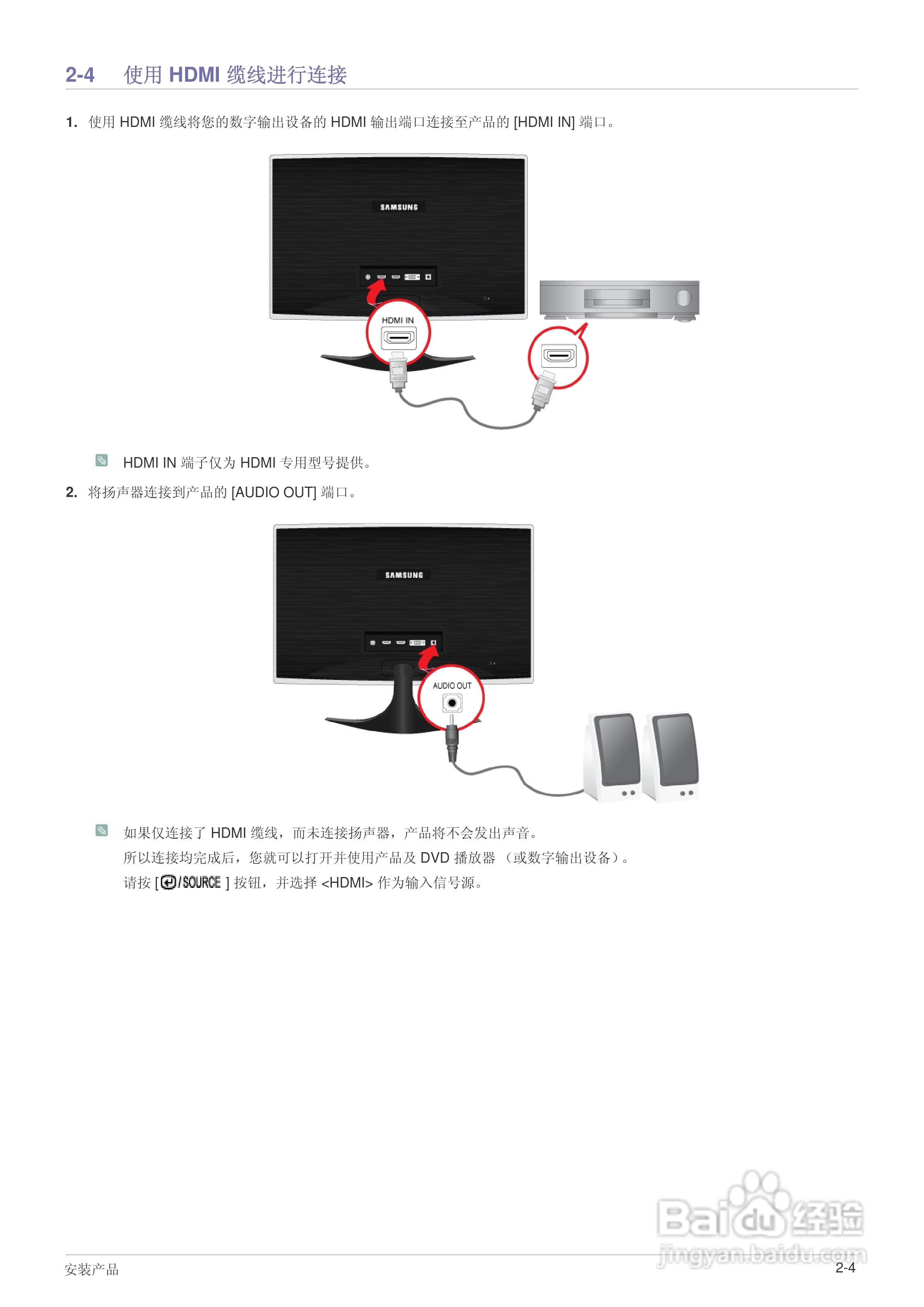 2-4 使用 HDMI 缆线进行连接

1. 使用 HDMI 缆线将您的数字输出设备的 HDMI 输出端口连接至产品的 [HDMI IN] 端口。

SAMSUNG

HDMI IN

HDMI IN 端子仅为 HDMI 专用型号提供。

2. 将扬声器连接到产品的 [AUDIO OUT] 端口。

SAMSUNG

AUDIO OUT

如果仅连接了 HDMI 缆线，而未连接扬声器，产品将不会发出声音。

所以连接均完成后，您就可以打开并使用产品及 DVD 播放器 （或数字输出设备）。

请按 [/SOURCE ] 按钮，并选择 <HDMI> 作为输入信号源。

Baidu经验
jingyan.baidu.com

安装产品

2-4