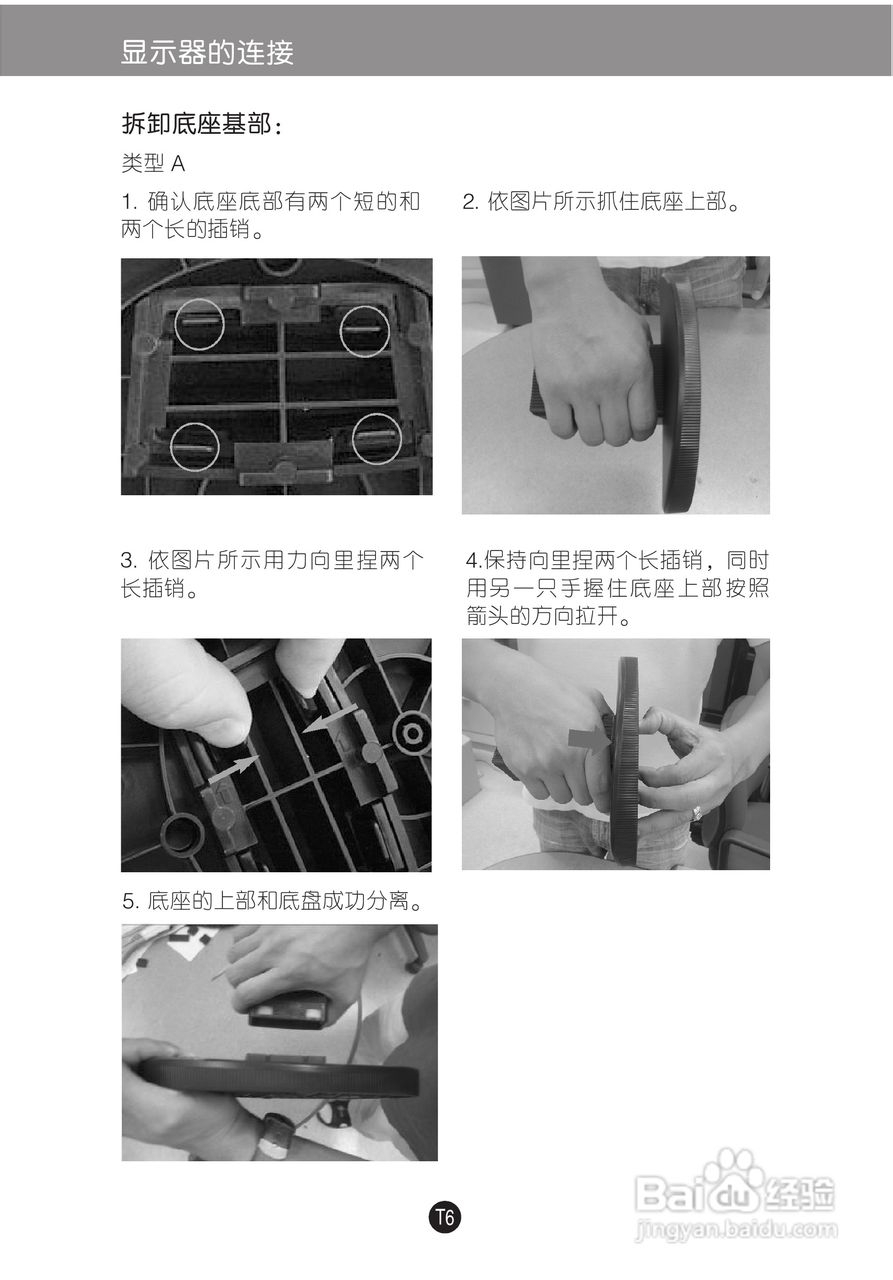 显示器的连接

拆卸底座基部：

类型 A

1. 确认底座底部有两个短的和两个长的插销。

2. 依图片所示抓住底座上部。

3. 依图片所示用力向里捏两个长插销。

4.保持向里捏两个长插销，同时用另一只手握住底座上部按照箭头的方向拉开。

5. 底座的上部和底盘成功分离。

T6

Baidu经验
jingyan.baidu.com