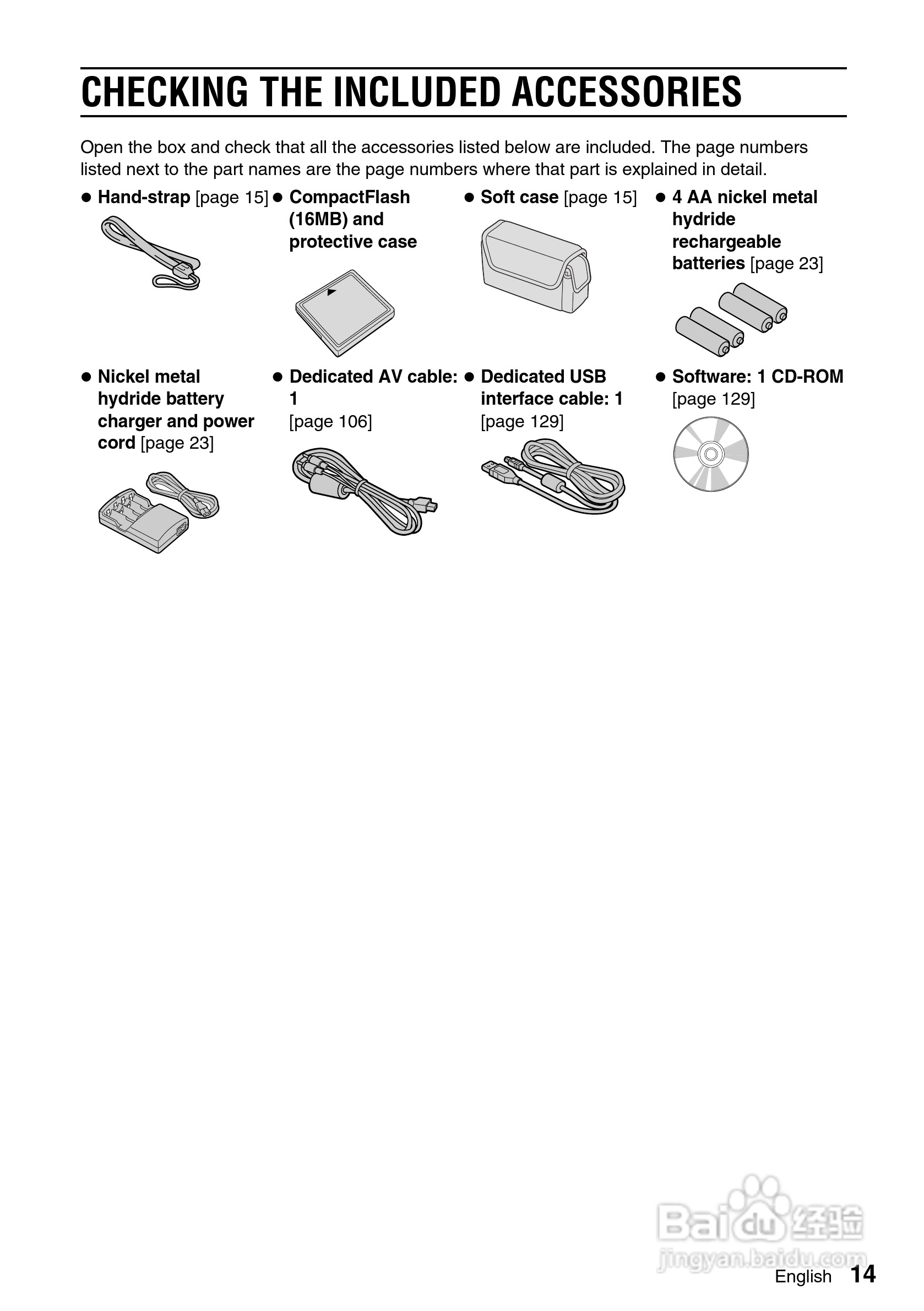 CHECKING THE INCLUDED ACCESSORIES

Open the box and check that all the accessories listed below are included. The page numbers listed next to the part names are the page numbers where that part is explained in detail.

● Hand-strap [page 15]

● CompactFlash (16MB) and protective case

● Soft case [page 15]

● 4 AA nickel metal hydride rechargeable batteries [page 23]

● Nickel metal hydride battery charger and power cord [page 23]

● Dedicated AV cable: 1 [page 106]

● Dedicated USB interface cable: 1 [page 129]

● Software: 1 CD-ROM [page 129]

Baidu 经验
jingyan.baidu.com

English 14