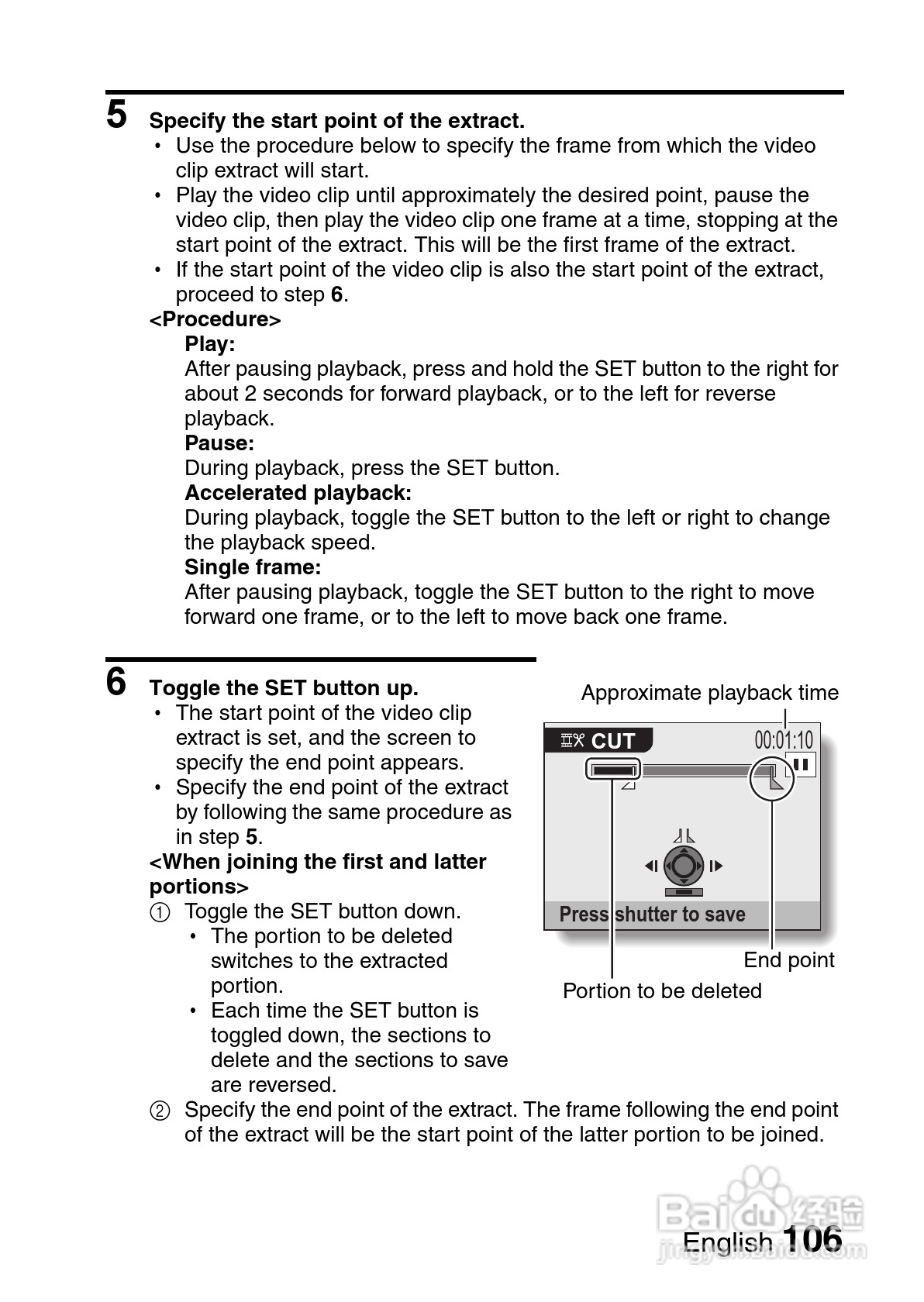 5 Specify the start point of the extract.

• Use the procedure below to specify the frame from which the video clip extract will start.
• Play the video clip until approximately the desired point, pause the video clip, then play the video clip one frame at a time, stopping at the start point of the extract. This will be the first frame of the extract.
• If the start point of the video clip is also the start point of the extract, proceed to step 6.

<Procedure>
Play:
After pausing playback, press and hold the SET button to the right for about 2 seconds for forward playback, or to the left for reverse playback.
Pause:
During playback, press the SET button.
Accelerated playback:
During playback, toggle the SET button to the left or right to change the playback speed.
Single frame:
After pausing playback, toggle the SET button to the right to move forward one frame, or to the left to move back one frame.

6 Toggle the SET button up.

• The start point of the video clip extract is set, and the screen to specify the end point appears.
• Specify the end point of the extract by following the same procedure as in step 5.

<When joining the first and latter portions>
① Toggle the SET button down.
• The portion to be deleted switches to the extracted portion.
• Each time the SET button is toggled down, the sections to delete and the sections to save are reversed.
② Specify the end point of the extract. The frame following the end point of the extract will be the start point of the latter portion to be joined.

Approximate playback time
CUT
00:01:10
Press shutter to save
End point
Portion to be deleted

Baidu 经验
jingyan.baidu.com

English 106