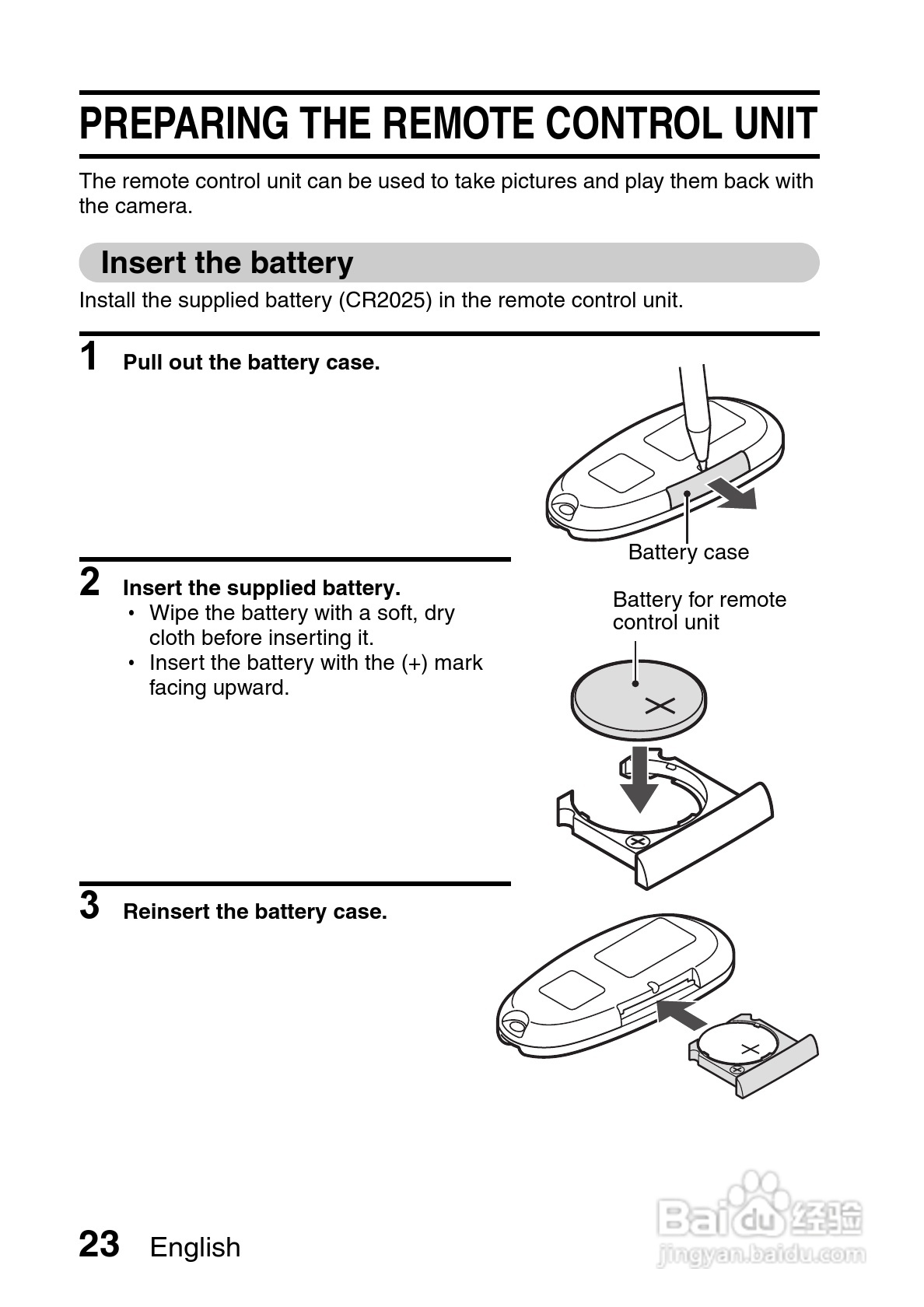 PREPARING THE REMOTE CONTROL UNIT

The remote control unit can be used to take pictures and play them back with the camera.

Insert the battery

Install the supplied battery (CR2025) in the remote control unit.

1 Pull out the battery case.

Battery case

2 Insert the supplied battery.
• Wipe the battery with a soft, dry cloth before inserting it.
• Insert the battery with the (+) mark facing upward.

Battery for remote control unit

3 Reinsert the battery case.

23 English

Baidu 经验
jingyan.baidu.com