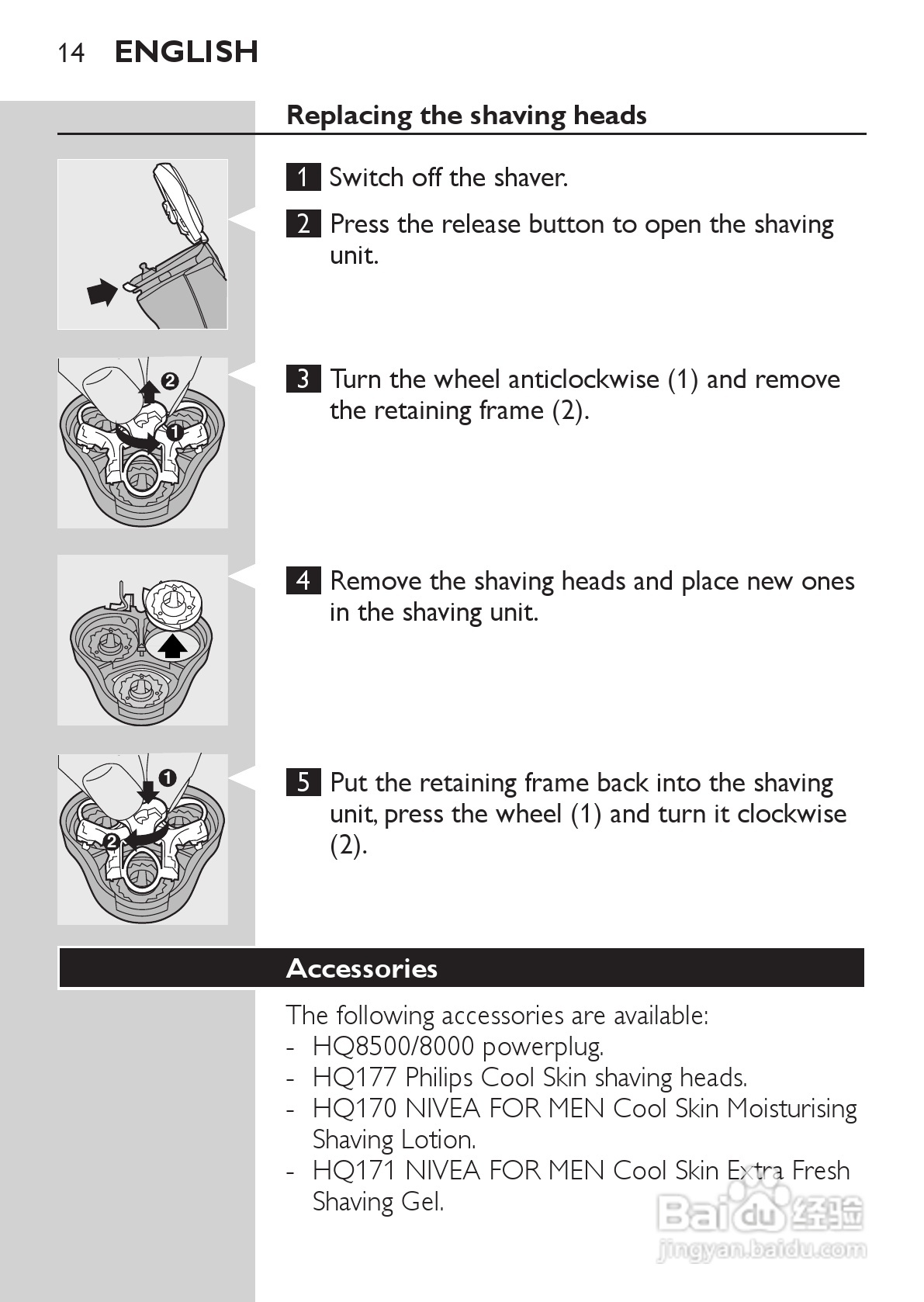 14 ENGLISH

Replacing the shaving heads

1 Switch off the shaver.

2 Press the release button to open the shaving unit.

2

1

3 Turn the wheel anticlockwise (1) and remove the retaining frame (2).

4 Remove the shaving heads and place new ones in the shaving unit.

1

2

5 Put the retaining frame back into the shaving unit, press the wheel (1) and turn it clockwise (2).

Accessories

The following accessories are available:
- HQ8500/8000 powerplug.
- HQ177 Philips Cool Skin shaving heads.
- HQ170 NIVEA FOR MEN Cool Skin Moisturising Shaving Lotion.
- HQ171 NIVEA FOR MEN Cool Skin Extra Fresh Shaving Gel.

Baidu 经验
jingyan.baidu.com