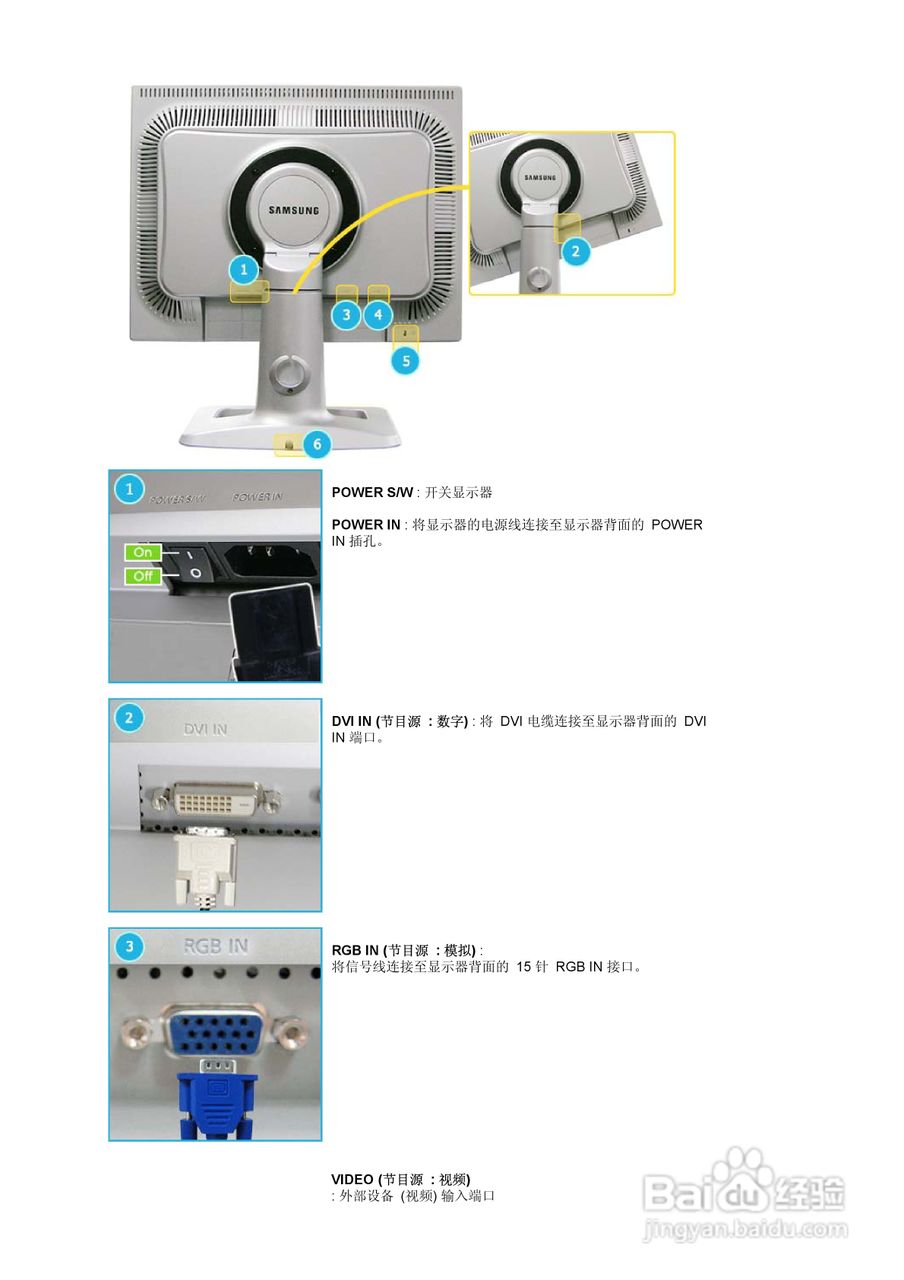 SAMSUNG

SAMSUNG

1

2

3

4

5

6

1

POWER S/W

POWER IN

On

Off

POWER S/W : 开关显示器

POWER IN : 将显示器的电源线连接至显示器背面的 POWER IN 插孔。

2

DVI IN

DVI IN (节目源 : 数字) : 将 DVI 电缆连接至显示器背面的 DVI IN 端口。

3

RGB IN

RGB IN (节目源 : 模拟) :
将信号线连接至显示器背面的 15 针 RGB IN 接口。

VIDEO (节目源 : 视频)
: 外部设备 (视频) 输入端口

Baidu 经验
jingyan.baidu.com