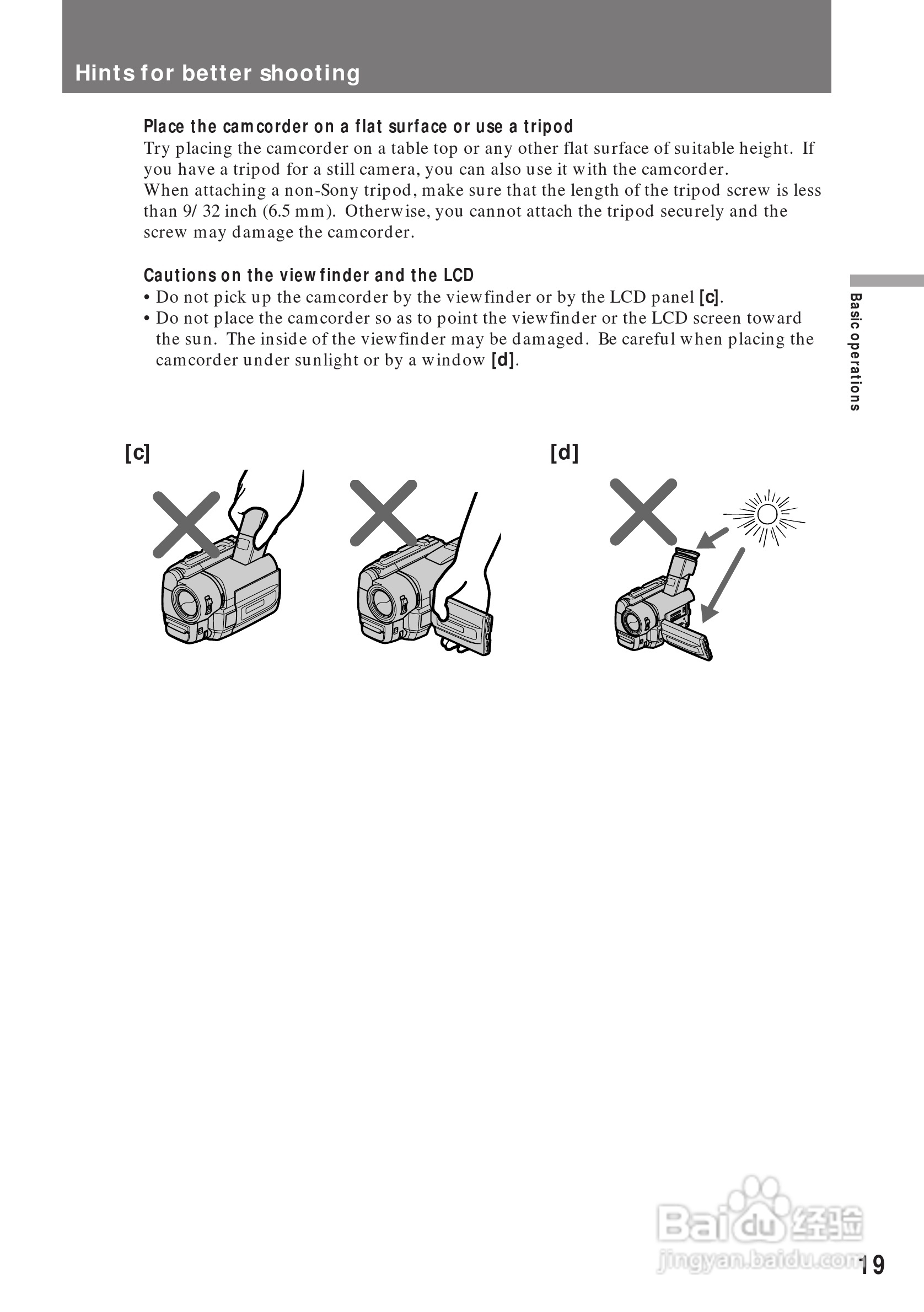 Hints for better shooting

Place the camcorder on a flat surface or use a tripod
Try placing the camcorder on a table top or any other flat surface of suitable height. If you have a tripod for a still camera, you can also use it with the camcorder.
When attaching a non-Sony tripod, make sure that the length of the tripod screw is less than 9/32 inch (6.5 mm). Otherwise, you cannot attach the tripod securely and the screw may damage the camcorder.

Cautions on the viewfinder and the LCD
• Do not pick up the camcorder by the viewfinder or by the LCD panel [c].
• Do not place the camcorder so as to point the viewfinder or the LCD screen toward the sun. The inside of the viewfinder may be damaged. Be careful when placing the camcorder under sunlight or by a window [d].

Basic operations

[c]

[d]

Baidu经验
jingyan.baidu.com

19