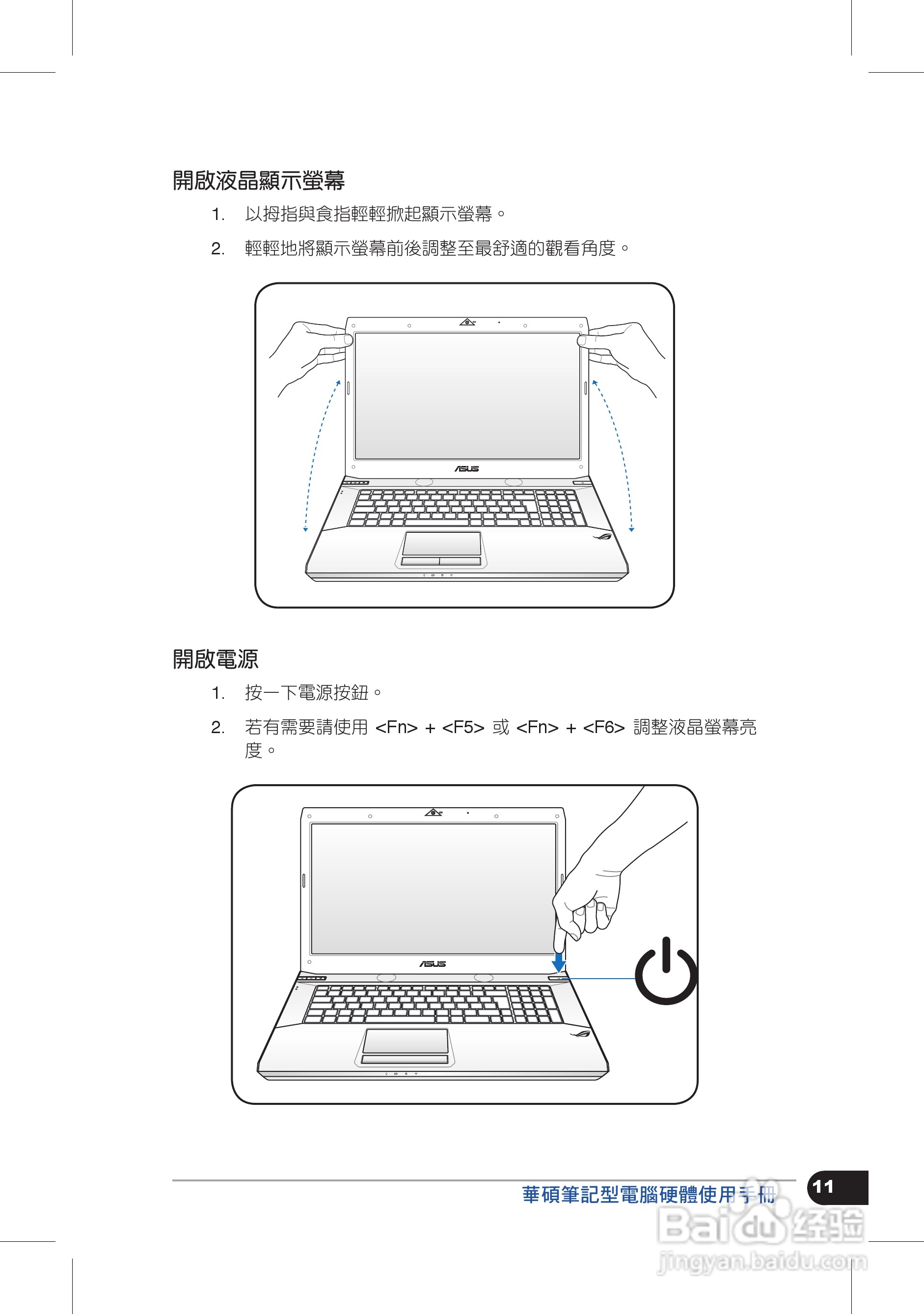 開啟液晶顯示螢幕

1. 以拇指與食指輕輕掀起顯示螢幕。

2. 輕輕地將顯示螢幕前後調整至最舒適的觀看角度。

ASUS

開啟電源

1. 按一下電源按鈕。

2. 若有需要請使用 <Fn> + <F5> 或 <Fn> + <F6> 調整液晶螢幕亮度。

ASUS

華碩筆記型電腦硬體使用手冊

11

Baidu 经验
jingyan.baidu.com