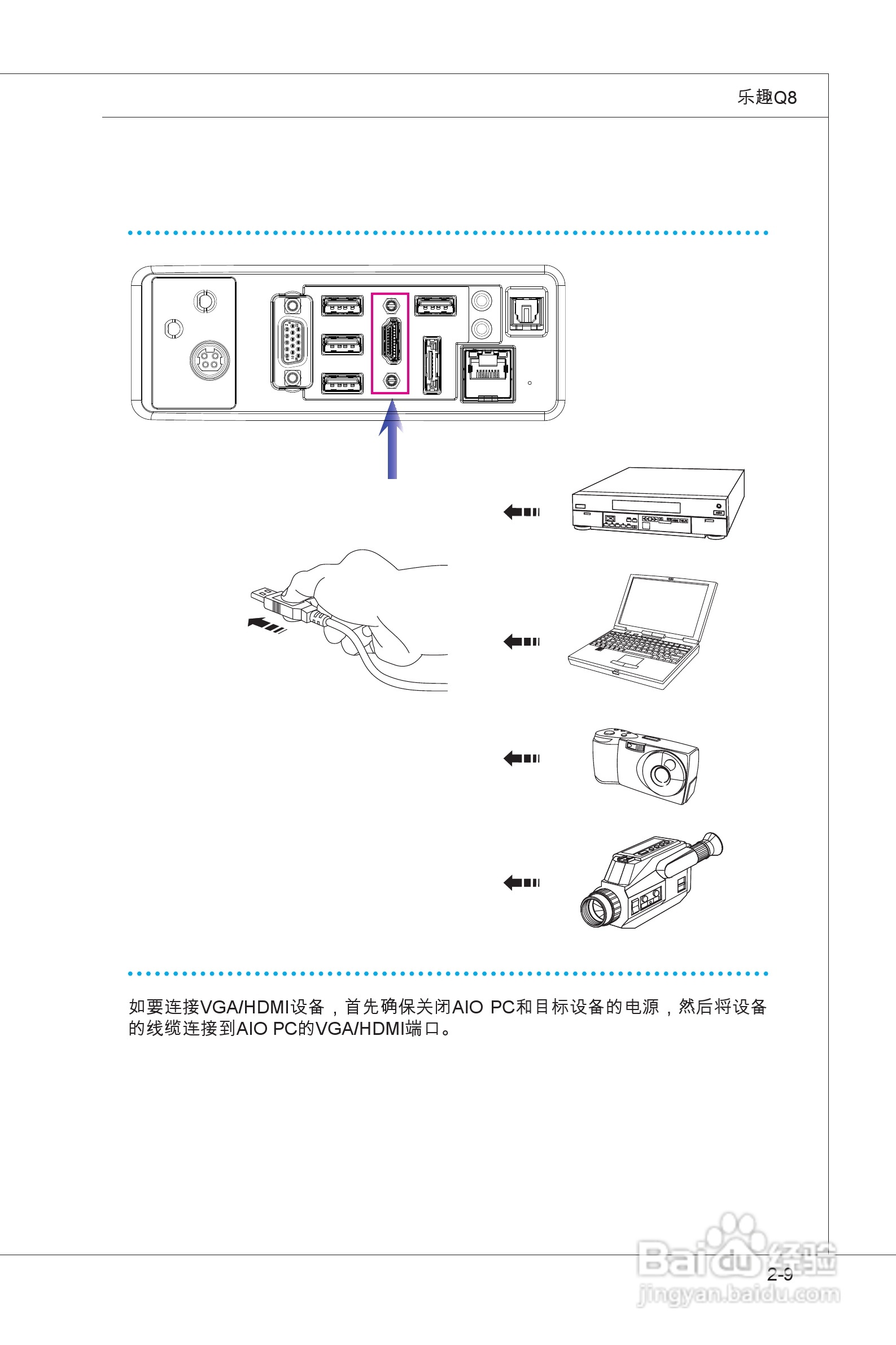 乐趣Q8

如要连接VGA/HDMI设备，首先确保关闭AIO PC和目标设备的电源，然后将设备的线缆连接到AIO PC的VGA/HDMI端口。

2-9

Baidu经验
jingyan.baidu.com