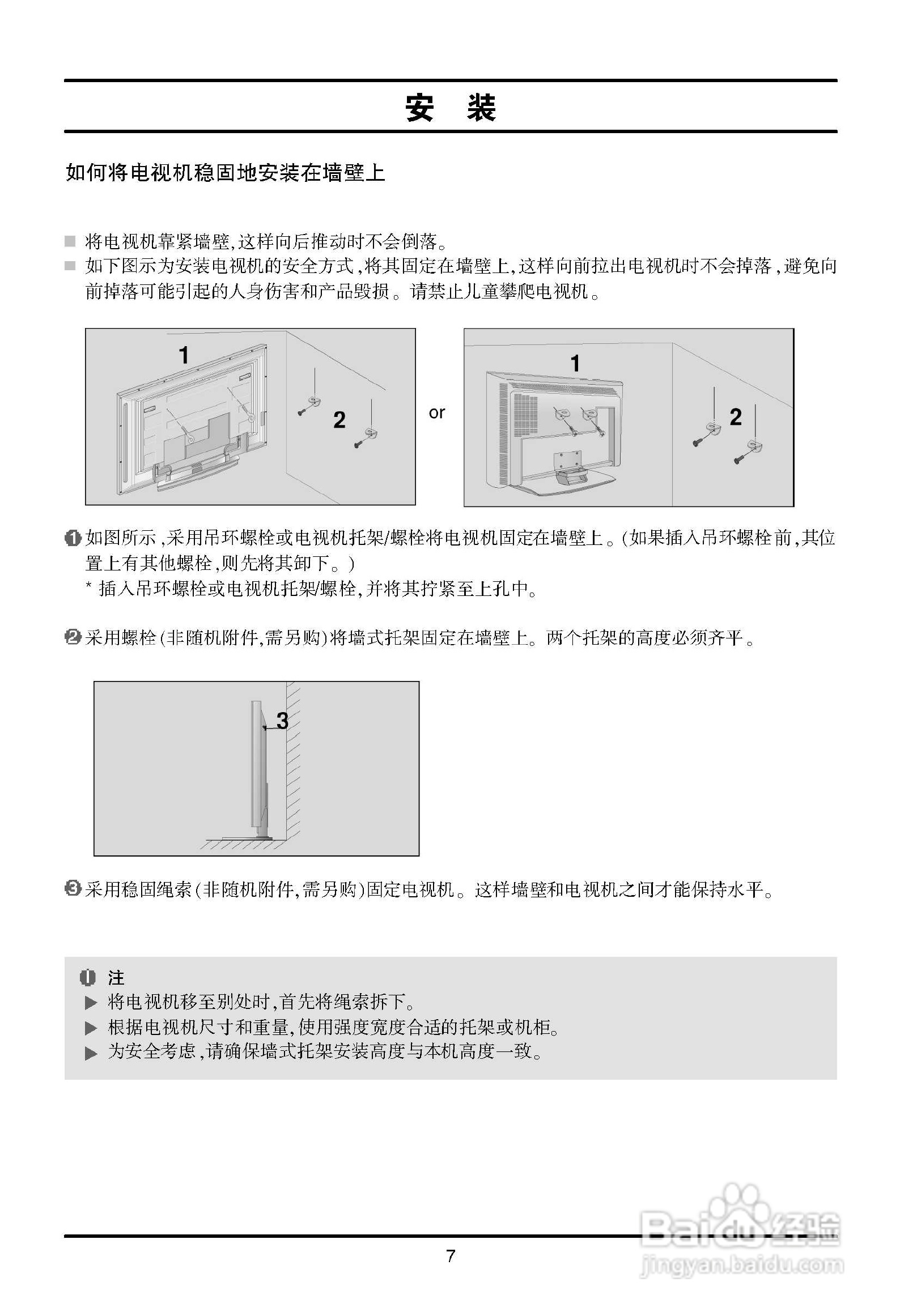 安 装

如何将电视机稳固地安装在墙壁上

■ 将电视机靠紧墙壁,这样向后推动时不会倒落。
■ 如下图示为安装电视机的安全方式,将其固定在墙壁上,这样向前拉出电视机时不会掉落,避免向前掉落可能引起的人身伤害和产品毁损。请禁止儿童攀爬电视机。

1
2
or
1
2

❶ 如图所示,采用吊环螺栓或电视机托架/螺栓将电视机固定在墙壁上。(如果插入吊环螺栓前,其位置上有其他螺栓,则先将其卸下。)
* 插入吊环螺栓或电视机托架/螺栓,并将其拧紧至上孔中。

❷ 采用螺栓(非随机附件,需另购)将墙式托架固定在墙壁上。两个托架的高度必须齐平。

3

❸ 采用稳固绳索(非随机附件,需另购)固定电视机。这样墙壁和电视机之间才能保持水平。

注
▶ 将电视机移至别处时,首先将绳索拆下。
▶ 根据电视机尺寸和重量,使用强度宽度合适的托架或机柜。
▶ 为安全考虑,请确保墙式托架安装高度与本机高度一致。

7

Baidu经验
jingyan.baidu.com