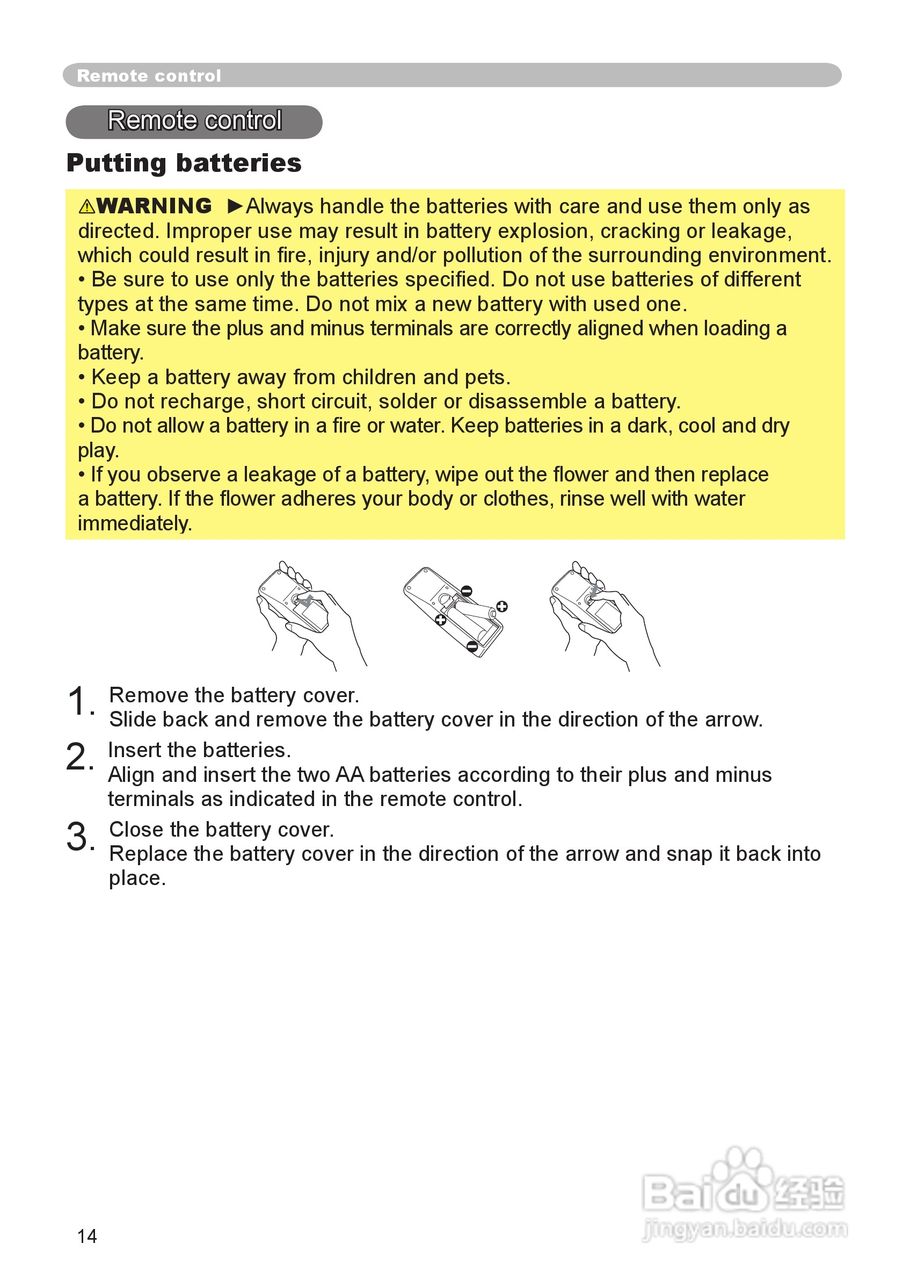 Remote control

Remote control

Putting batteries

⚠WARNING ►Always handle the batteries with care and use them only as directed. Improper use may result in battery explosion, cracking or leakage, which could result in fire, injury and/or pollution of the surrounding environment.
• Be sure to use only the batteries specified. Do not use batteries of different types at the same time. Do not mix a new battery with used one.
• Make sure the plus and minus terminals are correctly aligned when loading a battery.
• Keep a battery away from children and pets.
• Do not recharge, short circuit, solder or disassemble a battery.
• Do not allow a battery in a fire or water. Keep batteries in a dark, cool and dry play.
• If you observe a leakage of a battery, wipe out the flower and then replace a battery. If the flower adheres your body or clothes, rinse well with water immediately.

1. Remove the battery cover.
Slide back and remove the battery cover in the direction of the arrow.

2. Insert the batteries.
Align and insert the two AA batteries according to their plus and minus terminals as indicated in the remote control.

3. Close the battery cover.
Replace the battery cover in the direction of the arrow and snap it back into place.

14

Baidu经验
jingyan.baidu.com