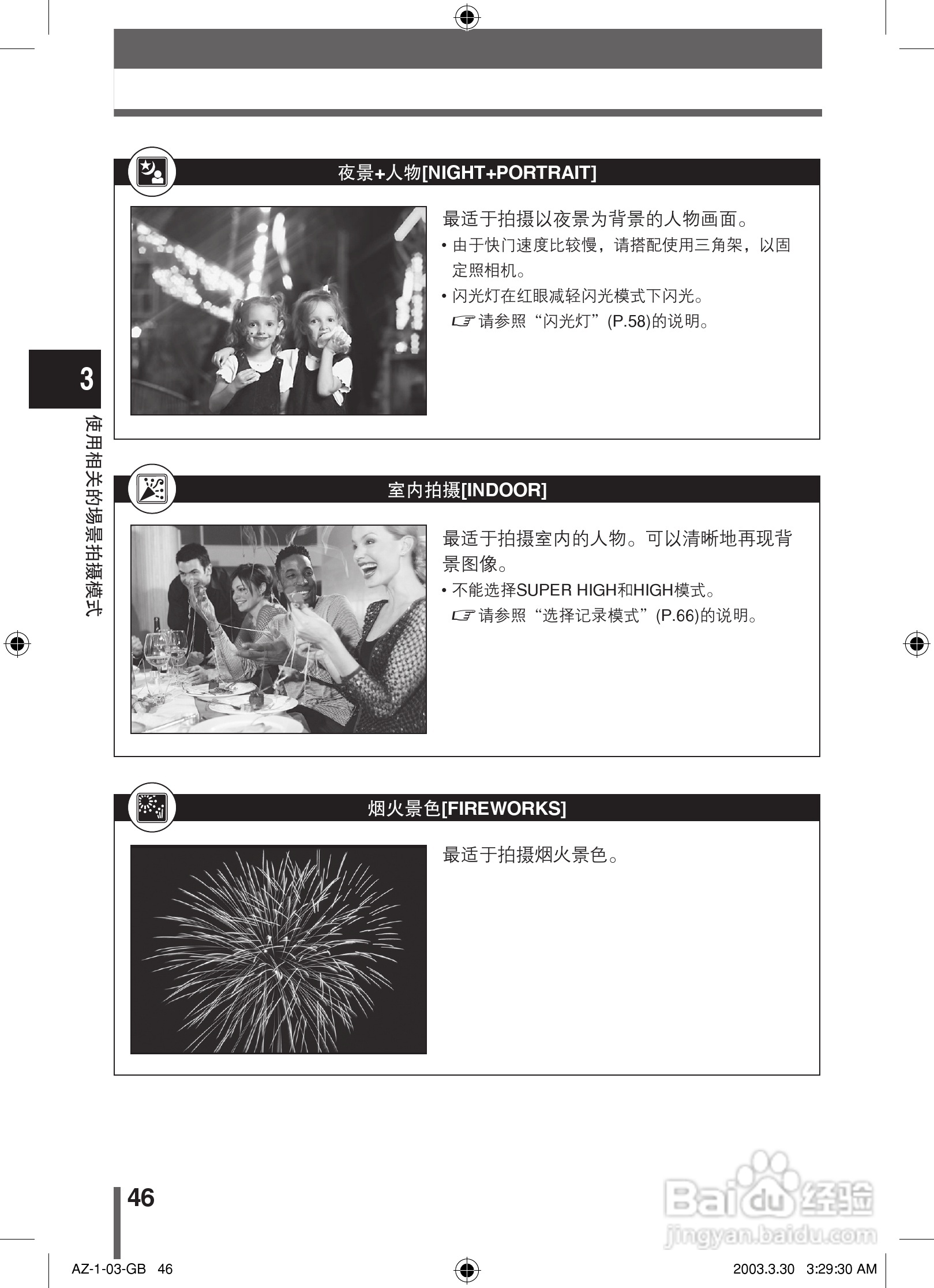 3

使用相关的场景拍摄模式

夜景+人物[NIGHT+PORTRAIT]

最适于拍摄以夜景为背景的人物画面。

• 由于快门速度比较慢，请搭配使用三角架，以固定照相机。

• 闪光灯在红眼减轻闪光模式下闪光。

☞ 请参照“闪光灯”(P.58)的说明。

室内拍摄[INDOOR]

最适于拍摄室内的人物。可以清晰地再现背景图像。

• 不能选择SUPER HIGH和HIGH模式。

☞ 请参照“选择记录模式”(P.66)的说明。

烟火景色[FIREWORKS]

最适于拍摄烟火景色。

46

Baidu经验
jingyan.baidu.com

AZ-1-03-GB 46

2003.3.30 3:29:30 AM