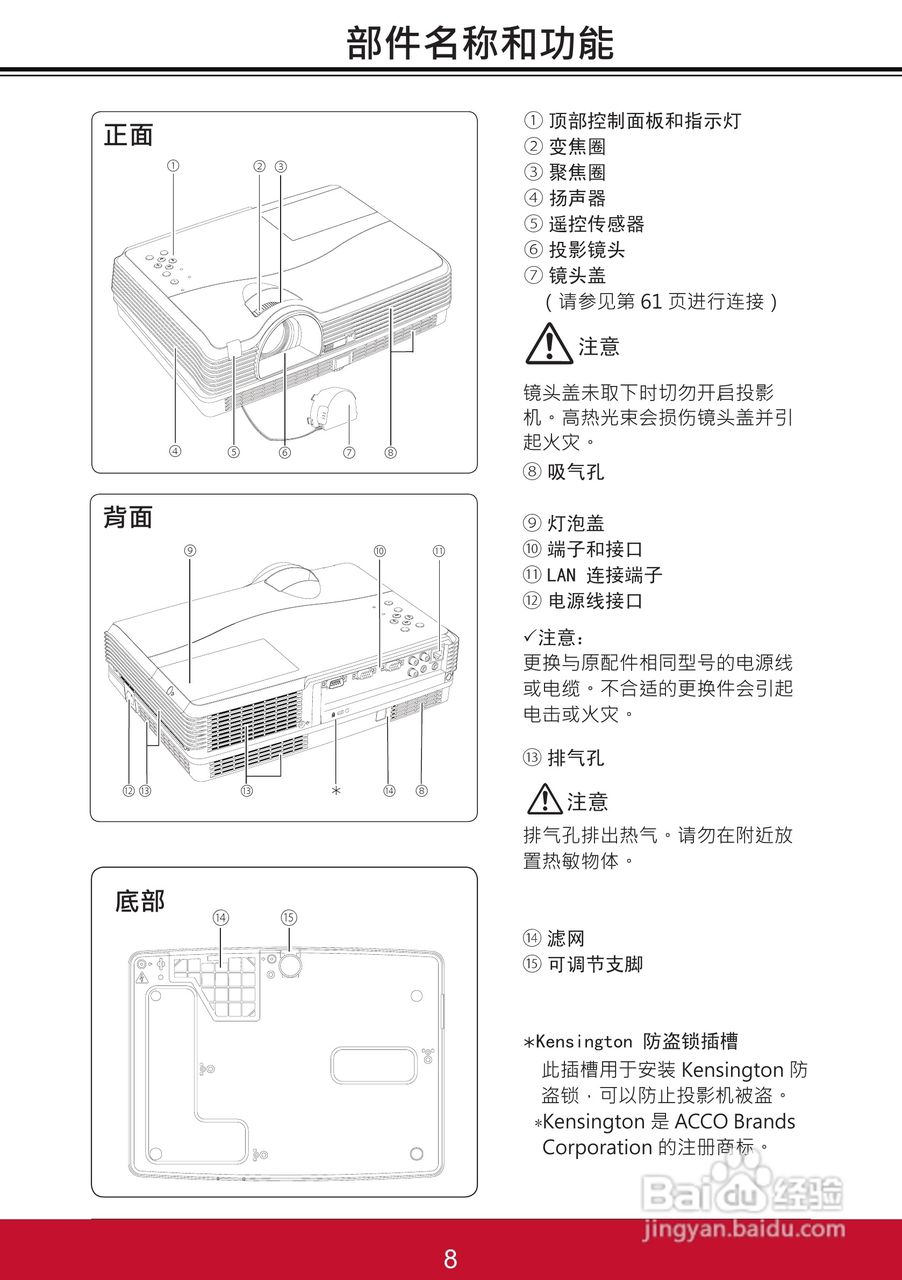 部件名称和功能

正面

① ② ③

④ ⑤ ⑥ ⑦ ⑧

背面

⑨ ⑩ ⑪

⑫ ⑬ ⑬ ＊ ⑭ ⑧

底部

⑭ ⑮

① 顶部控制面板和指示灯
② 变焦圈
③ 聚焦圈
④ 扬声器
⑤ 遥控传感器
⑥ 投影镜头
⑦ 镜头盖
（请参见第 61 页进行连接）

注意

镜头盖未取下时切勿开启投影机。高热光束会损伤镜头盖并引起火灾。

⑧ 吸气孔

⑨ 灯泡盖
⑩ 端子和接口
⑪ LAN 连接端子
⑫ 电源线接口

✓注意：
更换与原配件相同型号的电源线或电缆。不合适的更换件会引起电击或火灾。

⑬ 排气孔

注意

排气孔排出热气。请勿在附近放置热敏物体。

⑭ 滤网
⑮ 可调节支脚

＊Kensington 防盗锁插槽
此插槽用于安装 Kensington 防盗锁，可以防止投影机被盗。
＊Kensington 是 ACCO Brands Corporation 的注册商标。

Baidu 经验
jingyan.baidu.com

8