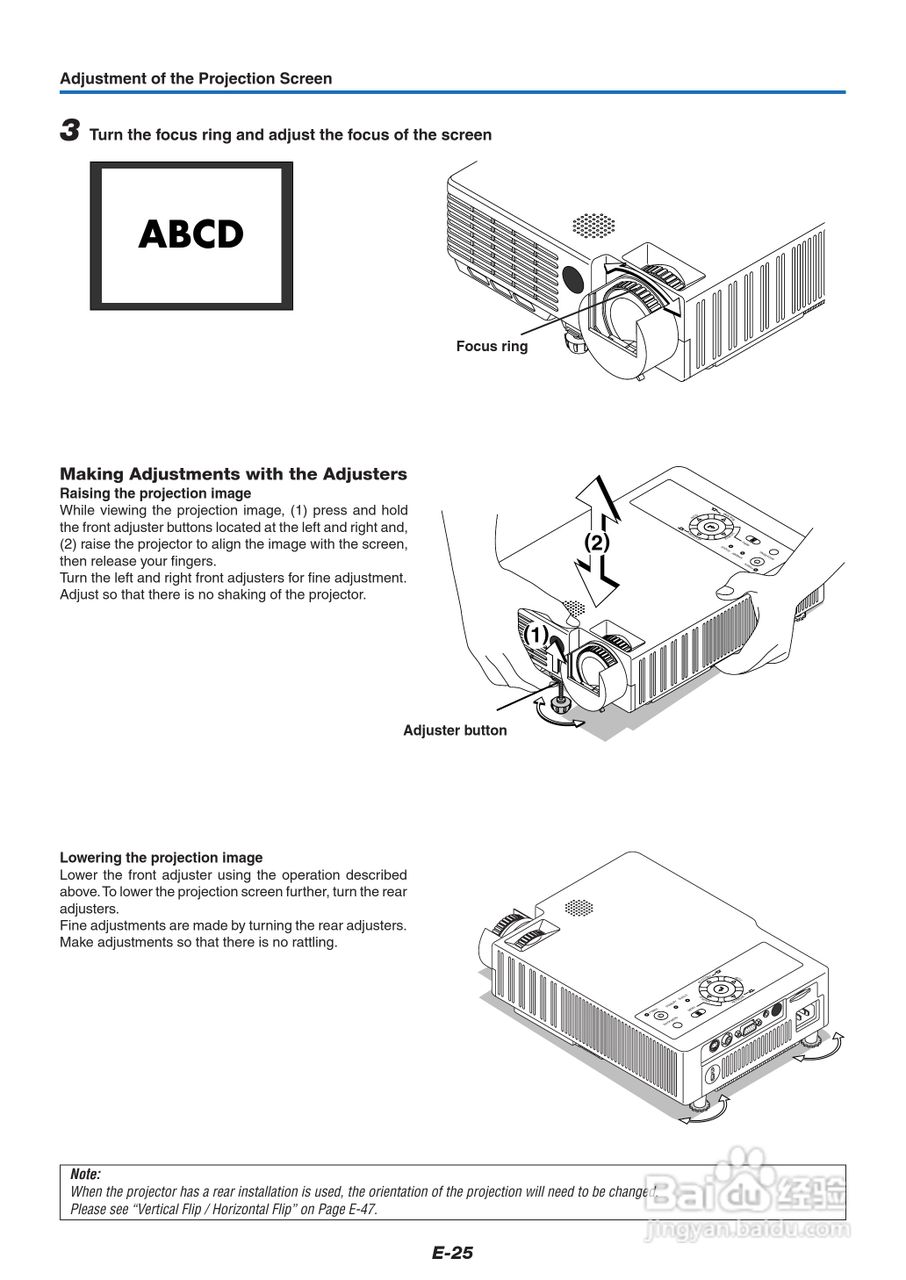 Adjustment of the Projection Screen

3 Turn the focus ring and adjust the focus of the screen

ABCD

Focus ring

Making Adjustments with the Adjusters
Raising the projection image
While viewing the projection image, (1) press and hold the front adjuster buttons located at the left and right and, (2) raise the projector to align the image with the screen, then release your fingers.
Turn the left and right front adjusters for fine adjustment. Adjust so that there is no shaking of the projector.

(2)

(1)

Adjuster button

Lowering the projection image
Lower the front adjuster using the operation described above. To lower the projection screen further, turn the rear adjusters.
Fine adjustments are made by turning the rear adjusters. Make adjustments so that there is no rattling.

Note:
When the projector has a rear installation is used, the orientation of the projection will need to be changed.
Please see "Vertical Flip / Horizontal Flip" on Page E-47.

Baidu 经验
jingyan.baidu.com

E-25