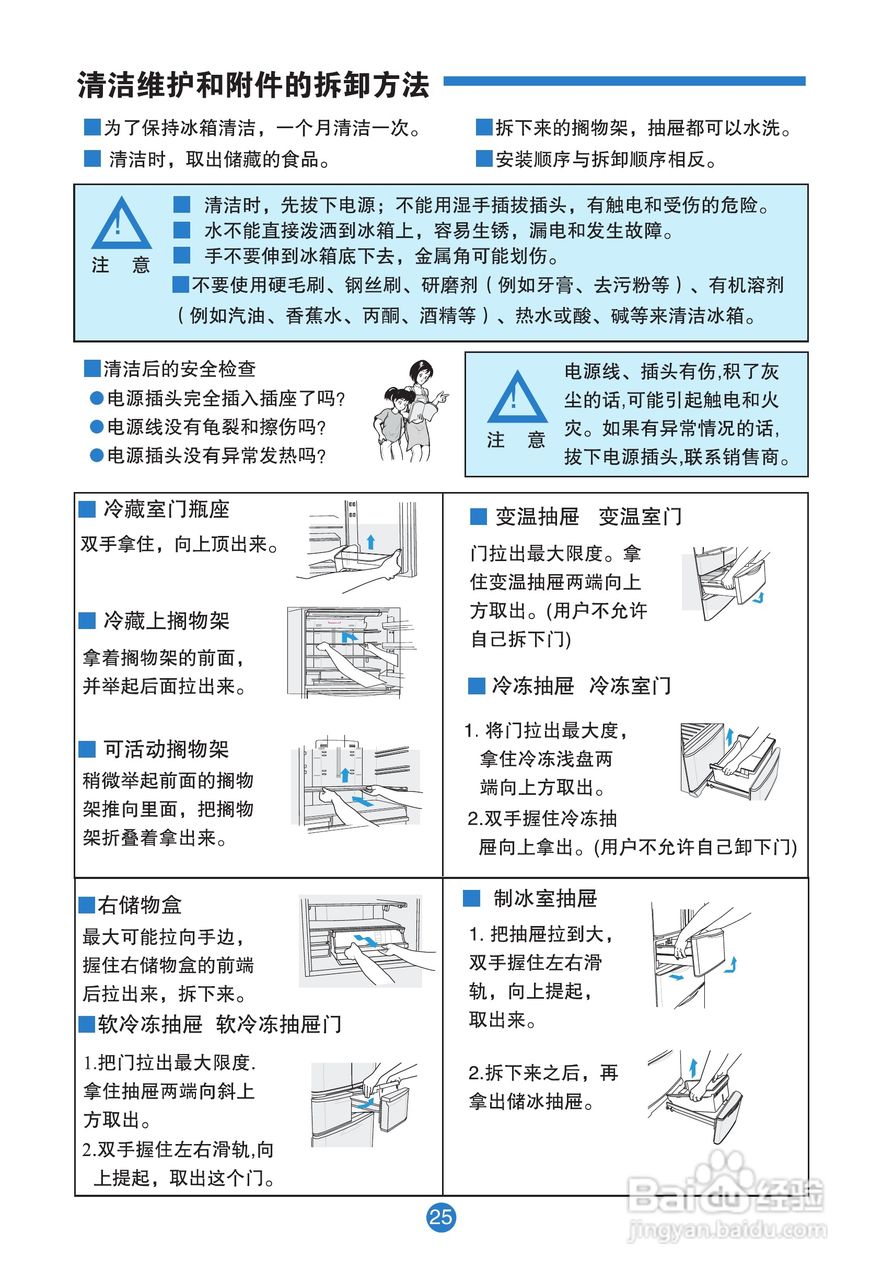 清洁维护和附件的拆卸方法

■为了保持冰箱清洁，一个月清洁一次。
■ 清洁时，取出储藏的食品。
■拆下来的搁物架，抽屉都可以水洗。
■安装顺序与拆卸顺序相反。

注 意
■ 清洁时，先拔下电源；不能用湿手插拔插头，有触电和受伤的危险。
■ 水不能直接泼洒到冰箱上，容易生锈，漏电和发生故障。
■ 手不要伸到冰箱底下去，金属角可能划伤。
■不要使用硬毛刷、钢丝刷、研磨剂（例如牙膏、去污粉等）、有机溶剂（例如汽油、香蕉水、丙酮、酒精等）、热水或酸、碱等来清洁冰箱。

■清洁后的安全检查
●电源插头完全插入插座了吗?
●电源线没有龟裂和擦伤吗?
●电源插头没有异常发热吗?

注 意
电源线、插头有伤,积了灰尘的话,可能引起触电和火灾。如果有异常情况的话,拔下电源插头,联系销售商。

■ 冷藏室门瓶座
双手拿住，向上顶出来。

■ 冷藏上搁物架
拿着搁物架的前面，并举起后面拉出来。

■ 可活动搁物架
稍微举起前面的搁物架推向里面，把搁物架折叠着拿出来。

■ 变温抽屉 变温室门
门拉出最大限度。拿住变温抽屉两端向上方取出。(用户不允许自己拆下门)

■ 冷冻抽屉 冷冻室门
1. 将门拉出最大度，拿住冷冻浅盘两端向上方取出。
2.双手握住冷冻抽屉向上拿出。(用户不允许自己卸下门)

■右储物盒
最大可能拉向手边，握住右储物盒的前端后拉出来，拆下来。

■软冷冻抽屉 软冷冻抽屉门
1.把门拉出最大限度.拿住抽屉两端向斜上方取出。
2.双手握住左右滑轨,向上提起，取出这个门。

■ 制冰室抽屉
1. 把抽屉拉到大，双手握住左右滑轨，向上提起，取出来。

2.拆下来之后，再拿出储冰抽屉。

25

Baidu 经验
jingyan.baidu.com