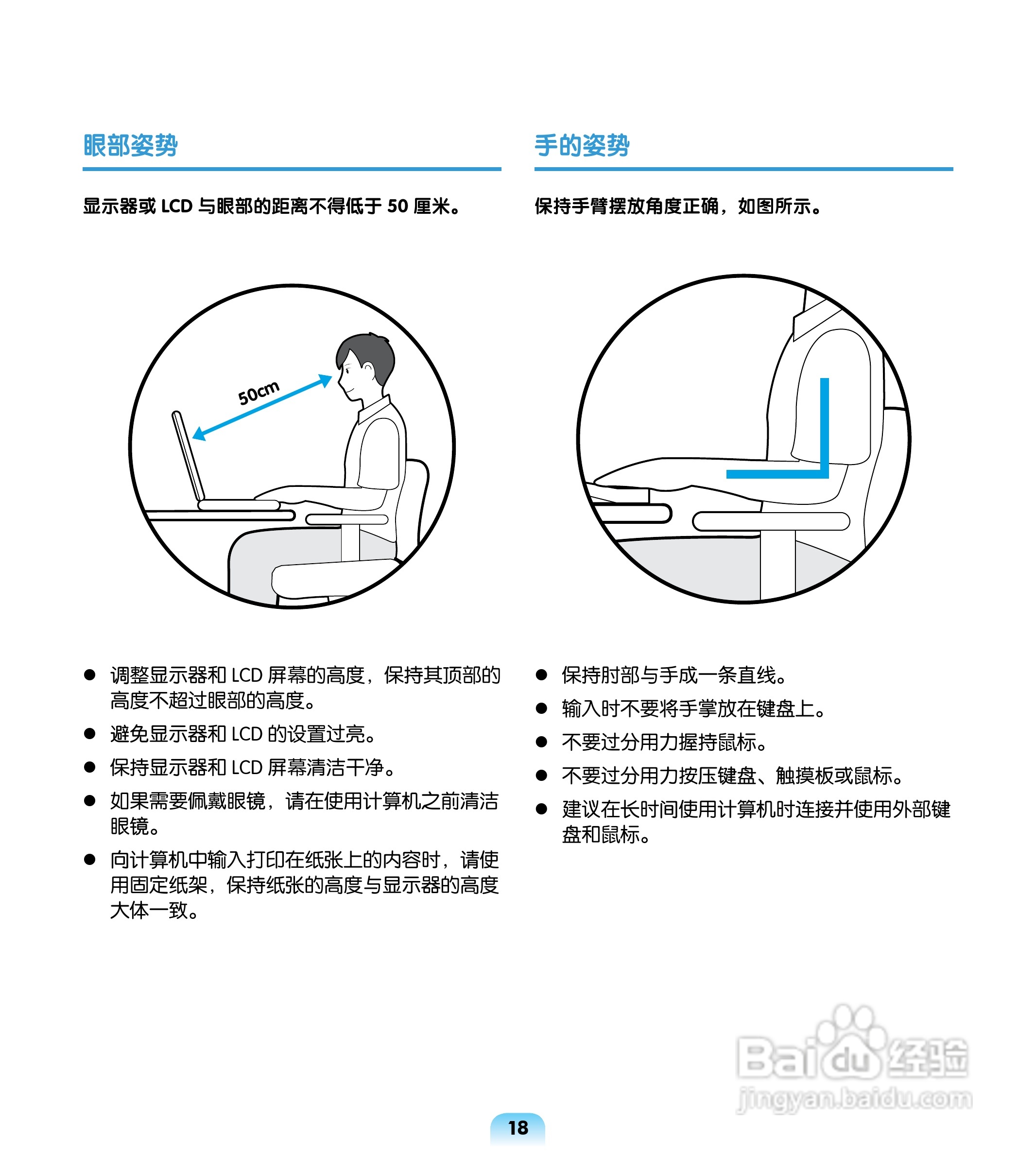 眼部姿势

显示器或 LCD 与眼部的距离不得低于 50 厘米。

50cm

● 调整显示器和 LCD 屏幕的高度，保持其顶部的高度不超过眼部的高度。

● 避免显示器和 LCD 的设置过亮。

● 保持显示器和 LCD 屏幕清洁干净。

● 如果需要佩戴眼镜，请在使用计算机之前清洁眼镜。

● 向计算机中输入打印在纸张上的内容时，请使用固定纸架，保持纸张的高度与显示器的高度大体一致。

手的姿势

保持手臂摆放角度正确，如图所示。

● 保持肘部与手成一条直线。

● 输入时不要将手掌放在键盘上。

● 不要过分用力握持鼠标。

● 不要过分用力按压键盘、触摸板或鼠标。

● 建议在长时间使用计算机时连接并使用外部键盘和鼠标。

Baidu 经验
jingyan.baidu.com

18