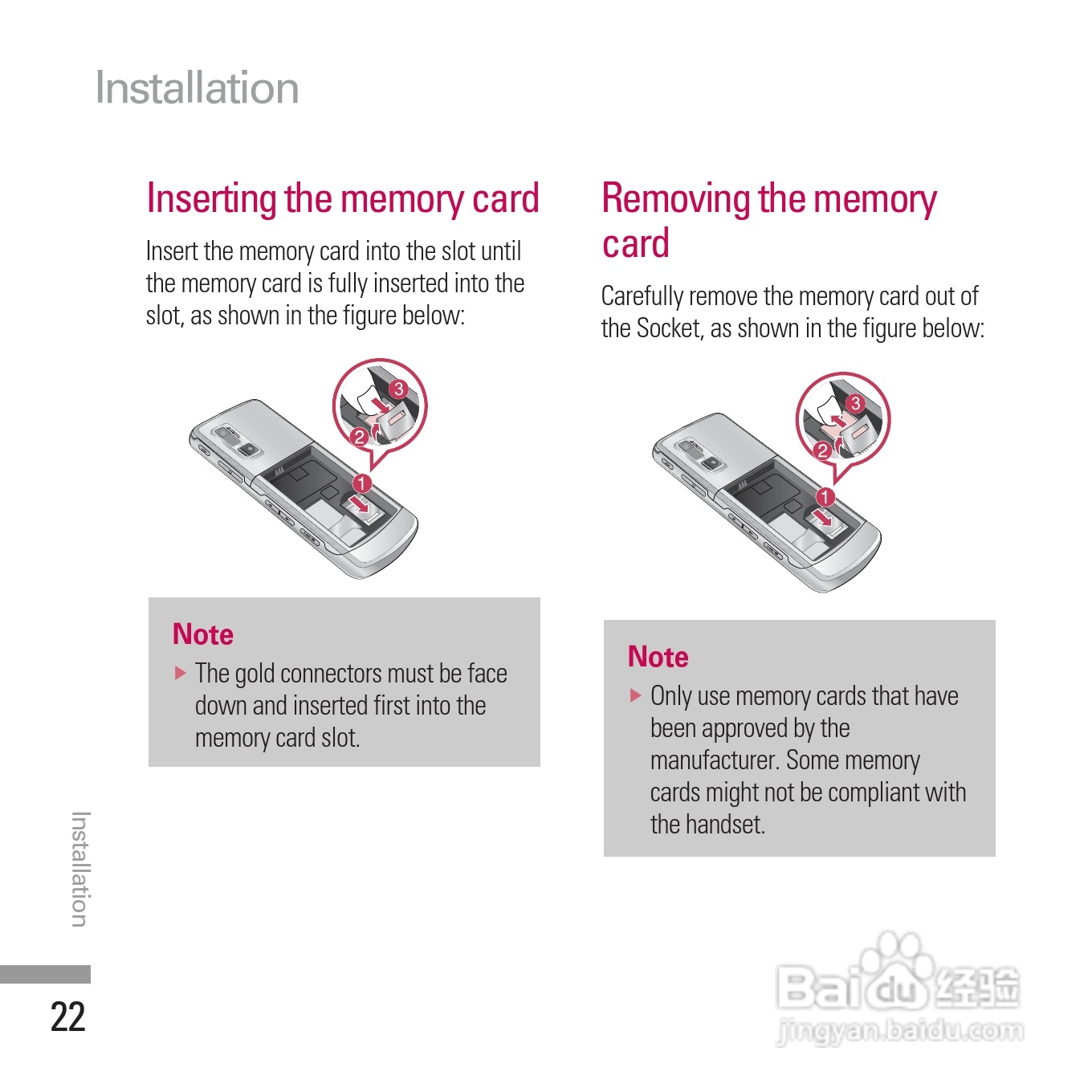 Installation

Inserting the memory card

Insert the memory card into the slot until the memory card is fully inserted into the slot, as shown in the figure below:

3
2
1

Note

▶ The gold connectors must be face down and inserted first into the memory card slot.

Removing the memory card

Carefully remove the memory card out of the Socket, as shown in the figure below:

3
2
1

Note

▶ Only use memory cards that have been approved by the manufacturer. Some memory cards might not be compliant with the handset.

Installation

22

Baidu 经验
jingyan.baidu.com