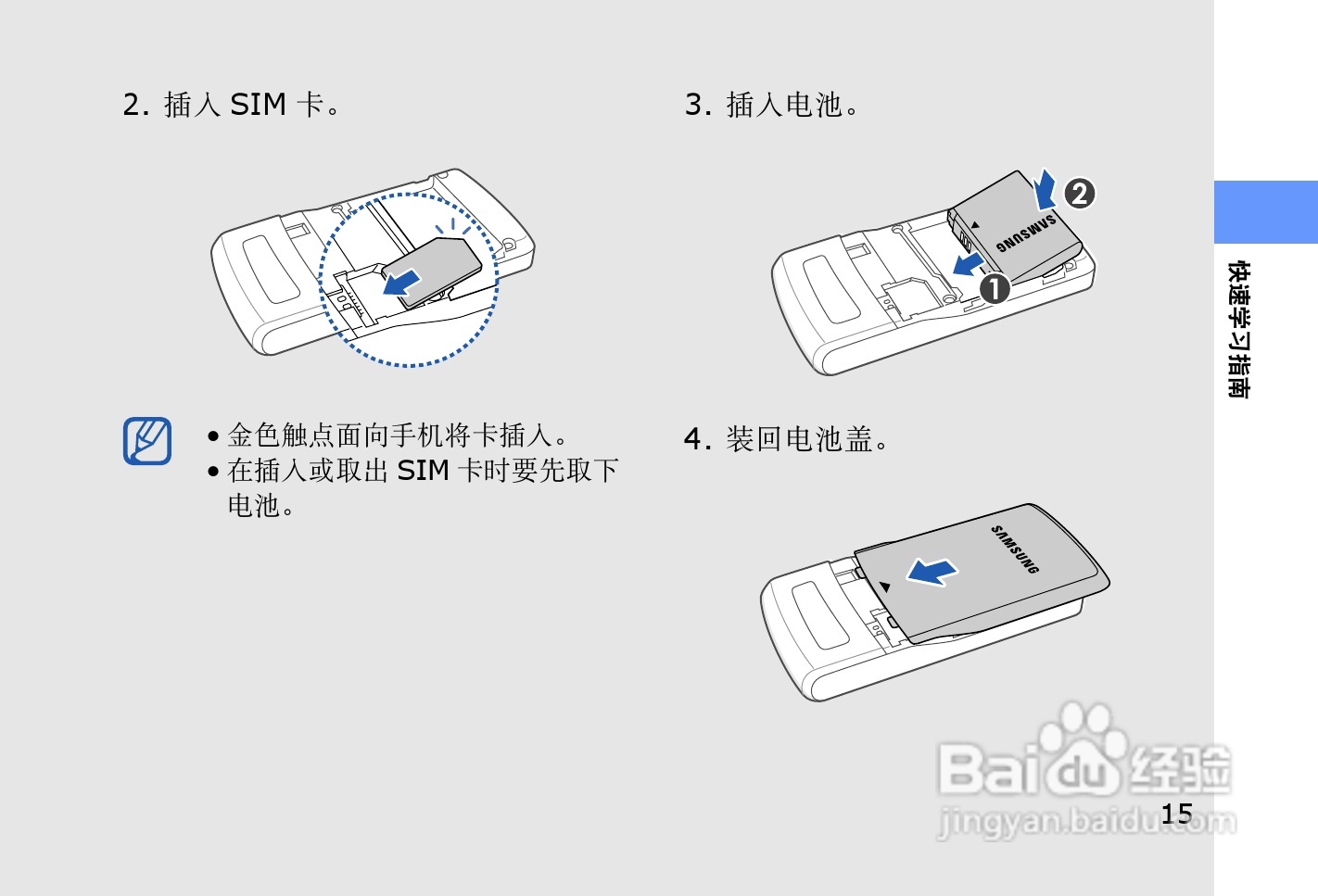 2. 插入 SIM 卡。

• 金色触点面向手机将卡插入。
• 在插入或取出 SIM 卡时要先取下电池。

3. 插入电池。

SAMSUNG

2

1

4. 装回电池盖。

SAMSUNG

快速学习指南

Baidu 经验
jingyan.baidu.com

15