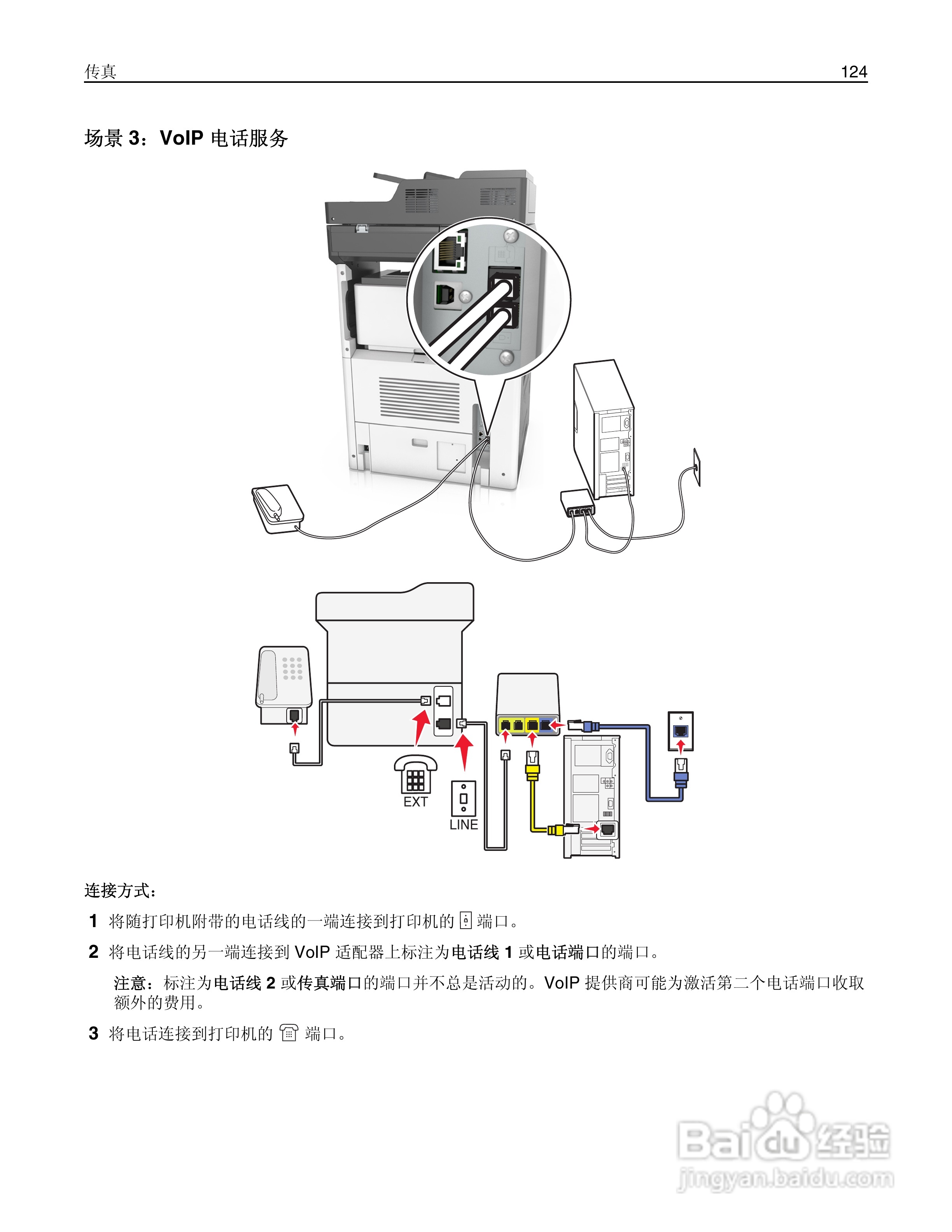 传真 124

场景 3：VoIP 电话服务

EXT

LINE

连接方式：

1 将随打印机附带的电话线的一端连接到打印机的 端口。

2 将电话线的另一端连接到 VoIP 适配器上标注为电话线 1 或电话端口的端口。

注意：标注为电话线 2 或传真端口的端口并不总是活动的。VoIP 提供商可能为激活第二个电话端口收取额外的费用。

3 将电话连接到打印机的 端口。

Baidu 经验
jingyan.baidu.com