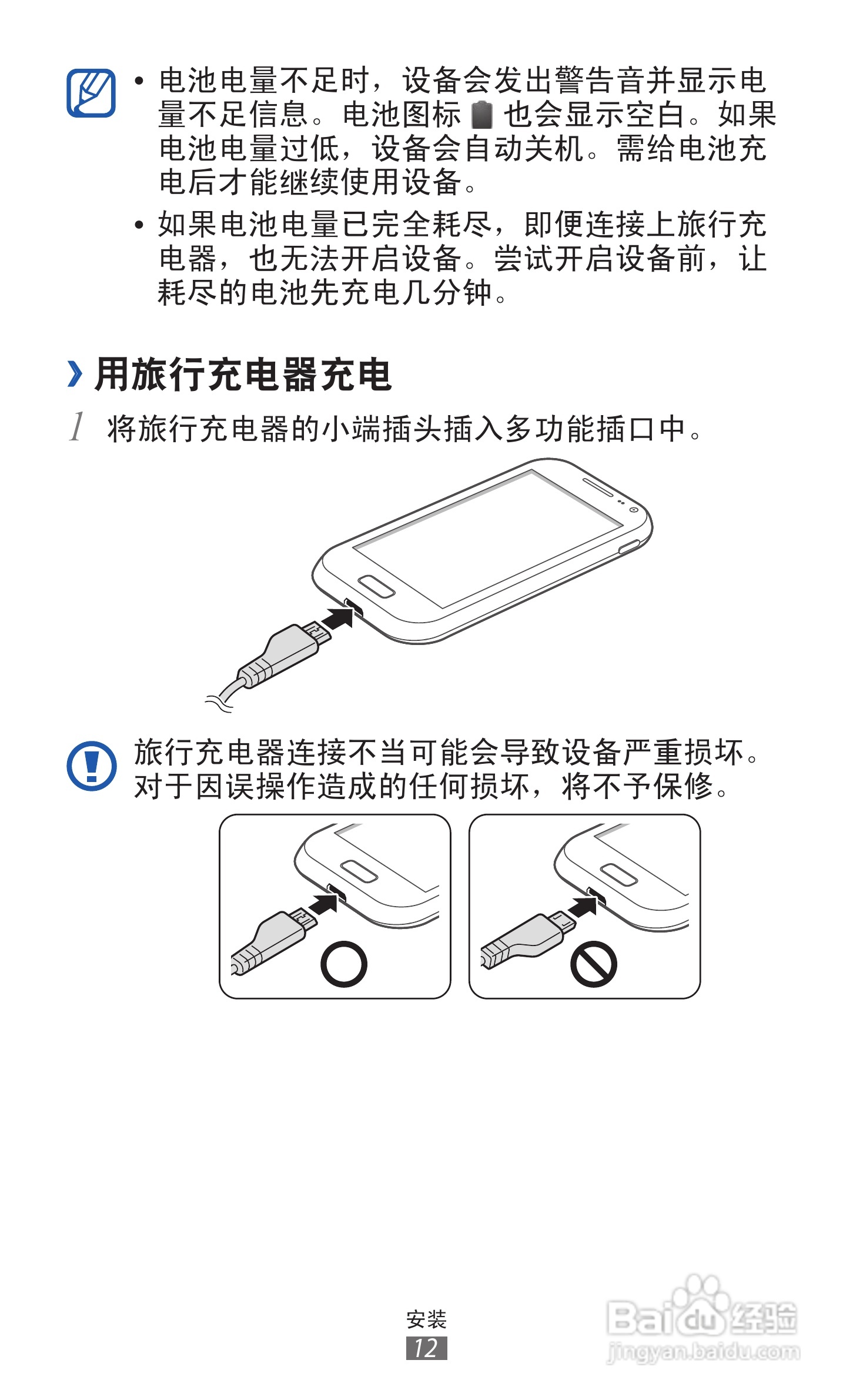 • 电池电量不足时，设备会发出警告音并显示电量不足信息。电池图标 也会显示空白。如果电池电量过低，设备会自动关机。需给电池充电后才能继续使用设备。

• 如果电池电量已完全耗尽，即便连接上旅行充电器，也无法开启设备。尝试开启设备前，让耗尽的电池先充电几分钟。

› 用旅行充电器充电

1 将旅行充电器的小端插头插入多功能插口中。

旅行充电器连接不当可能会导致设备严重损坏。对于因误操作造成的任何损坏，将不予保修。

安装
12

Baidu 经验
jingyan.baidu.com