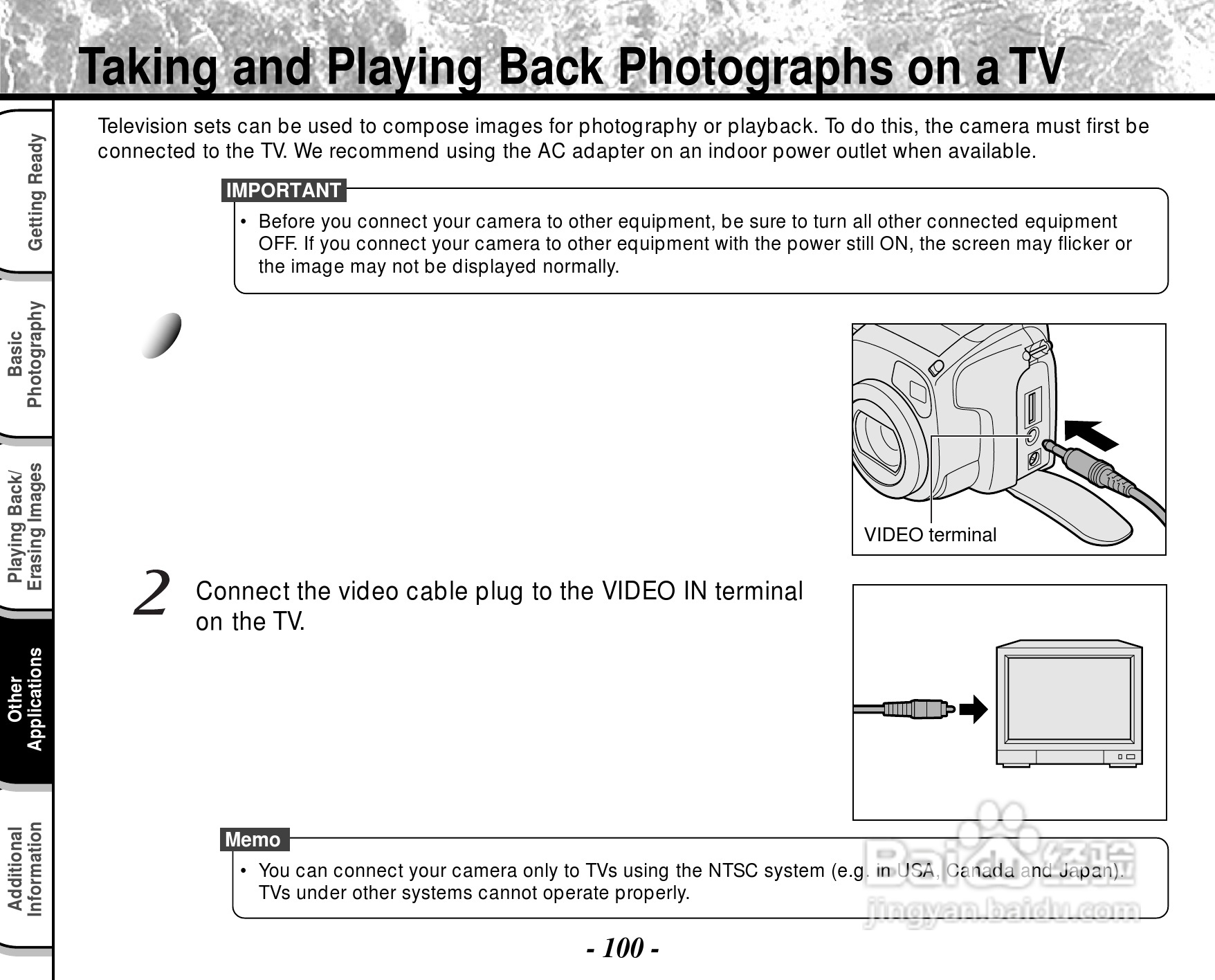 Taking and Playing Back Photographs on a TV

Getting Ready

Basic Photography

Playing Back/ Erasing Images

Other Applications

Additional Information

Television sets can be used to compose images for photography or playback. To do this, the camera must first be connected to the TV. We recommend using the AC adapter on an indoor power outlet when available.

IMPORTANT

• Before you connect your camera to other equipment, be sure to turn all other connected equipment OFF. If you connect your camera to other equipment with the power still ON, the screen may flicker or the image may not be displayed normally.

VIDEO terminal

2 Connect the video cable plug to the VIDEO IN terminal on the TV.

Memo

• You can connect your camera only to TVs using the NTSC system (e.g. in USA, Canada and Japan). TVs under other systems cannot operate properly.

Baidu 经验 jingyan.baidu.com

- 100 -