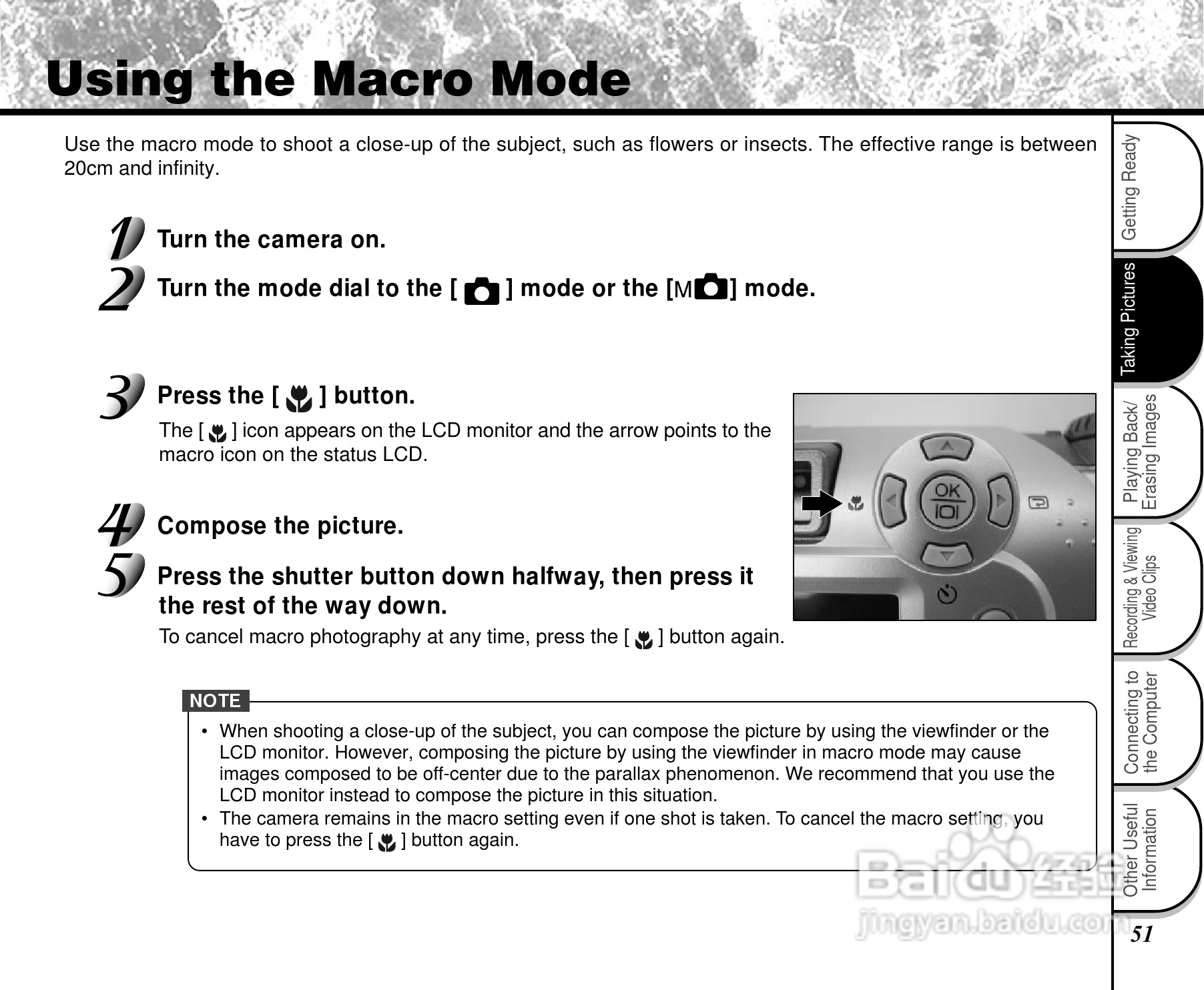 Using the Macro Mode

Use the macro mode to shoot a close-up of the subject, such as flowers or insects. The effective range is between 20cm and infinity.

1 Turn the camera on.

2 Turn the mode dial to the [ ] mode or the [M ] mode.

3 Press the [ ] button.

The [ ] icon appears on the LCD monitor and the arrow points to the macro icon on the status LCD.

4 Compose the picture.

5 Press the shutter button down halfway, then press it the rest of the way down.

To cancel macro photography at any time, press the [ ] button again.

OK

NOTE

• When shooting a close-up of the subject, you can compose the picture by using the viewfinder or the LCD monitor. However, composing the picture by using the viewfinder in macro mode may cause images composed to be off-center due to the parallax phenomenon. We recommend that you use the LCD monitor instead to compose the picture in this situation.
• The camera remains in the macro setting even if one shot is taken. To cancel the macro setting, you have to press the [ ] button again.

Getting Ready

Taking Pictures

Playing Back/ Erasing Images

Recording & Viewing Video Clips

Connecting to the Computer

Other Useful Information

Baidu 经验
jingyan.baidu.com

51