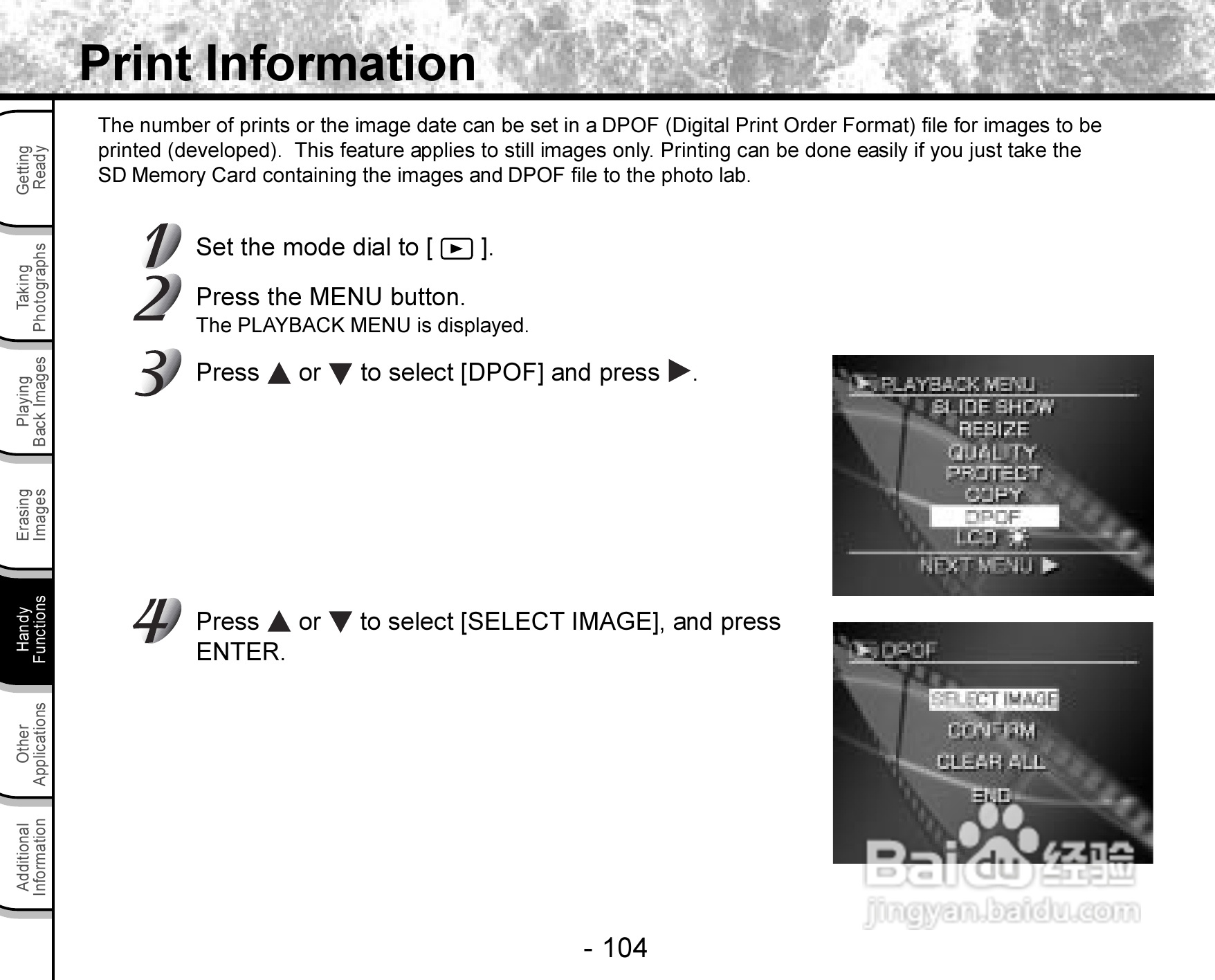 Print Information

Getting Ready

Taking Photographs

Playing Back Images

Erasing Images

Handy Functions

Other Applications

Additional Information

The number of prints or the image date can be set in a DPOF (Digital Print Order Format) file for images to be printed (developed). This feature applies to still images only. Printing can be done easily if you just take the SD Memory Card containing the images and DPOF file to the photo lab.

1 Set the mode dial to [ ▶ ].

2 Press the MENU button.
The PLAYBACK MENU is displayed.

3 Press ▲ or ▼ to select [DPOF] and press ▶.

PLAYBACK MENU
SLIDE SHOW
RESIZE
QUALITY
PROTECT
COPY
DPOF
LCD
NEXT MENU ▶

4 Press ▲ or ▼ to select [SELECT IMAGE], and press ENTER.

DPOF
SELECT IMAGE
CONFIRM
CLEAR ALL
END

Baidu 经验
jingyan.baidu.com

- 104