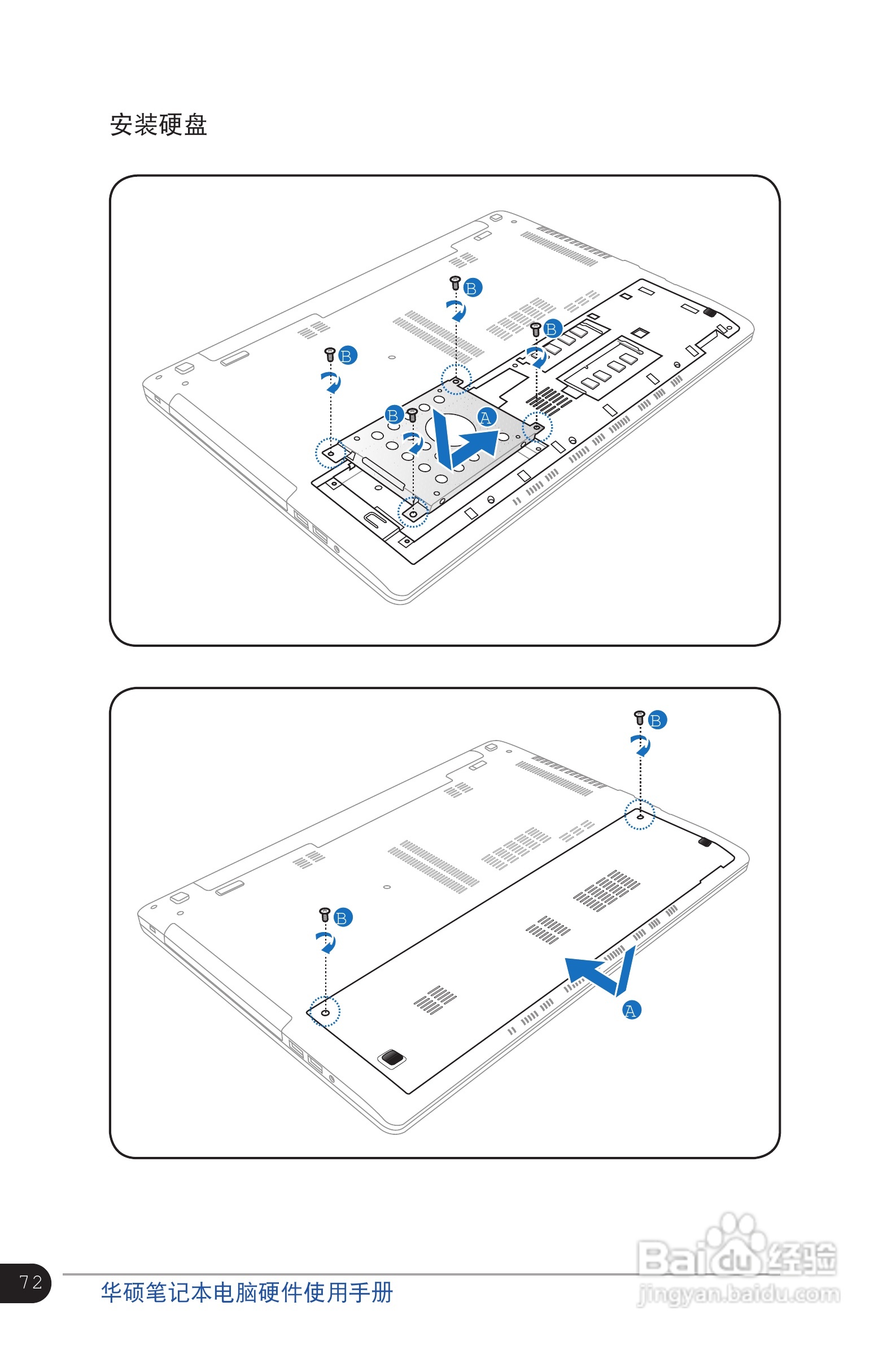 安装硬盘

B

B

B

B

A

B

B

A

72

华硕笔记本电脑硬件使用手册

Baidu经验
jingyan.baidu.com