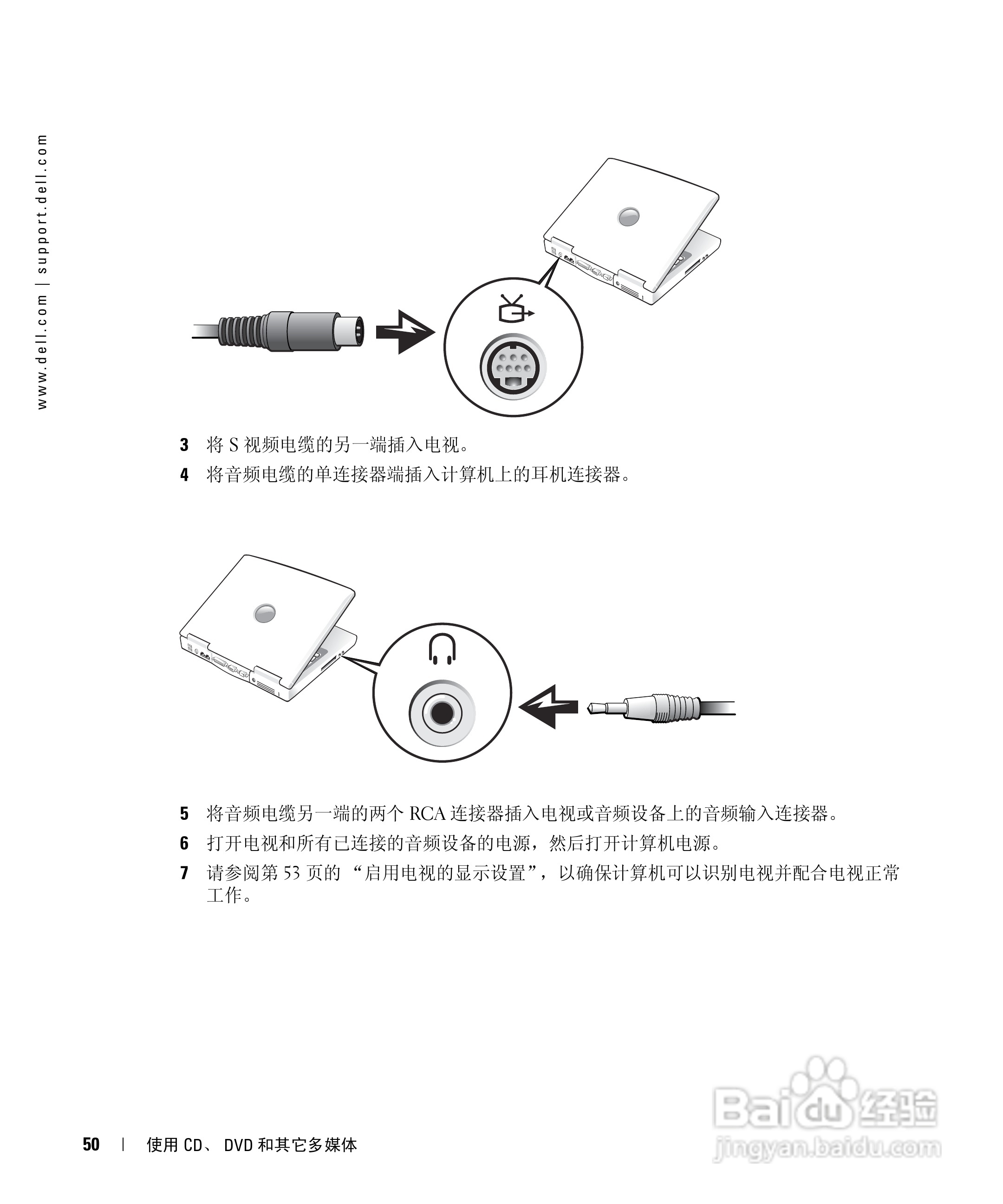 www.dell.com | support.dell.com

3 将 S 视频电缆的另一端插入电视。

4 将音频电缆的单连接器端插入计算机上的耳机连接器。

5 将音频电缆另一端的两个 RCA 连接器插入电视或音频设备上的音频输入连接器。

6 打开电视和所有已连接的音频设备的电源，然后打开计算机电源。

7 请参阅第 53 页的 “启用电视的显示设置”，以确保计算机可以识别电视并配合电视正常工作。

50 | 使用 CD、 DVD 和其它多媒体

Baidu 经验
jingyan.baidu.com