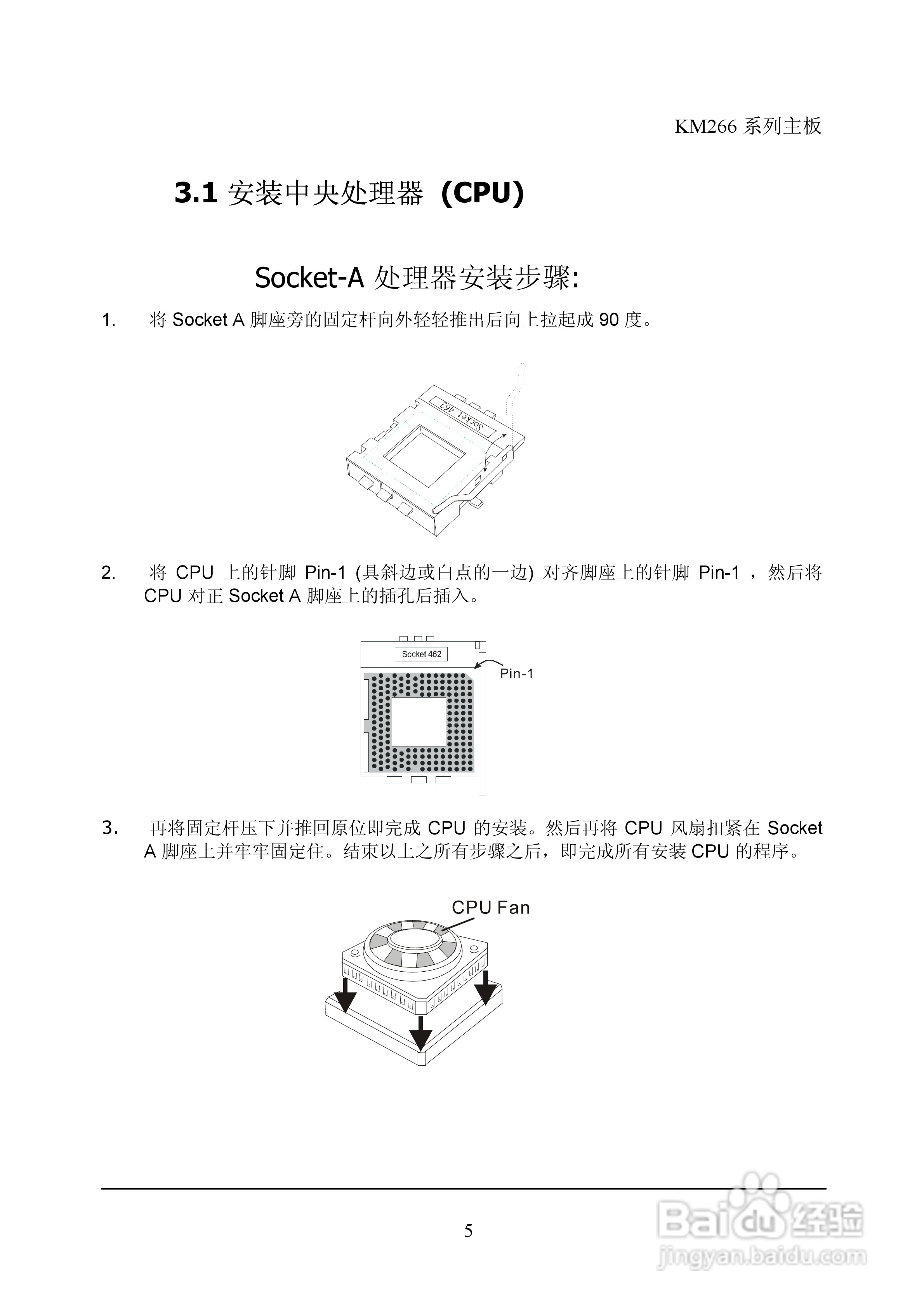 KM266 系列主板

3.1 安装中央处理器 (CPU)

Socket-A 处理器安装步骤:

1. 将 Socket A 脚座旁的固定杆向外轻轻推出后向上拉起成 90 度。

Socket 462

2. 将 CPU 上的针脚 Pin-1 (具斜边或白点的一边) 对齐脚座上的针脚 Pin-1 ，然后将 CPU 对正 Socket A 脚座上的插孔后插入。

Socket 462

Pin-1

3. 再将固定杆压下并推回原位即完成 CPU 的安装。然后再将 CPU 风扇扣紧在 Socket A 脚座上并牢牢固定住。结束以上之所有步骤之后，即完成所有安装 CPU 的程序。

CPU Fan

5

Baidu 经验
jingyan.baidu.com