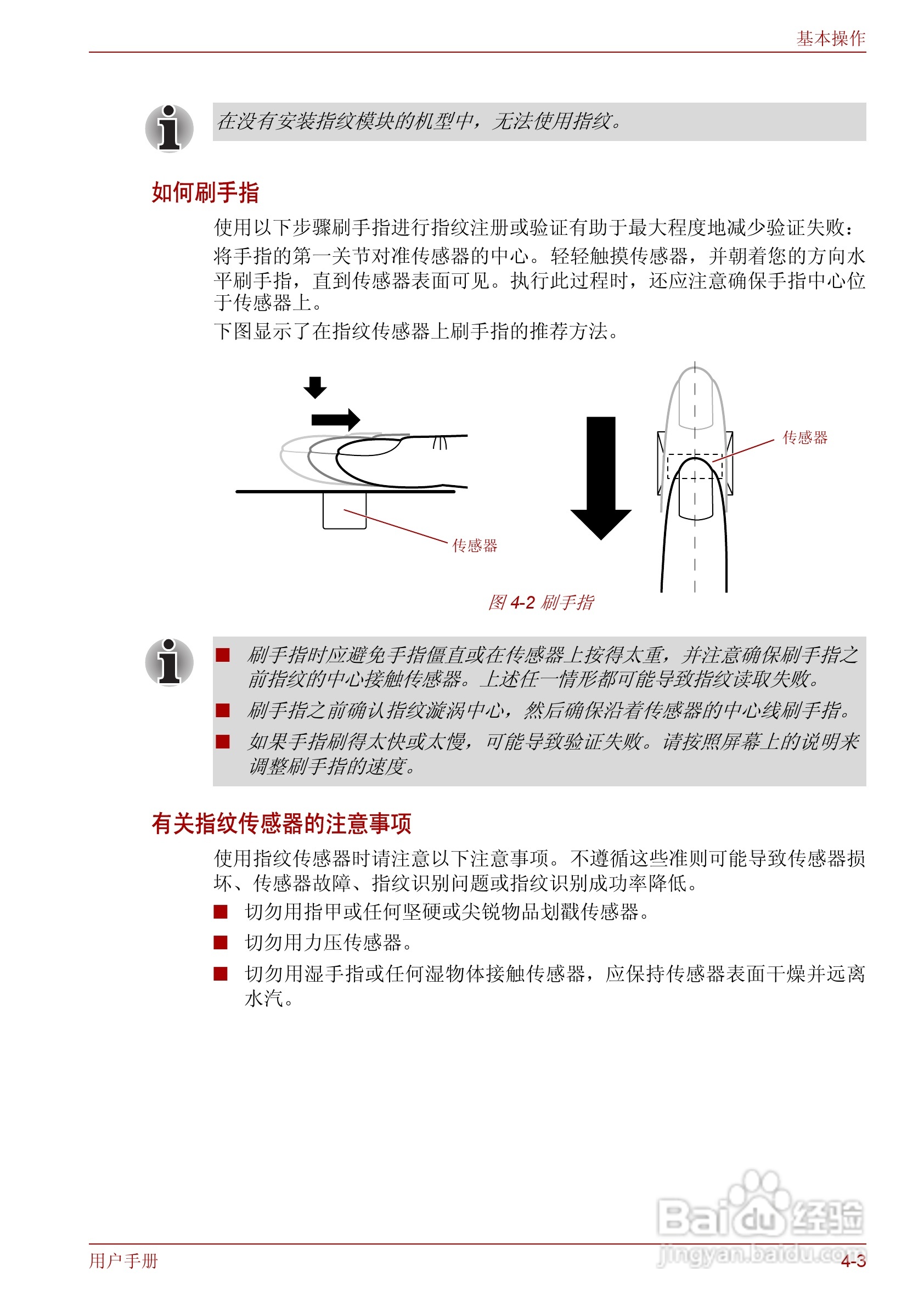 基本操作

在没有安装指纹模块的机型中，无法使用指纹。

如何刷手指

使用以下步骤刷手指进行指纹注册或验证有助于最大程度地减少验证失败：

将手指的第一关节对准传感器的中心。轻轻触摸传感器，并朝着您的方向水平刷手指，直到传感器表面可见。执行此过程时，还应注意确保手指中心位于传感器上。

下图显示了在指纹传感器上刷手指的推荐方法。

传感器

传感器

图 4-2 刷手指

■ 刷手指时应避免手指僵直或在传感器上按得太重，并注意确保刷手指之前指纹的中心接触传感器。上述任一情形都可能导致指纹读取失败。

■ 刷手指之前确认指纹漩涡中心，然后确保沿着传感器的中心线刷手指。

■ 如果手指刷得太快或太慢，可能导致验证失败。请按照屏幕上的说明来调整刷手指的速度。

有关指纹传感器的注意事项

使用指纹传感器时请注意以下注意事项。不遵循这些准则可能导致传感器损坏、传感器故障、指纹识别问题或指纹识别成功率降低。

■ 切勿用指甲或任何坚硬或尖锐物品划戳传感器。

■ 切勿用力压传感器。

■ 切勿用湿手指或任何湿物体接触传感器，应保持传感器表面干燥并远离水汽。

Baidu 经验
jingyan.baidu.com

用户手册

4-3