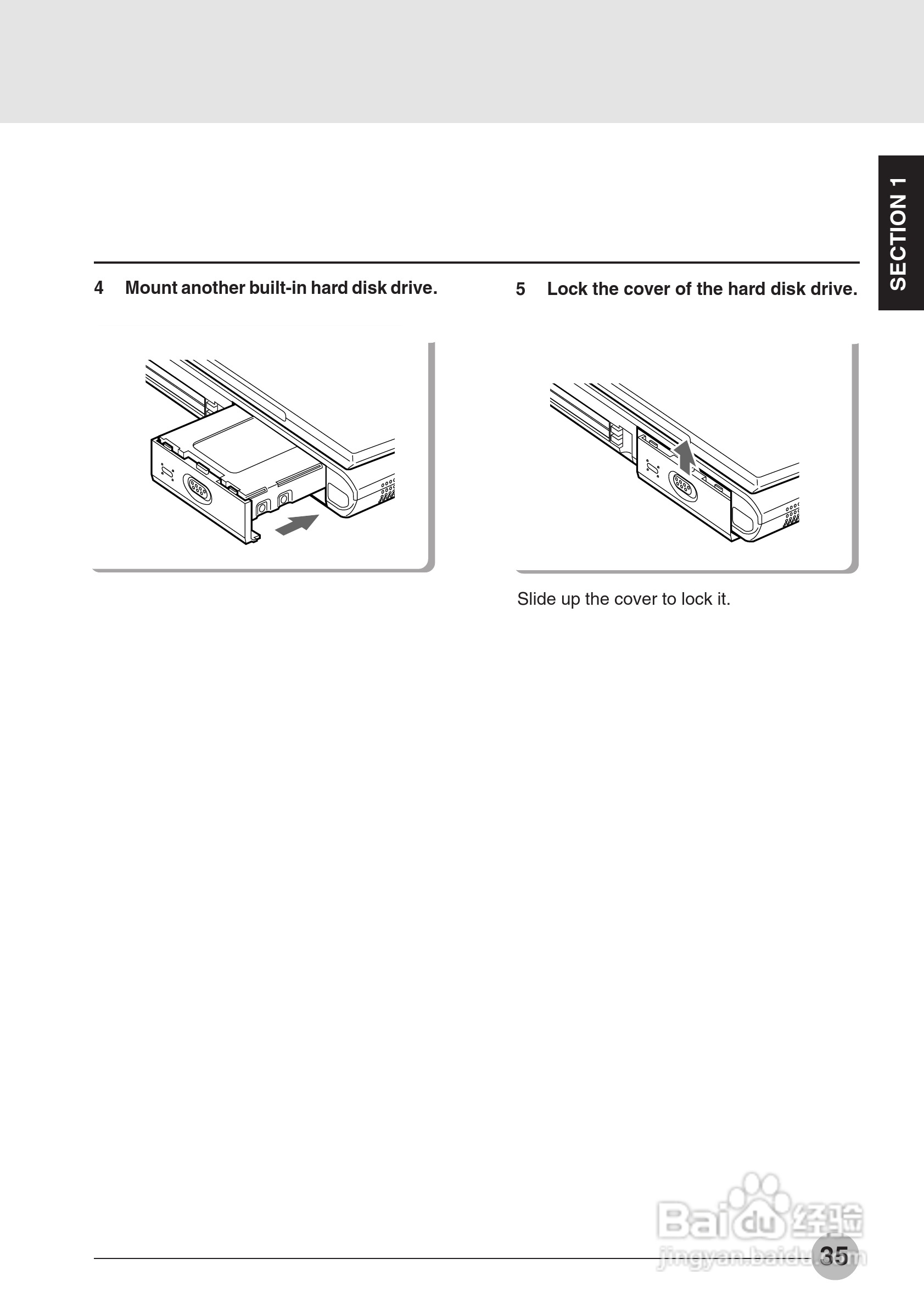 SECTION 1

4 Mount another built-in hard disk drive.

5 Lock the cover of the hard disk drive.

Slide up the cover to lock it.

Baidu经验
jingyan.baidu.com

35