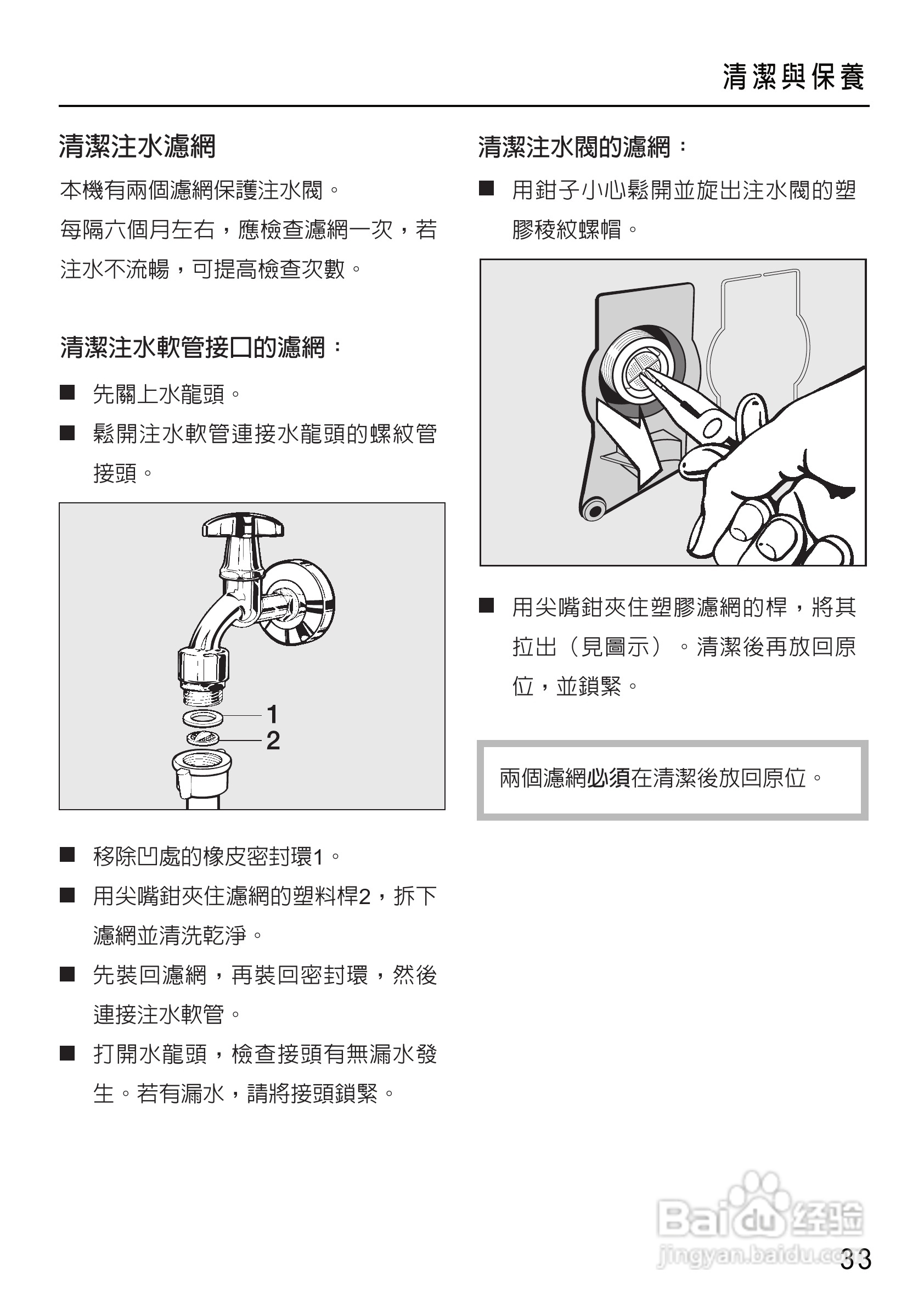 清潔與保養

清潔注水濾網

本機有兩個濾網保護注水閥。

每隔六個月左右，應檢查濾網一次，若注水不流暢，可提高檢查次數。

清潔注水軟管接口的濾網：

■ 先關上水龍頭。

■ 鬆開注水軟管連接水龍頭的螺紋管接頭。

1
2

■ 移除凹處的橡皮密封環1。

■ 用尖嘴鉗夾住濾網的塑料桿2，拆下濾網並清洗乾淨。

■ 先裝回濾網，再裝回密封環，然後連接注水軟管。

■ 打開水龍頭，檢查接頭有無漏水發生。若有漏水，請將接頭鎖緊。

清潔注水閥的濾網：

■ 用鉗子小心鬆開並旋出注水閥的塑膠稜紋螺帽。

■ 用尖嘴鉗夾住塑膠濾網的桿，將其拉出（見圖示）。清潔後再放回原位，並鎖緊。

兩個濾網必須在清潔後放回原位。

Baidu 经验
jingyan.baidu.com

33