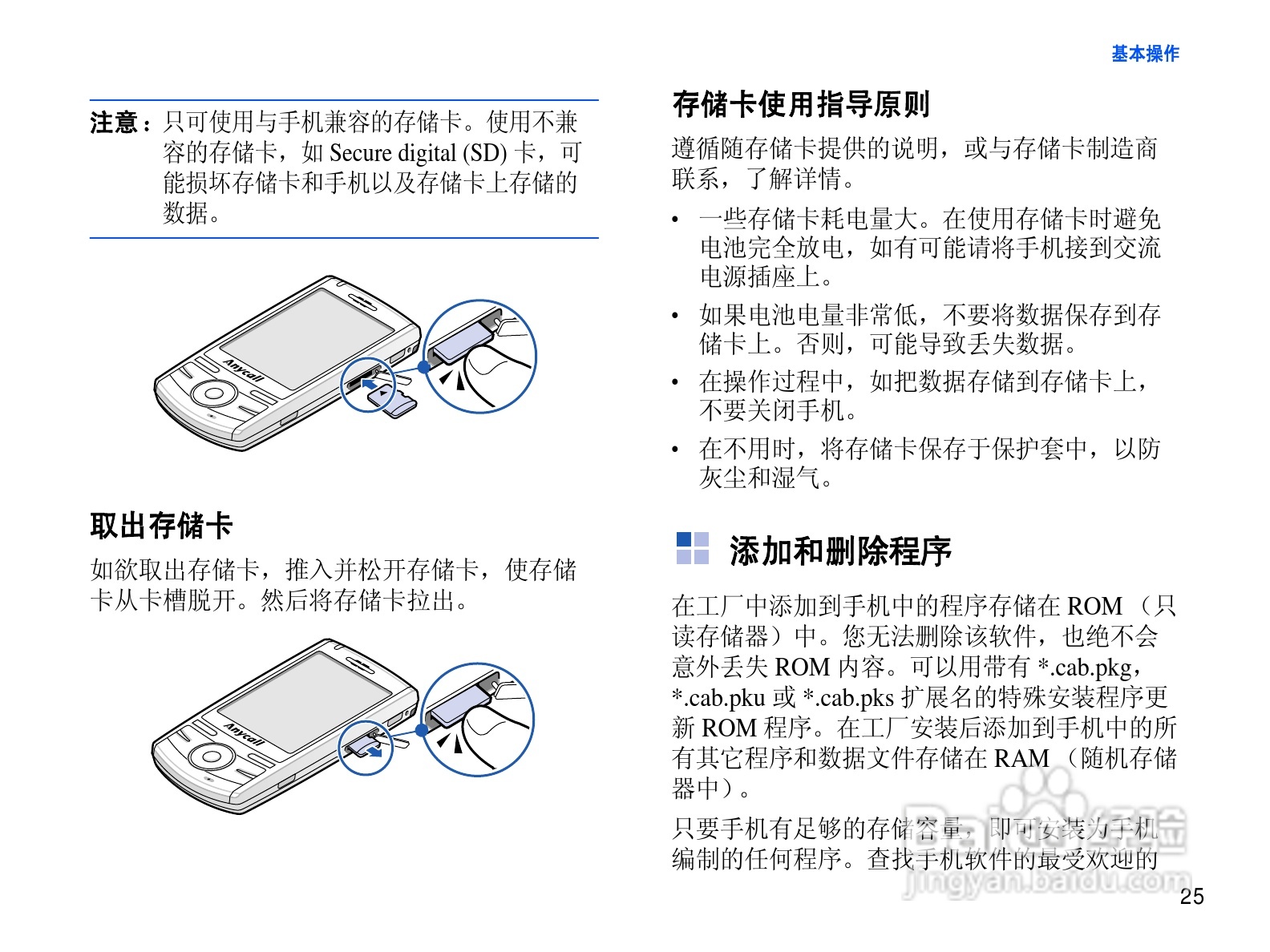 基本操作

注意：只可使用与手机兼容的存储卡。使用不兼容的存储卡，如 Secure digital (SD) 卡，可能损坏存储卡和手机以及存储卡上存储的数据。

Anycall

取出存储卡

如欲取出存储卡，推入并松开存储卡，使存储卡从卡槽脱开。然后将存储卡拉出。

Anycall

存储卡使用指导原则

遵循随存储卡提供的说明，或与存储卡制造商联系，了解详情。

• 一些存储卡耗电量大。在使用存储卡时避免电池完全放电，如有可能请将手机接到交流电源插座上。

• 如果电池电量非常低，不要将数据保存到存储卡上。否则，可能导致丢失数据。

• 在操作过程中，如把数据存储到存储卡上，不要关闭手机。

• 在不用时，将存储卡保存于保护套中，以防灰尘和湿气。

添加和删除程序

在工厂中添加到手机中的程序存储在 ROM （只读存储器）中。您无法删除该软件，也绝不会意外丢失 ROM 内容。可以用带有 *.cab.pkg，*.cab.pku 或 *.cab.pks 扩展名的特殊安装程序更新 ROM 程序。在工厂安装后添加到手机中的所有其它程序和数据文件存储在 RAM （随机存储器中）。

只要手机有足够的存储容量，即可安装为手机编制的任何程序。查找手机软件的最受欢迎的

jingyan.baidu.com

25