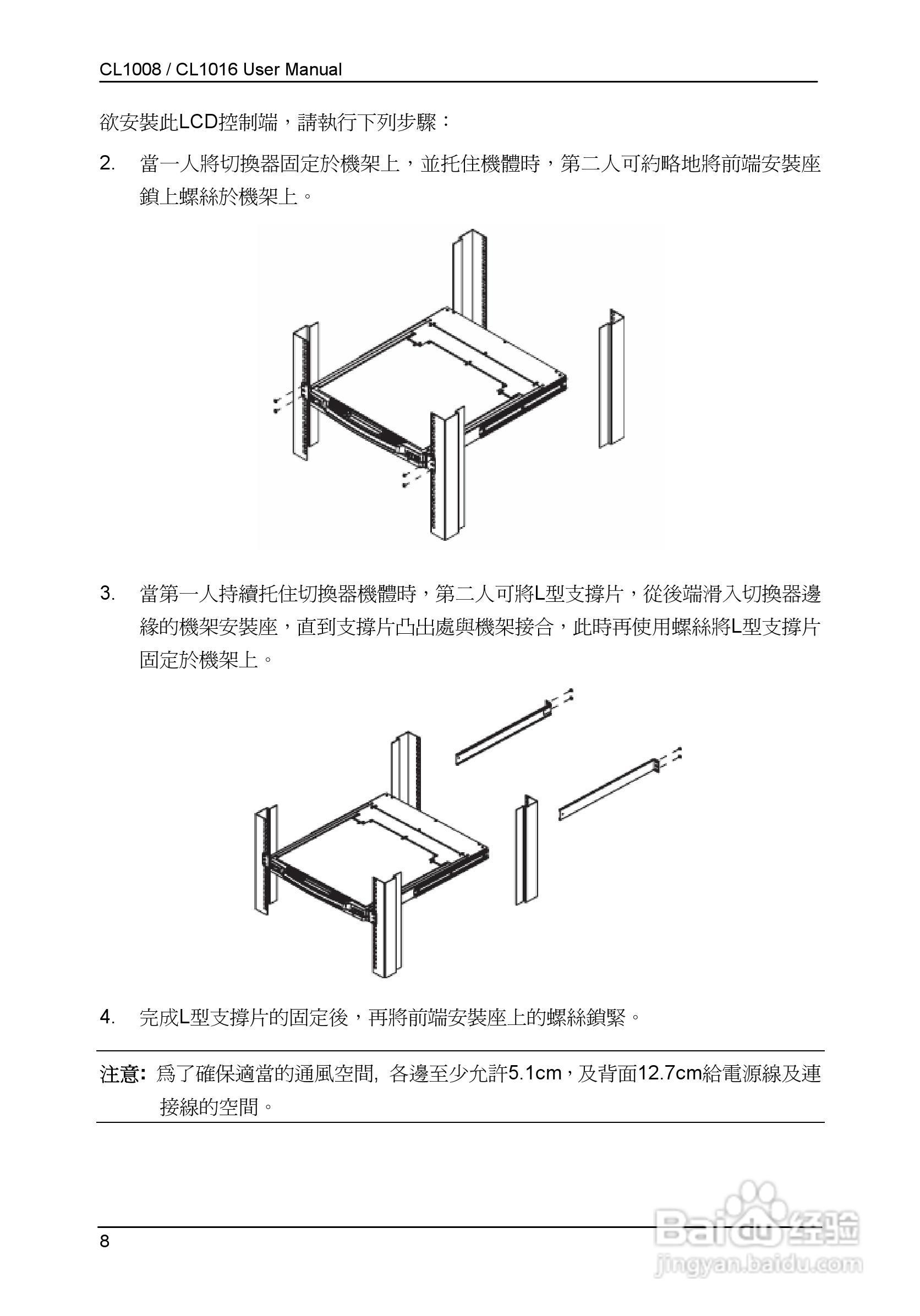 CL1008 / CL1016 User Manual

欲安裝此LCD控制端，請執行下列步驟：

2. 當一人將切換器固定於機架上，並托住機體時，第二人可約略地將前端安裝座鎖上螺絲於機架上。

3. 當第一人持續托住切換器機體時，第二人可將L型支撐片，從後端滑入切換器邊緣的機架安裝座，直到支撐片凸出處與機架接合，此時再使用螺絲將L型支撐片固定於機架上。

4. 完成L型支撐片的固定後，再將前端安裝座上的螺絲鎖緊。

注意: 爲了確保適當的通風空間, 各邊至少允許5.1cm，及背面12.7cm給電源線及連接線的空間。

8

Baidu 经验
jingyan.baidu.com