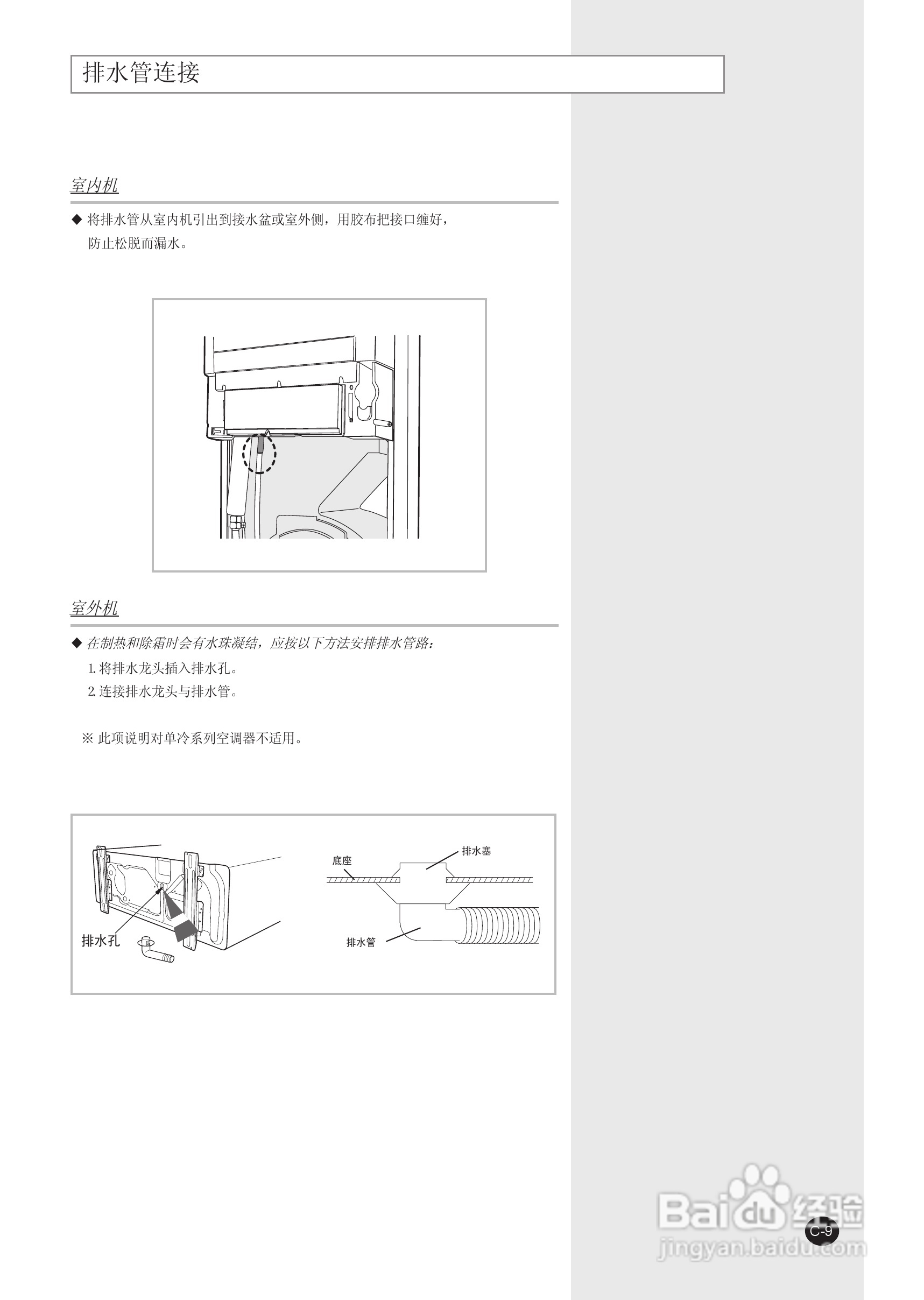 排水管连接

室内机

◆ 将排水管从室内机引出到接水盆或室外侧，用胶布把接口缠好，防止松脱而漏水。

室外机

◆ 在制热和除霜时会有水珠凝结，应按以下方法安排排水管路：

1. 将排水龙头插入排水孔。

2. 连接排水龙头与排水管。

※ 此项说明对单冷系列空调器不适用。

排水孔

底座

排水塞

排水管

Baidu 经验
jingyan.baidu.com

C-9