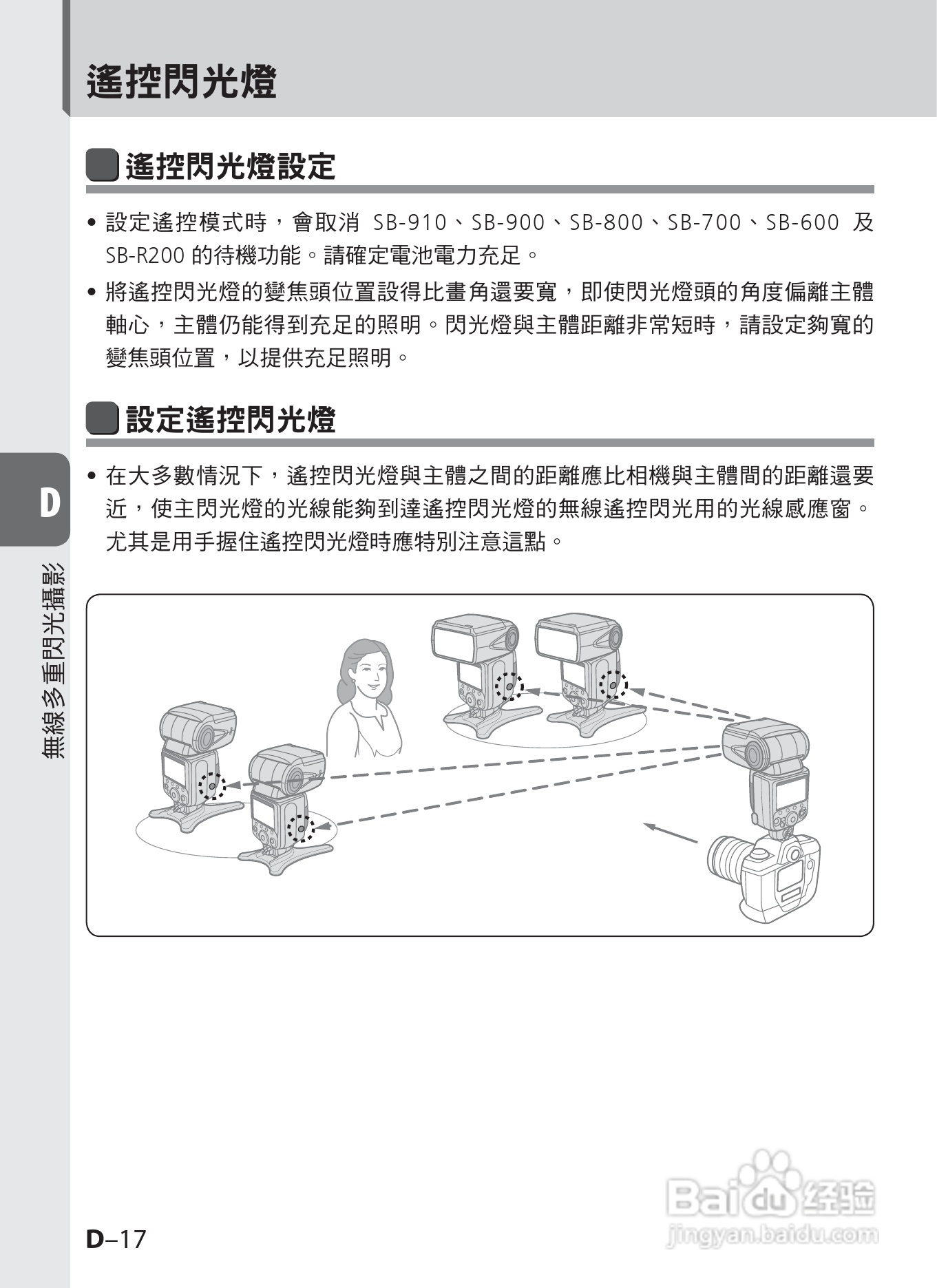 遙控閃光燈

遙控閃光燈設定

• 設定遙控模式時，會取消 SB-910、SB-900、SB-800、SB-700、SB-600 及 SB-R200 的待機功能。請確定電池電力充足。

• 將遙控閃光燈的變焦頭位置設得比畫角還要寬，即使閃光燈頭的角度偏離主體軸心，主體仍能得到充足的照明。閃光燈與主體距離非常短時，請設定夠寬的變焦頭位置，以提供充足照明。

設定遙控閃光燈

• 在大多數情況下，遙控閃光燈與主體之間的距離應比相機與主體間的距離還要近，使主閃光燈的光線能夠到達遙控閃光燈的無線遙控閃光用的光線感應窗。尤其是用手握住遙控閃光燈時應特別注意這點。

D

無線多重閃光攝影

D–17

Baidu 经验
jingyan.baidu.com