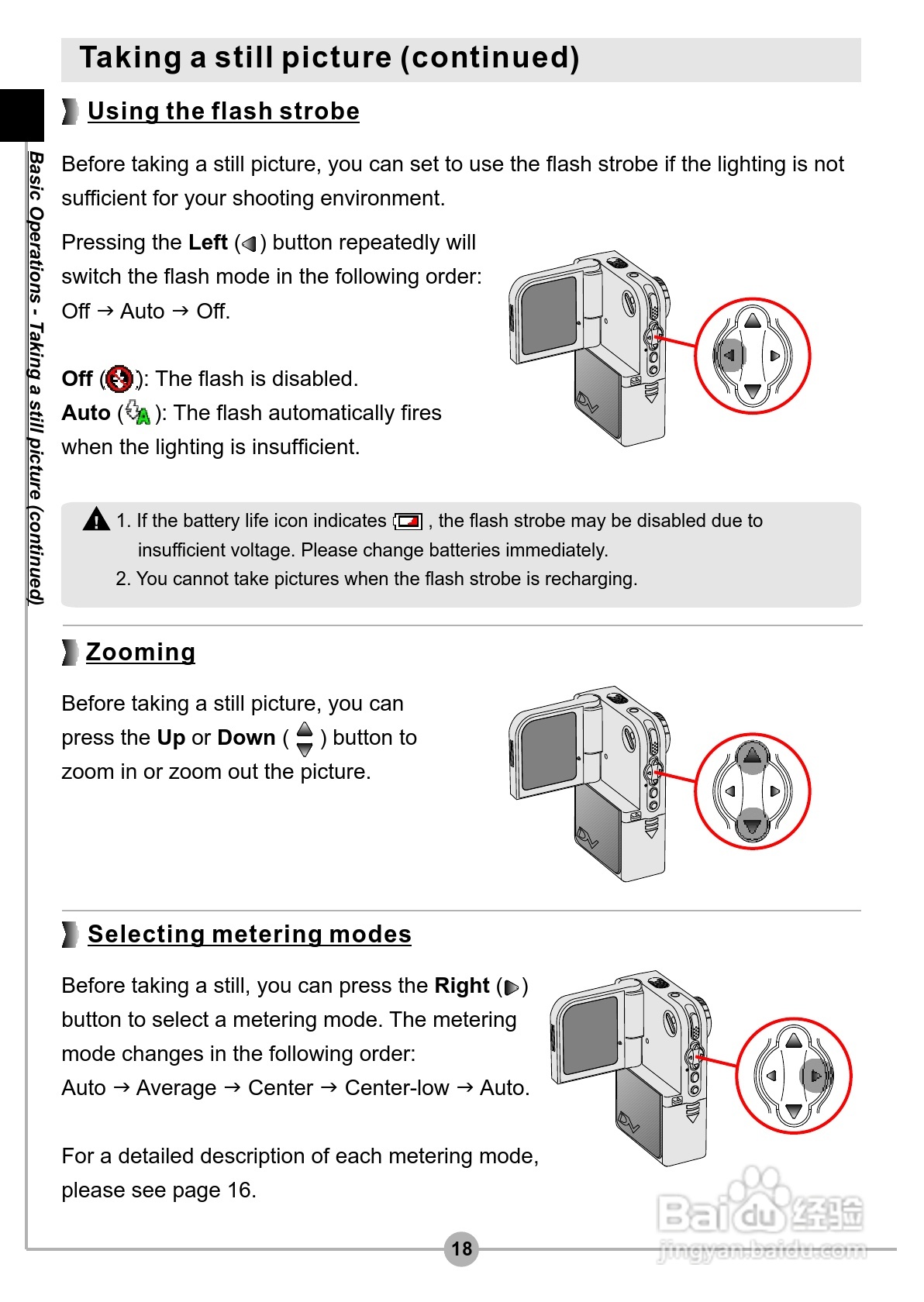 Taking a still picture (continued)

Basic Operations - Taking a still picture (continued)

Using the flash strobe

Before taking a still picture, you can set to use the flash strobe if the lighting is not sufficient for your shooting environment.

Pressing the **Left** ( ) button repeatedly will switch the flash mode in the following order: Off → Auto → Off.

**Off** ( ): The flash is disabled.
**Auto** ( ): The flash automatically fires when the lighting is insufficient.

1. If the battery life icon indicates , the flash strobe may be disabled due to insufficient voltage. Please change batteries immediately.
2. You cannot take pictures when the flash strobe is recharging.

Zooming

Before taking a still picture, you can press the **Up** or **Down** ( ) button to zoom in or zoom out the picture.

Selecting metering modes

Before taking a still, you can press the **Right** ( ) button to select a metering mode. The metering mode changes in the following order:
Auto → Average → Center → Center-low → Auto.

For a detailed description of each metering mode, please see page 16.

18

Baidu 经验
jingyan.baidu.com