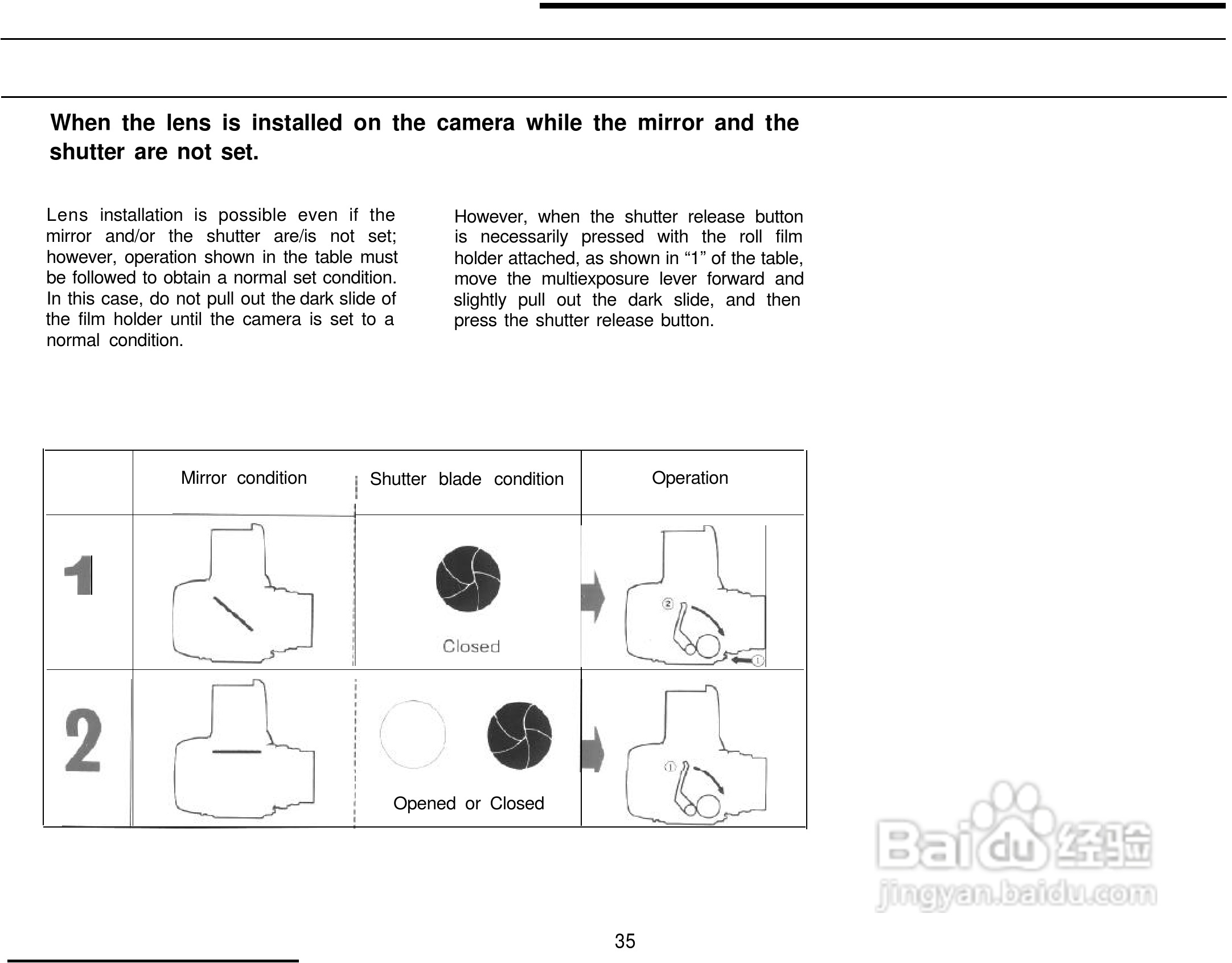 When the lens is installed on the camera while the mirror and the shutter are not set.

Lens installation is possible even if the mirror and/or the shutter are/is not set; however, operation shown in the table must be followed to obtain a normal set condition. In this case, do not pull out the dark slide of the film holder until the camera is set to a normal condition.

However, when the shutter release button is necessarily pressed with the roll film holder attached, as shown in “1” of the table, move the multiexposure lever forward and slightly pull out the dark slide, and then press the shutter release button.

| | Mirror condition | Shutter blade condition | Operation |
|---|---|---|---|
| 1 | | Closed | ② ① |
| 2 | | Opened or Closed | ① |

Baidu 经验
jingyan.baidu.com

35