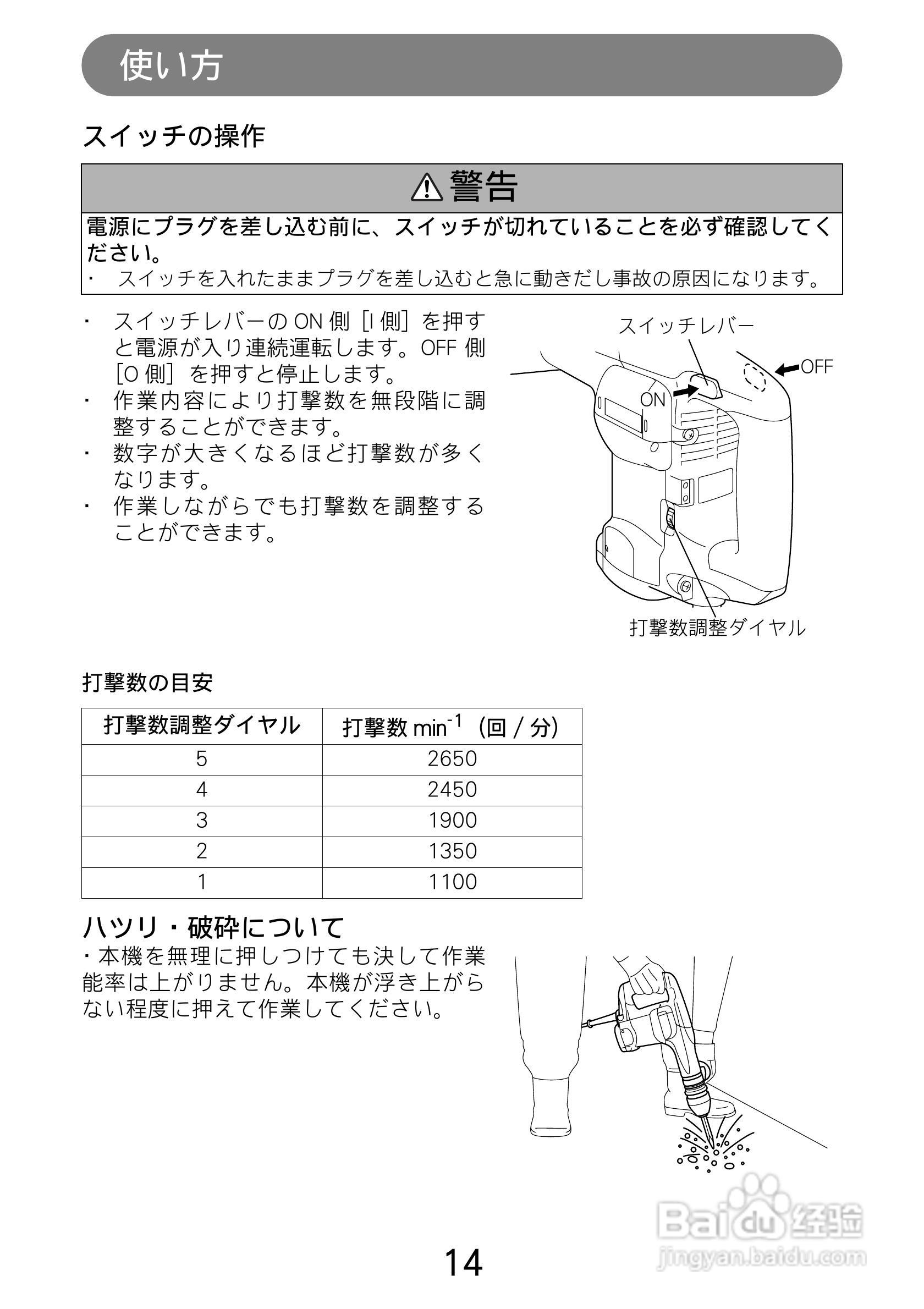 使い方

スイッチの操作

⚠警告

電源にプラグを差し込む前に、スイッチが切れていることを必ず確認してください。
・ スイッチを入れたままプラグを差し込むと急に動きだし事故の原因になります。

・ スイッチレバーの ON 側［I 側］を押すと電源が入り連続運転します。OFF 側［O 側］を押すと停止します。
・ 作業内容により打撃数を無段階に調整することができます。
・ 数字が大きくなるほど打撃数が多くなります。
・ 作業しながらでも打撃数を調整することができます。

スイッチレバー
OFF
ON
打撃数調整ダイヤル

打撃数の目安

| 打撃数調整ダイヤル | 打撃数 $min^{-1}$（回 / 分） |
|---|---|
| 5 | 2650 |
| 4 | 2450 |
| 3 | 1900 |
| 2 | 1350 |
| 1 | 1100 |

ハツリ・破砕について
・本機を無理に押しつけても決して作業能率は上がりません。本機が浮き上がらない程度に押えて作業してください。

Baidu 经验
jingyan.baidu.com

14