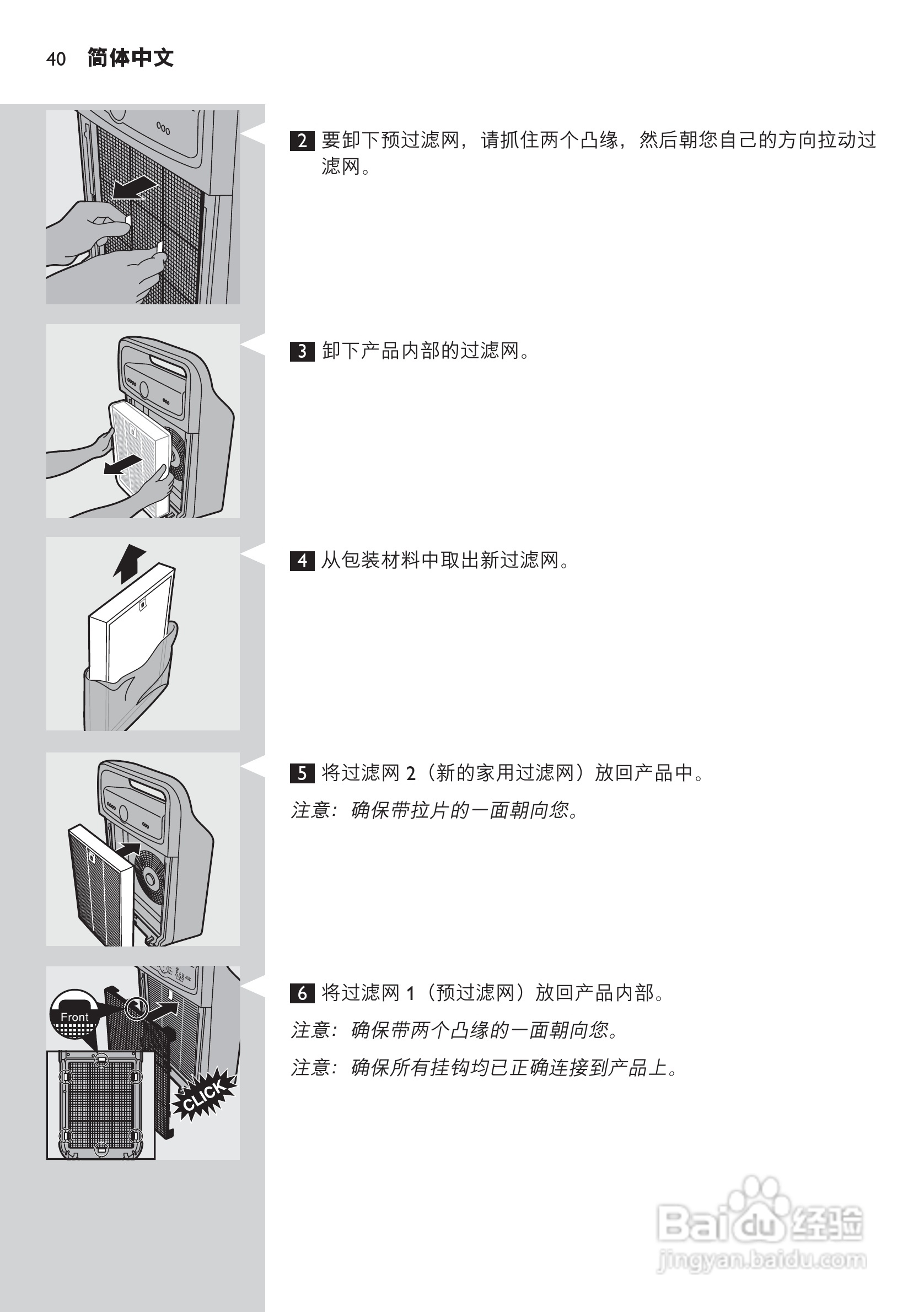 40 简体中文

2 要卸下预过滤网，请抓住两个凸缘，然后朝您自己的方向拉动过滤网。

3 卸下产品内部的过滤网。

4 从包装材料中取出新过滤网。

5 将过滤网 2（新的家用过滤网）放回产品中。

注意：确保带拉片的一面朝向您。

Front

CLICK

6 将过滤网 1（预过滤网）放回产品内部。

注意：确保带两个凸缘的一面朝向您。

注意：确保所有挂钩均已正确连接到产品上。

Baidu 经验
jingyan.baidu.com