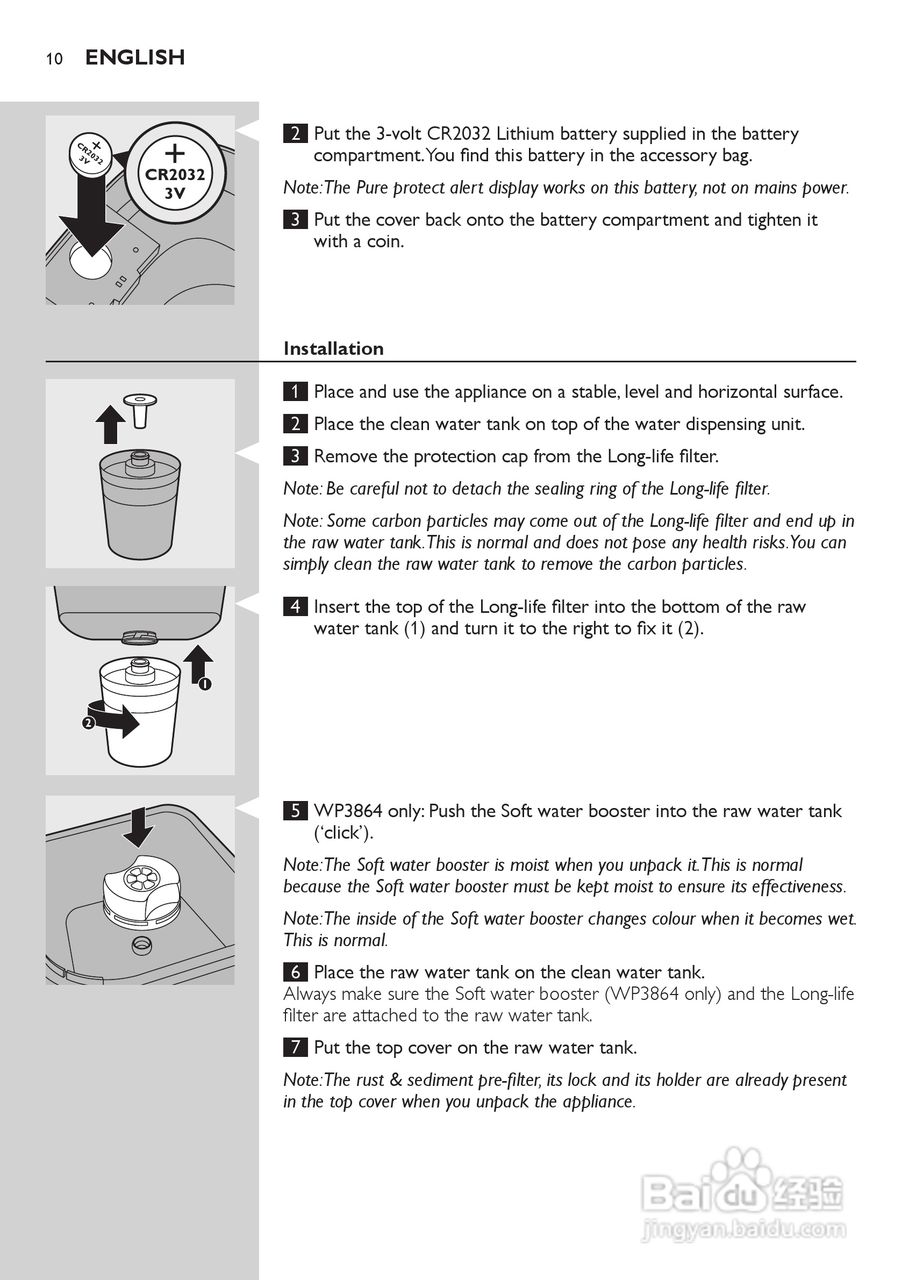 10 ENGLISH

+
CR2032
3V

+
CR2032
3V

2 Put the 3-volt CR2032 Lithium battery supplied in the battery compartment. You find this battery in the accessory bag.

Note: The Pure protect alert display works on this battery, not on mains power.

3 Put the cover back onto the battery compartment and tighten it with a coin.

Installation

1 Place and use the appliance on a stable, level and horizontal surface.

2 Place the clean water tank on top of the water dispensing unit.

3 Remove the protection cap from the Long-life filter.

Note: Be careful not to detach the sealing ring of the Long-life filter.

Note: Some carbon particles may come out of the Long-life filter and end up in the raw water tank. This is normal and does not pose any health risks. You can simply clean the raw water tank to remove the carbon particles.

1

2

4 Insert the top of the Long-life filter into the bottom of the raw water tank (1) and turn it to the right to fix it (2).

5 WP3864 only: Push the Soft water booster into the raw water tank ('click').

Note: The Soft water booster is moist when you unpack it. This is normal because the Soft water booster must be kept moist to ensure its effectiveness.

Note: The inside of the Soft water booster changes colour when it becomes wet. This is normal.

6 Place the raw water tank on the clean water tank.
Always make sure the Soft water booster (WP3864 only) and the Long-life filter are attached to the raw water tank.

7 Put the top cover on the raw water tank.

Note: The rust & sediment pre-filter, its lock and its holder are already present in the top cover when you unpack the appliance.

Baidu 经验
jingyan.baidu.com