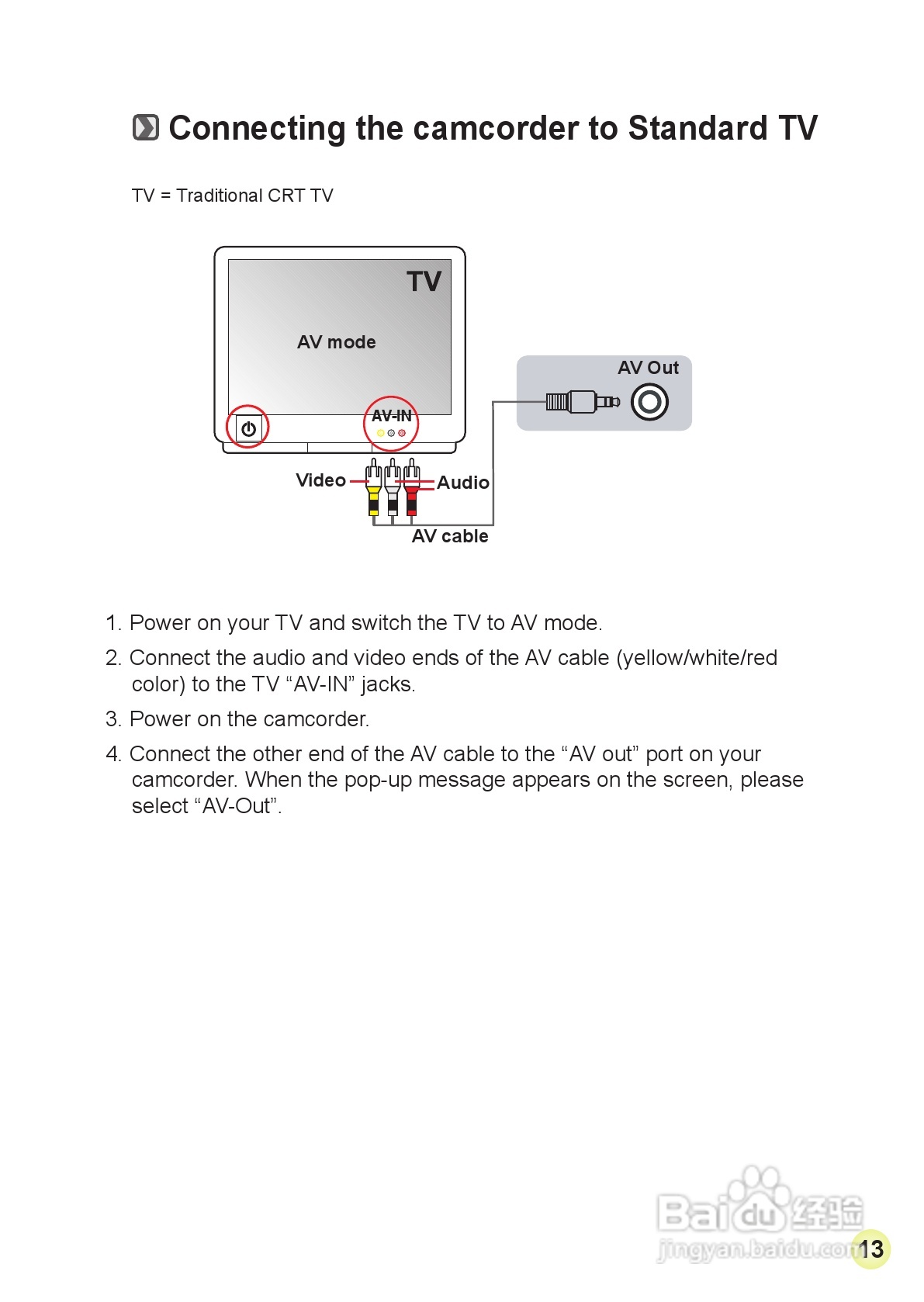 Connecting the camcorder to Standard TV

TV = Traditional CRT TV

TV

AV mode

AV-IN

AV Out

Video

Audio

AV cable

1. Power on your TV and switch the TV to AV mode.

2. Connect the audio and video ends of the AV cable (yellow/white/red color) to the TV “AV-IN” jacks.

3. Power on the camcorder.

4. Connect the other end of the AV cable to the “AV out” port on your camcorder. When the pop-up message appears on the screen, please select “AV-Out”.

Baidu 经验
jingyan.baidu.com

13