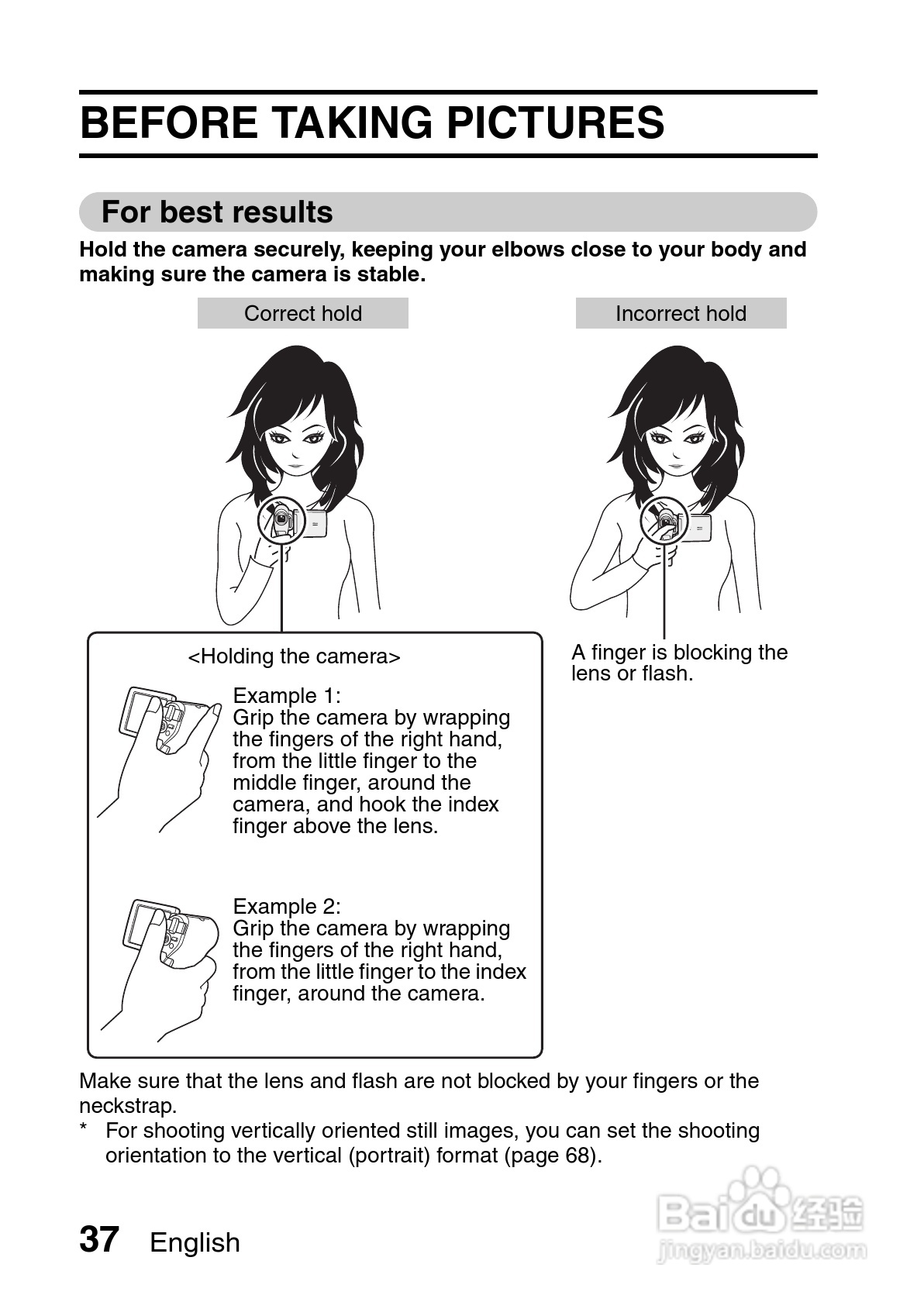 BEFORE TAKING PICTURES

For best results

Hold the camera securely, keeping your elbows close to your body and making sure the camera is stable.

Correct hold

Incorrect hold

<Holding the camera>

Example 1:
Grip the camera by wrapping the fingers of the right hand, from the little finger to the middle finger, around the camera, and hook the index finger above the lens.

Example 2:
Grip the camera by wrapping the fingers of the right hand, from the little finger to the index finger, around the camera.

A finger is blocking the lens or flash.

Make sure that the lens and flash are not blocked by your fingers or the neckstrap.

* For shooting vertically oriented still images, you can set the shooting orientation to the vertical (portrait) format (page 68).

37 English

Baidu 经验
jingyan.baidu.com