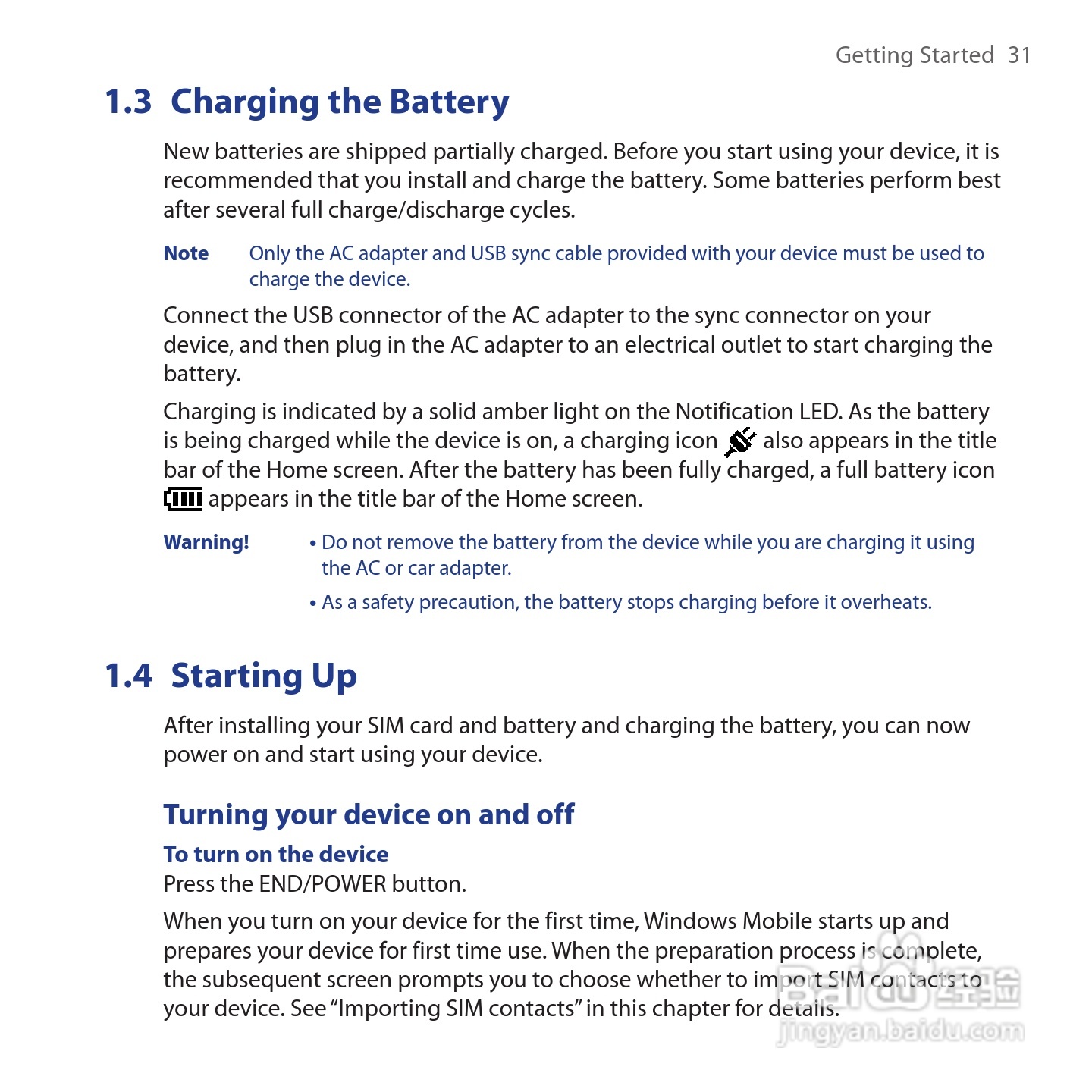 Getting Started 31

1.3 Charging the Battery

New batteries are shipped partially charged. Before you start using your device, it is recommended that you install and charge the battery. Some batteries perform best after several full charge/discharge cycles.

Note Only the AC adapter and USB sync cable provided with your device must be used to charge the device.

Connect the USB connector of the AC adapter to the sync connector on your device, and then plug in the AC adapter to an electrical outlet to start charging the battery.

Charging is indicated by a solid amber light on the Notification LED. As the battery is being charged while the device is on, a charging icon also appears in the title bar of the Home screen. After the battery has been fully charged, a full battery icon appears in the title bar of the Home screen.

Warning! • Do not remove the battery from the device while you are charging it using the AC or car adapter.

• As a safety precaution, the battery stops charging before it overheats.

1.4 Starting Up

After installing your SIM card and battery and charging the battery, you can now power on and start using your device.

Turning your device on and off

To turn on the device

Press the END/POWER button.

When you turn on your device for the first time, Windows Mobile starts up and prepares your device for first time use. When the preparation process is complete, the subsequent screen prompts you to choose whether to import SIM contacts to your device. See “Importing SIM contacts” in this chapter for details.

Baidu 经验
jingyan.baidu.com