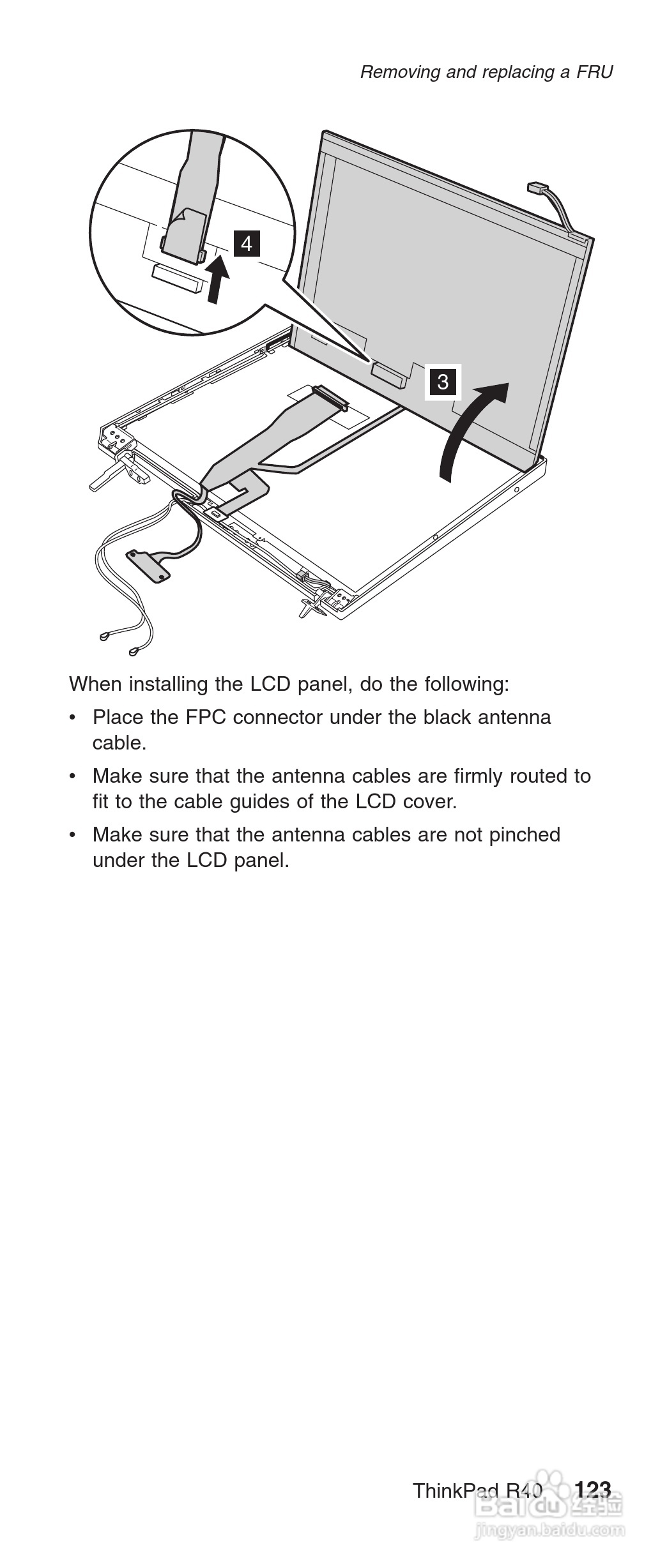 Removing and replacing a FRU

4

3

When installing the LCD panel, do the following:

• Place the FPC connector under the black antenna cable.

• Make sure that the antenna cables are firmly routed to fit to the cable guides of the LCD cover.

• Make sure that the antenna cables are not pinched under the LCD panel.

ThinkPad R40 123

Baidu 经验
jingyan.baidu.com