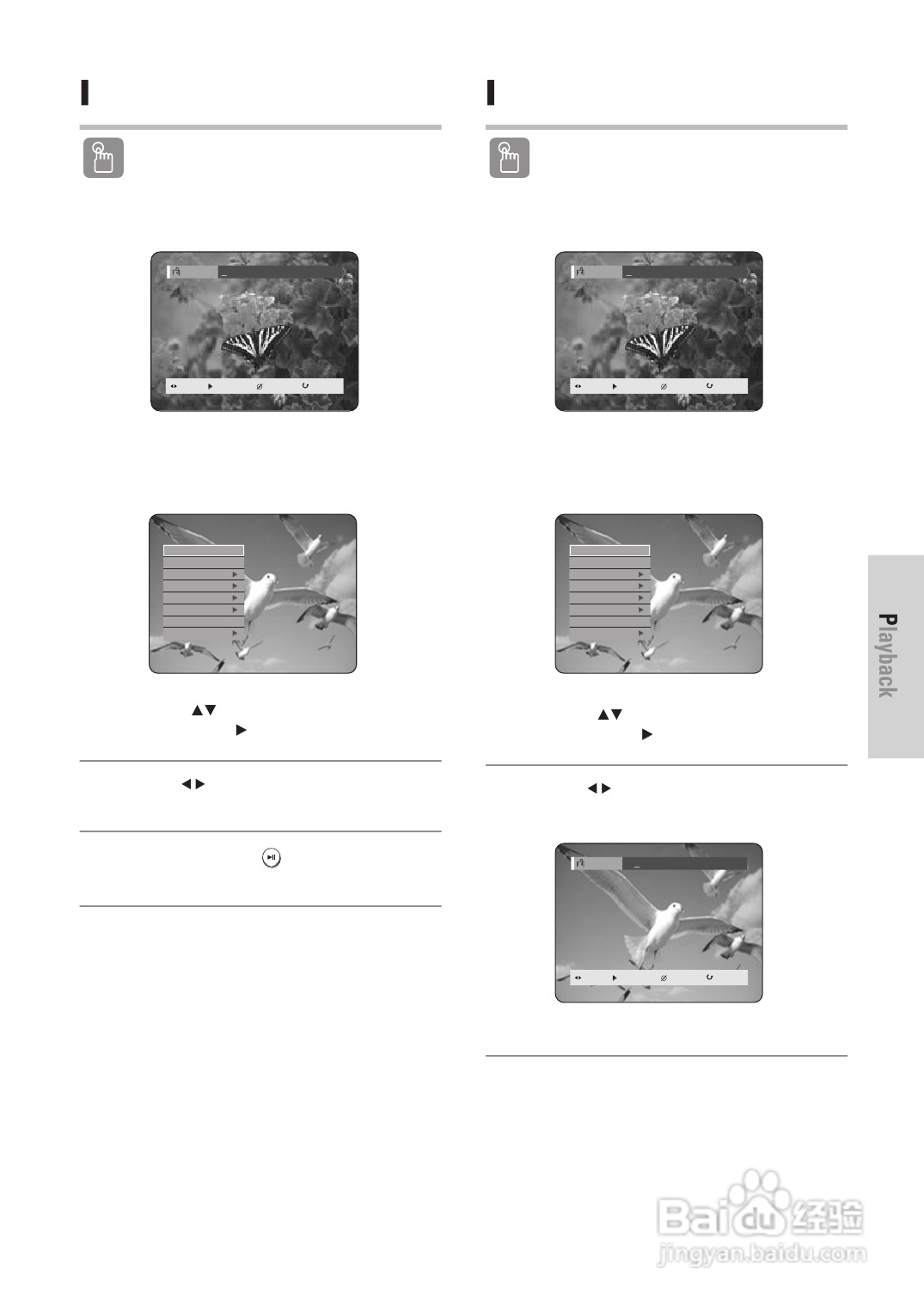 Playback

Baidu 经验
jingyan.baidu.com