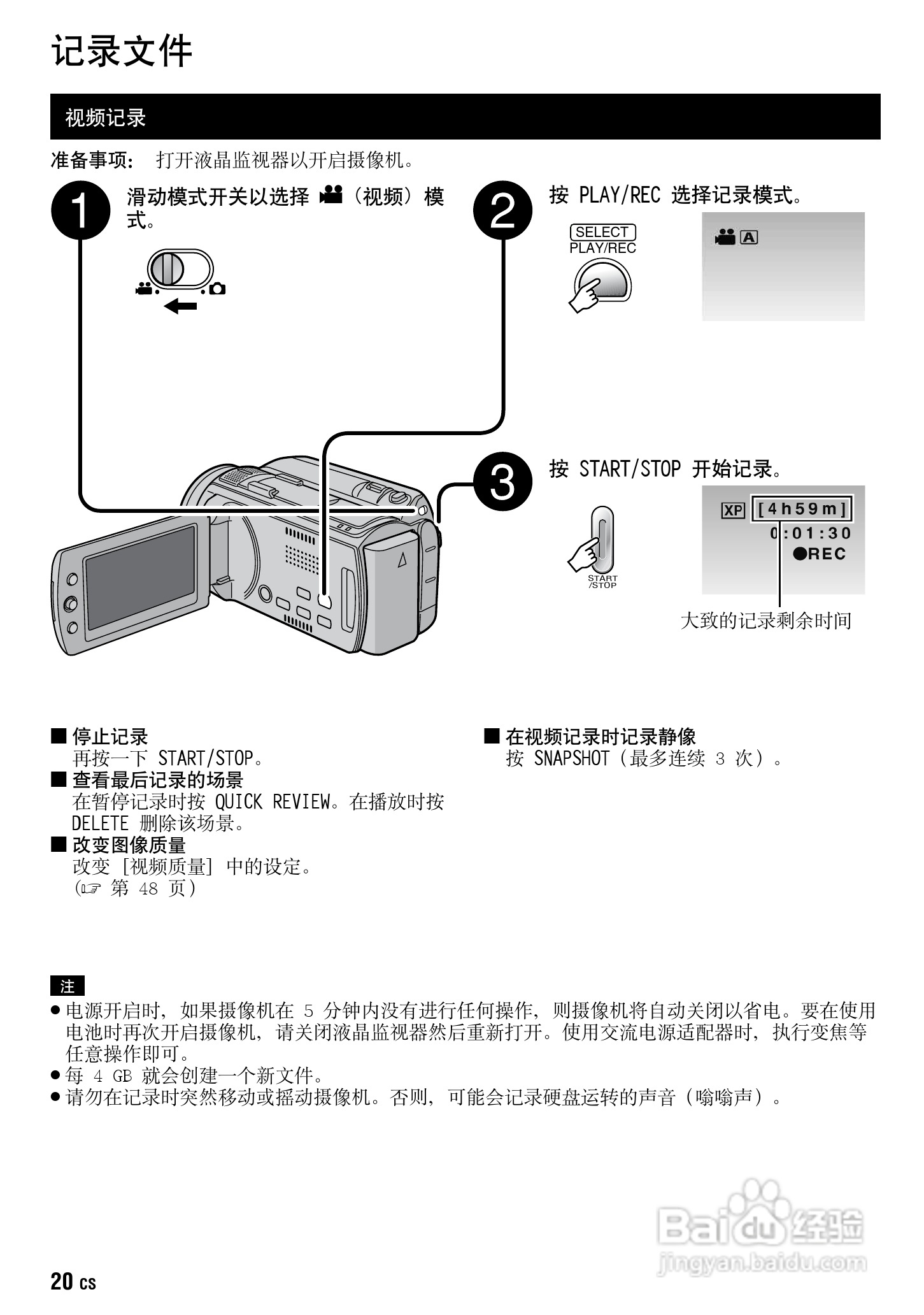 记录文件

视频记录

准备事项： 打开液晶监视器以开启摄像机。

1 滑动模式开关以选择 （视频）模式。

2 按 PLAY/REC 选择记录模式。

SELECT
PLAY/REC

A

3 按 START/STOP 开始记录。

START /STOP

XP [4h59m]
0:01:30
●REC

大致的记录剩余时间

■ 停止记录
再按一下 START/STOP。
■ 查看最后记录的场景
在暂停记录时按 QUICK REVIEW。在播放时按 DELETE 删除该场景。
■ 改变图像质量
改变 [视频质量] 中的设定。
(☞ 第 48 页)

■ 在视频记录时记录静像
按 SNAPSHOT（最多连续 3 次）。

注
● 电源开启时，如果摄像机在 5 分钟内没有进行任何操作，则摄像机将自动关闭以省电。要在使用电池时再次开启摄像机，请关闭液晶监视器然后重新打开。使用交流电源适配器时，执行变焦等任意操作即可。
● 每 4 GB 就会创建一个新文件。
● 请勿在记录时突然移动或摇动摄像机。否则，可能会记录硬盘运转的声音（嗡嗡声）。

Baidu 经验
jingyan.baidu.com

20 CS