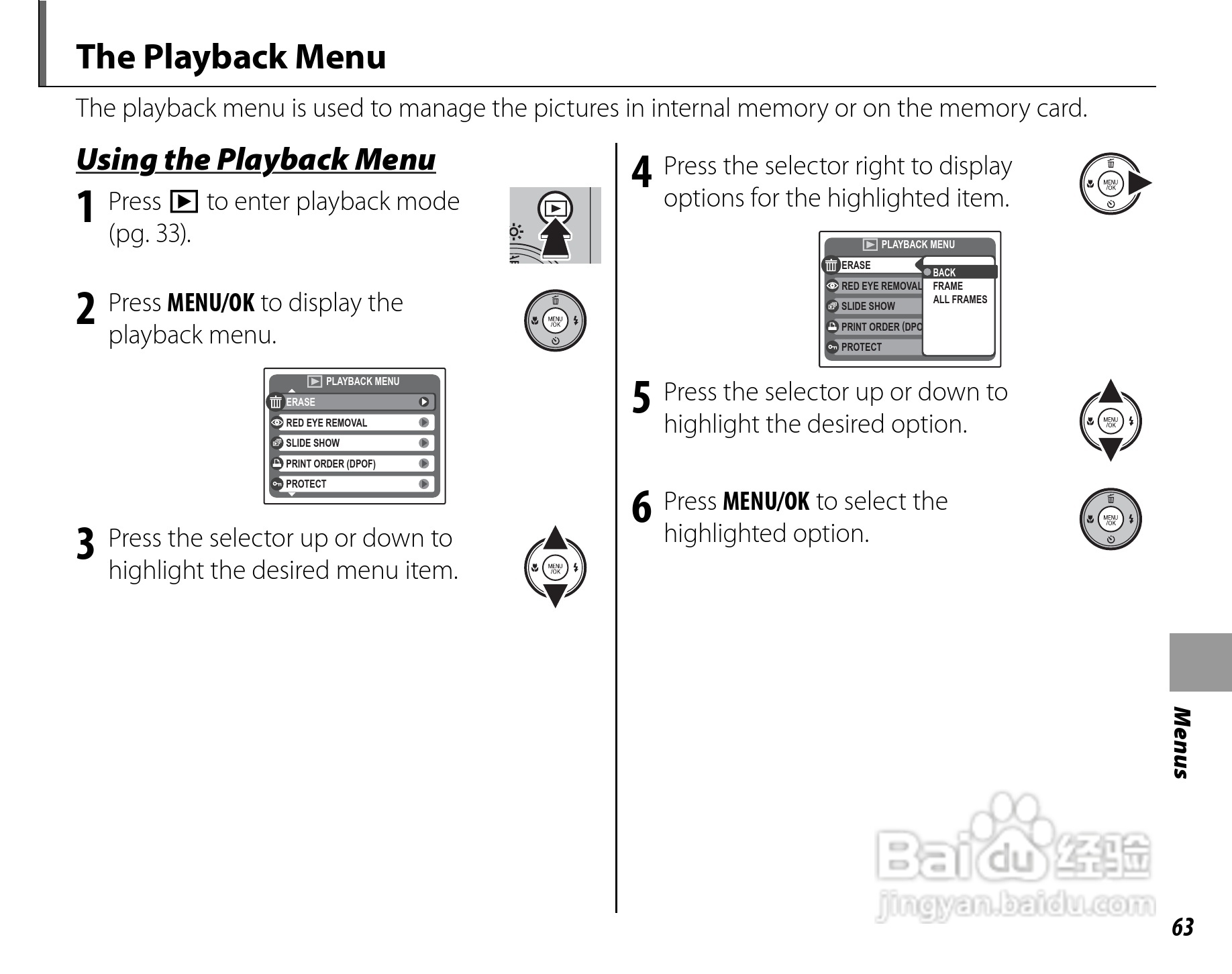 The Playback Menu

The playback menu is used to manage the pictures in internal memory or on the memory card.

Using the Playback Menu

1 Press ▶ to enter playback mode (pg. 33).

2 Press MENU/OK to display the playback menu.

MENU /OK

PLAYBACK MENU
ERASE
RED EYE REMOVAL
SLIDE SHOW
PRINT ORDER (DPOF)
PROTECT

3 Press the selector up or down to highlight the desired menu item.

MENU /OK

4 Press the selector right to display options for the highlighted item.

MENU /OK

PLAYBACK MENU
ERASE
RED EYE REMOVAL
SLIDE SHOW
PRINT ORDER (DPO
PROTECT
BACK
FRAME
ALL FRAMES

5 Press the selector up or down to highlight the desired option.

MENU /OK

6 Press MENU/OK to select the highlighted option.

MENU /OK

Menus

Baidu 经验
jingyan.baidu.com

63